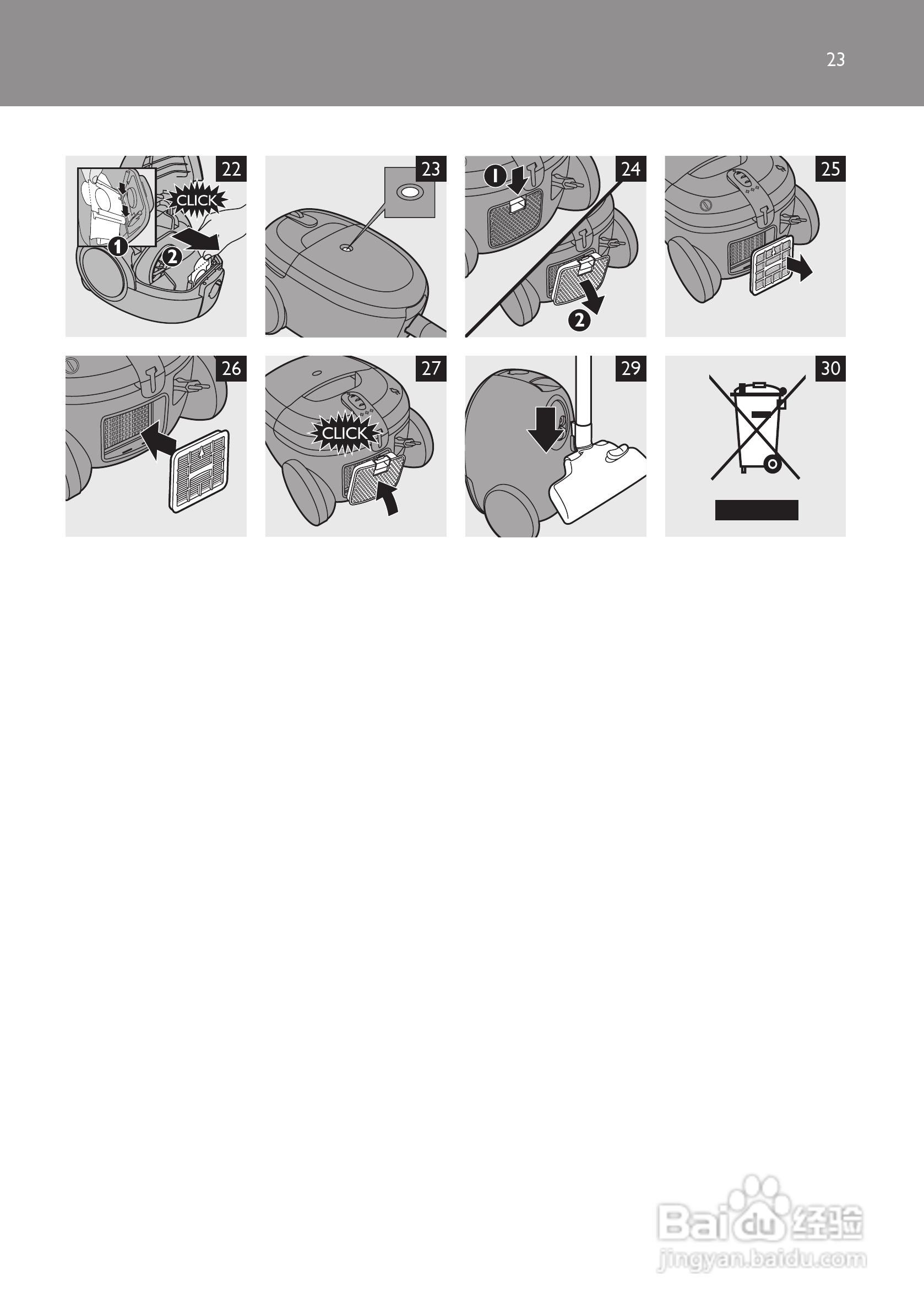 23

22
CLICK
1
2

23

24
1
2

25

26

27
CLICK

29

30

Baidu 经验
jingyan.baidu.com