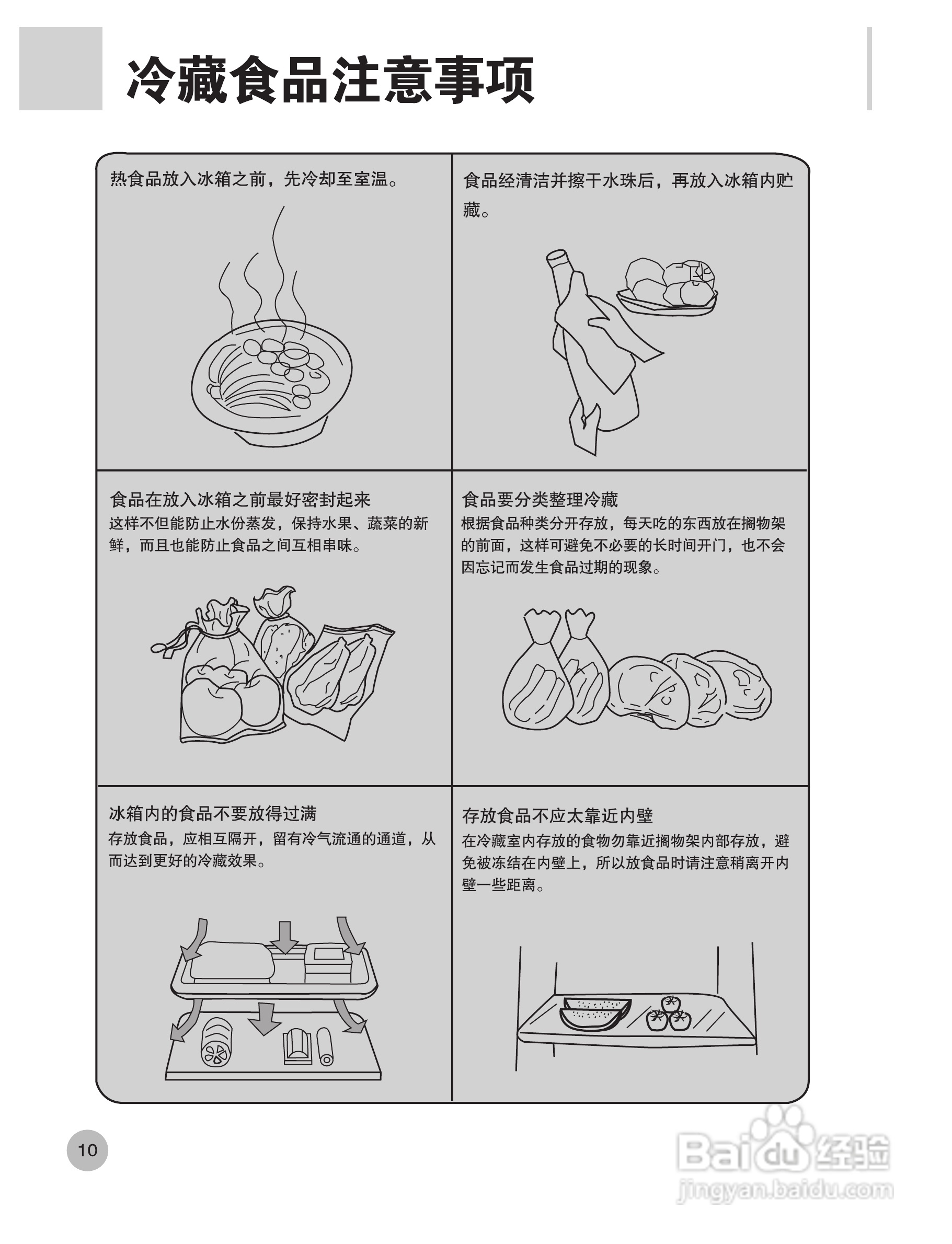 冷藏食品注意事项

热食品放入冰箱之前，先冷却至室温。

食品经清洁并擦干水珠后，再放入冰箱内贮藏。

食品在放入冰箱之前最好密封起来
这样不但能防止水份蒸发，保持水果、蔬菜的新鲜，而且也能防止食品之间互相串味。

食品要分类整理冷藏
根据食品种类分开存放，每天吃的东西放在搁物架的前面，这样可避免不必要的长时间开门，也不会因忘记而发生食品过期的现象。

冰箱内的食品不要放得过满
存放食品，应相互隔开，留有冷气流通的通道，从而达到更好的冷藏效果。

存放食品不应太靠近内壁
在冷藏室内存放的食物勿靠近搁物架内部存放，避免被冻结在内壁上，所以放食品时请注意稍离开内壁一些距离。

10

Baidu 经验
jingyan.baidu.com