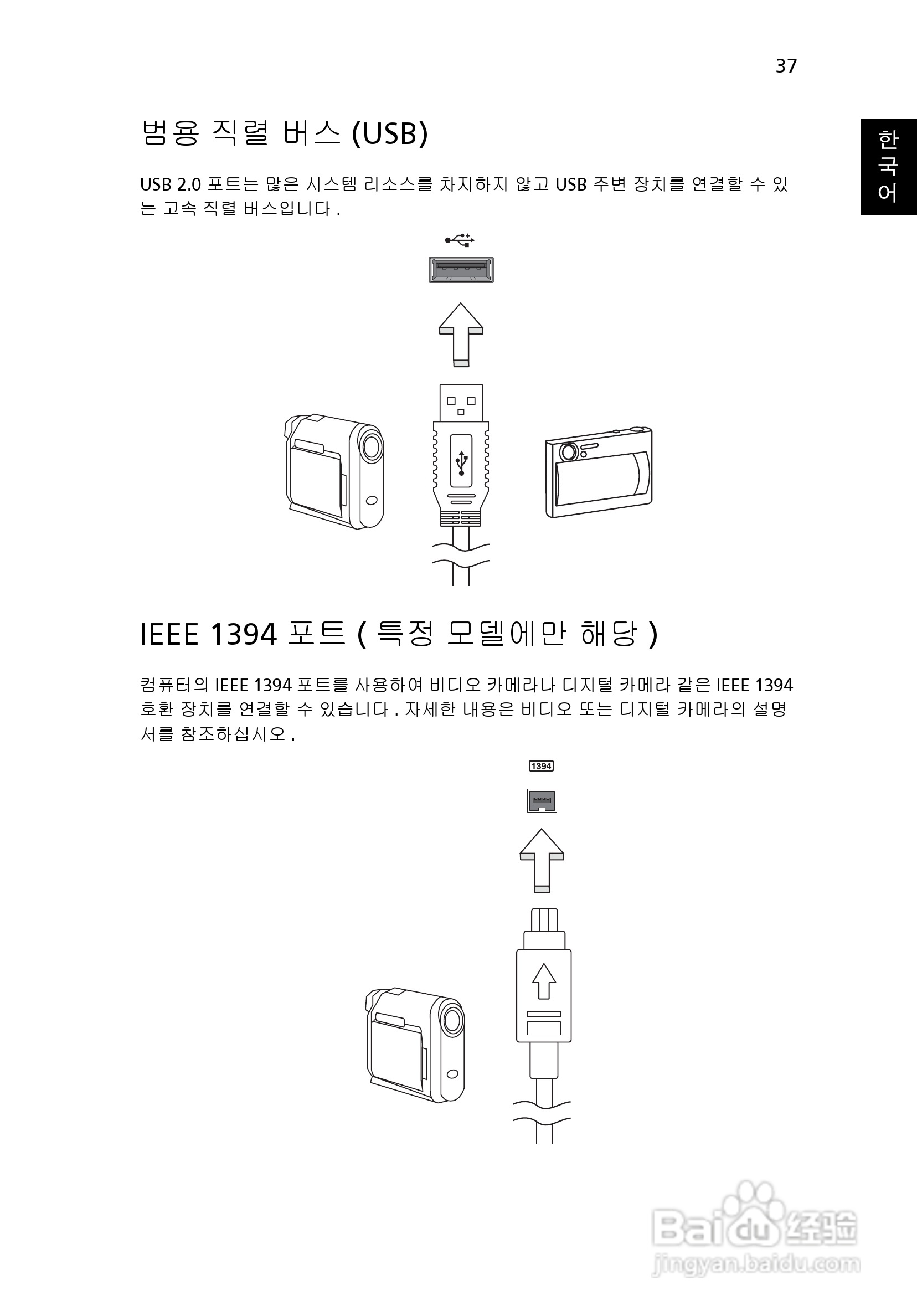 37

한국어

범용 직렬 버스 (USB)

USB 2.0 포트는 많은 시스템 리소스를 차지하지 않고 USB 주변 장치를 연결할 수 있는 고속 직렬 버스입니다 .

IEEE 1394 포트 ( 특정 모델에만 해당 )

컴퓨터의 IEEE 1394 포트를 사용하여 비디오 카메라나 디지털 카메라 같은 IEEE 1394 호환 장치를 연결할 수 있습니다 . 자세한 내용은 비디오 또는 디지털 카메라의 설명서를 참조하십시오 .

1394

Baidu 经验
jingyan.baidu.com