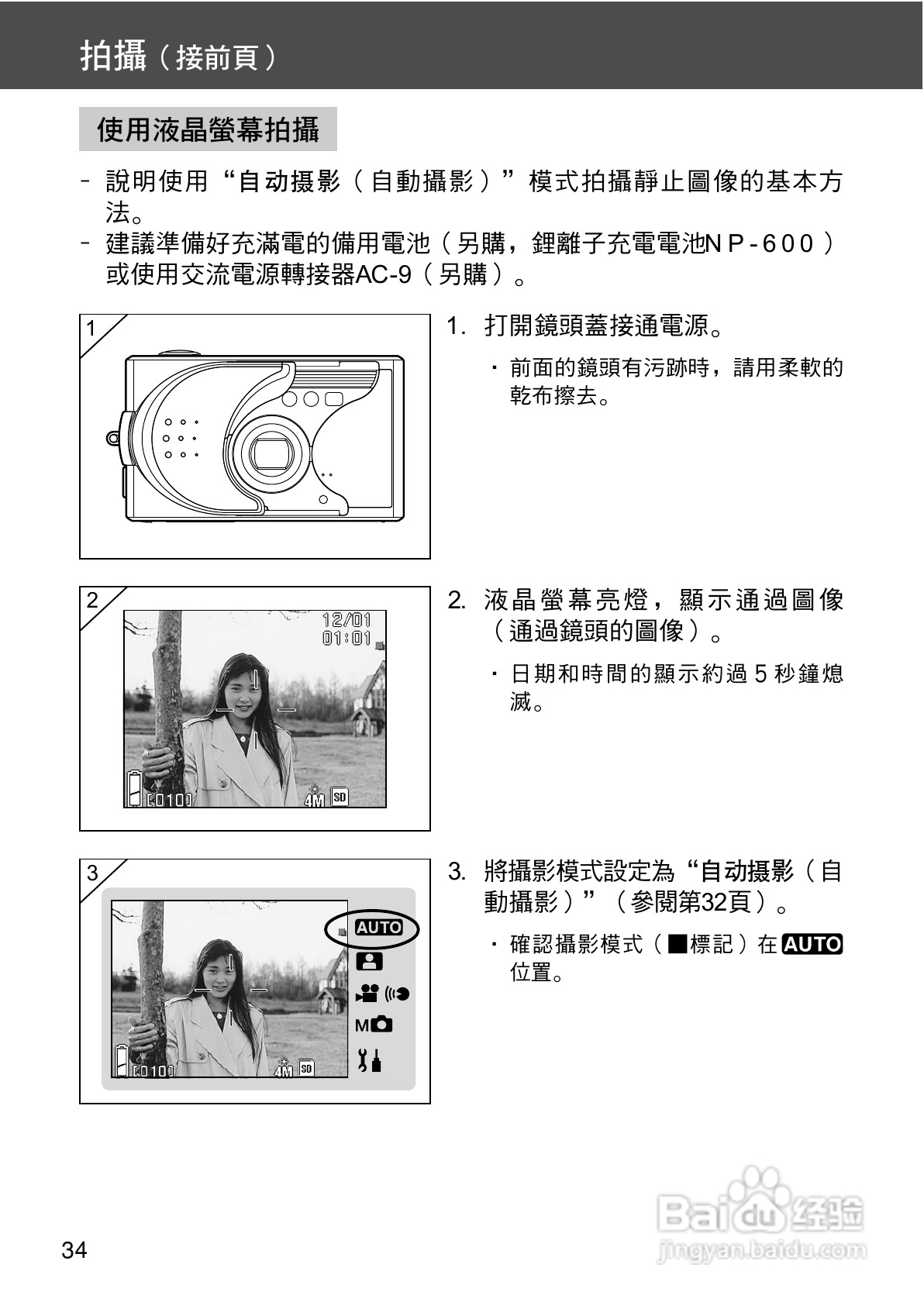 拍攝（接前頁）

使用液晶螢幕拍攝

- 說明使用“自动摄影（自動攝影）”模式拍攝靜止圖像的基本方法。
- 建議準備好充滿電的備用電池（另購，鋰離子充電電池NP-600）或使用交流電源轉接器AC-9（另購）。

1

1. 打開鏡頭蓋接通電源。

・前面的鏡頭有污跡時，請用柔軟的乾布擦去。

2

12/01
01:01
[010]
4M SD

2. 液晶螢幕亮燈，顯示通過圖像（通過鏡頭的圖像）。

・日期和時間的顯示約過 5 秒鐘熄滅。

3

AUTO
M
[010]
4M SD

3. 將攝影模式設定為“自动摄影（自動攝影）”（參閱第32頁）。

・確認攝影模式（■標記）在 AUTO 位置。

34

Baidu 经验
jingyan.baidu.com