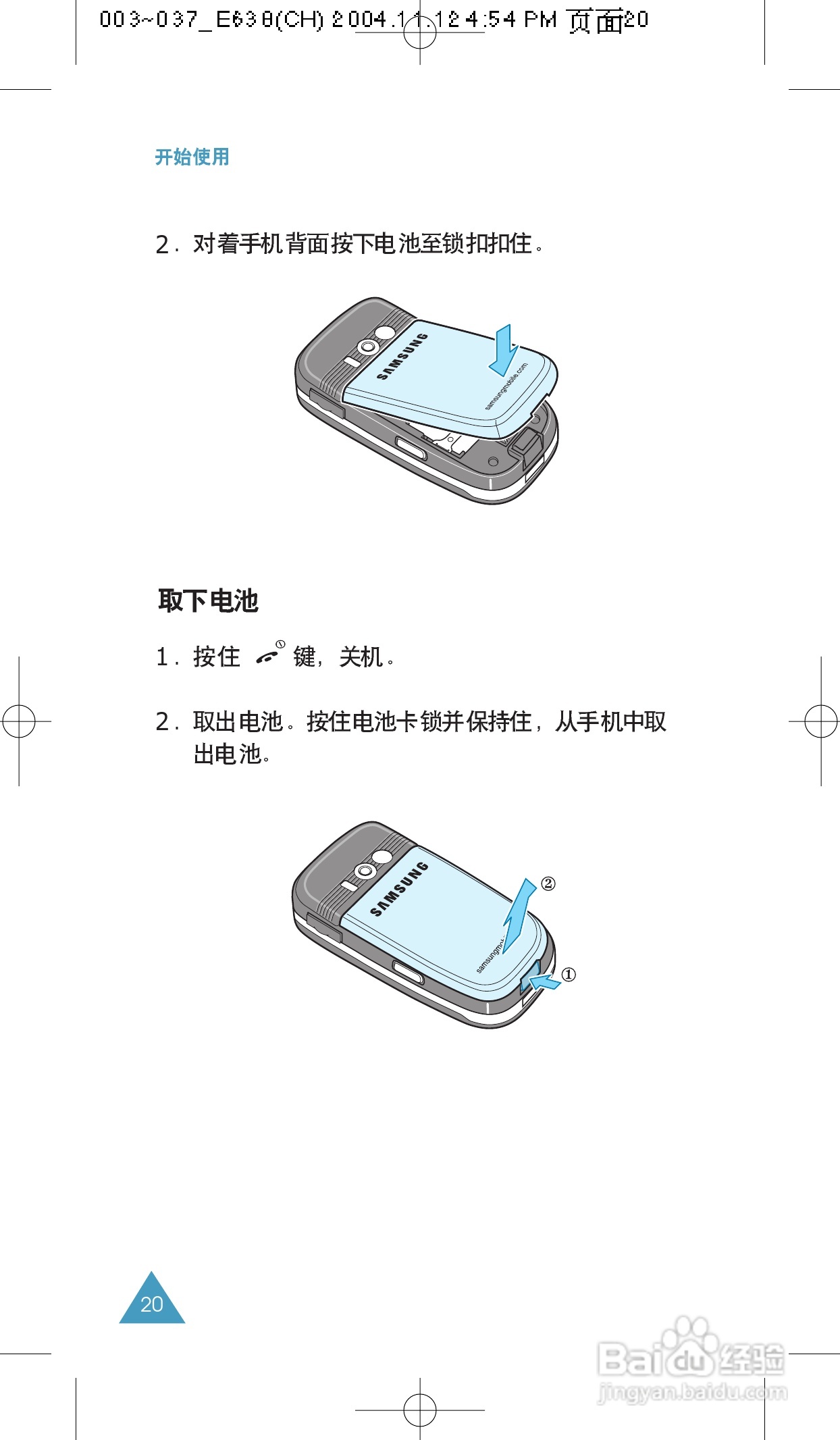 003~037_E638(CH) 2004.11.12 4:54 PM 页面20

开始使用

2. 对着手机背面按下电池至锁扣扣住。

SAMSUNG
samsungmobile.com

取下电池

1. 按住 键，关机。

2. 取出电池。按住电池卡锁并保持住，从手机中取出电池。

SAMSUNG
samsungmo
②
①

20

Baidu 经验
jingyan.baidu.com