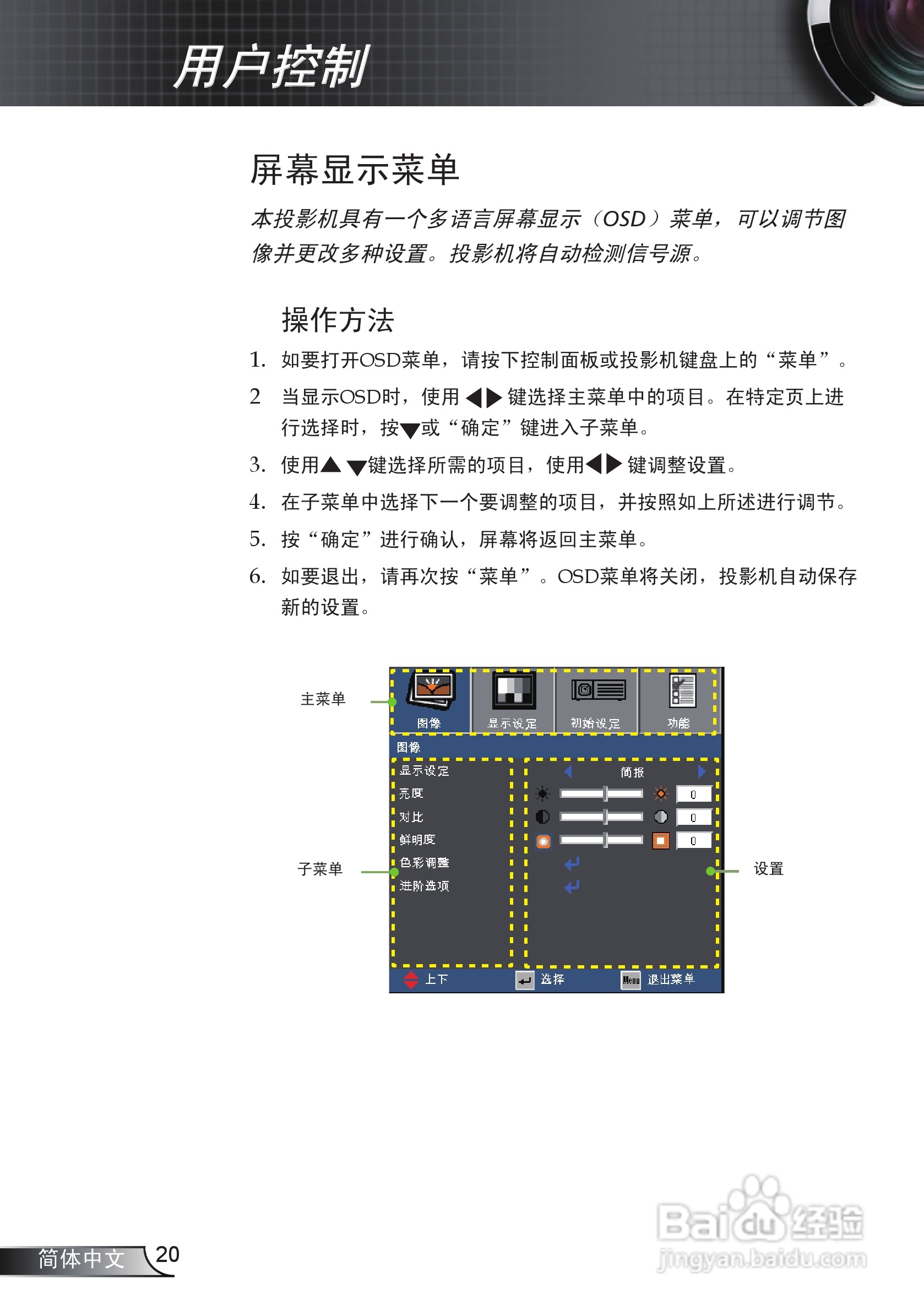 用户控制

屏幕显示菜单

本投影机具有一个多语言屏幕显示（OSD）菜单，可以调节图像并更改多种设置。投影机将自动检测信号源。

操作方法

1. 如要打开OSD菜单，请按下控制面板或投影机键盘上的“菜单”。

2 当显示OSD时，使用 ◀▶ 键选择主菜单中的项目。在特定页上进行选择时，按▼或“确定”键进入子菜单。

3. 使用▲ ▼键选择所需的项目，使用◀▶ 键调整设置。

4. 在子菜单中选择下一个要调整的项目，并按照如上所述进行调节。

5. 按“确定”进行确认，屏幕将返回主菜单。

6. 如要退出，请再次按“菜单”。OSD菜单将关闭，投影机自动保存新的设置。

主菜单

图像 显示设定 初始设定 功能

图像

显示设定
亮度
对比
鲜明度
色彩调整
进阶选项

简报
0
0
0

子菜单

设置

上下 选择 Menu 退出菜单

简体中文 20

Baidu经验
jingyan.baidu.com