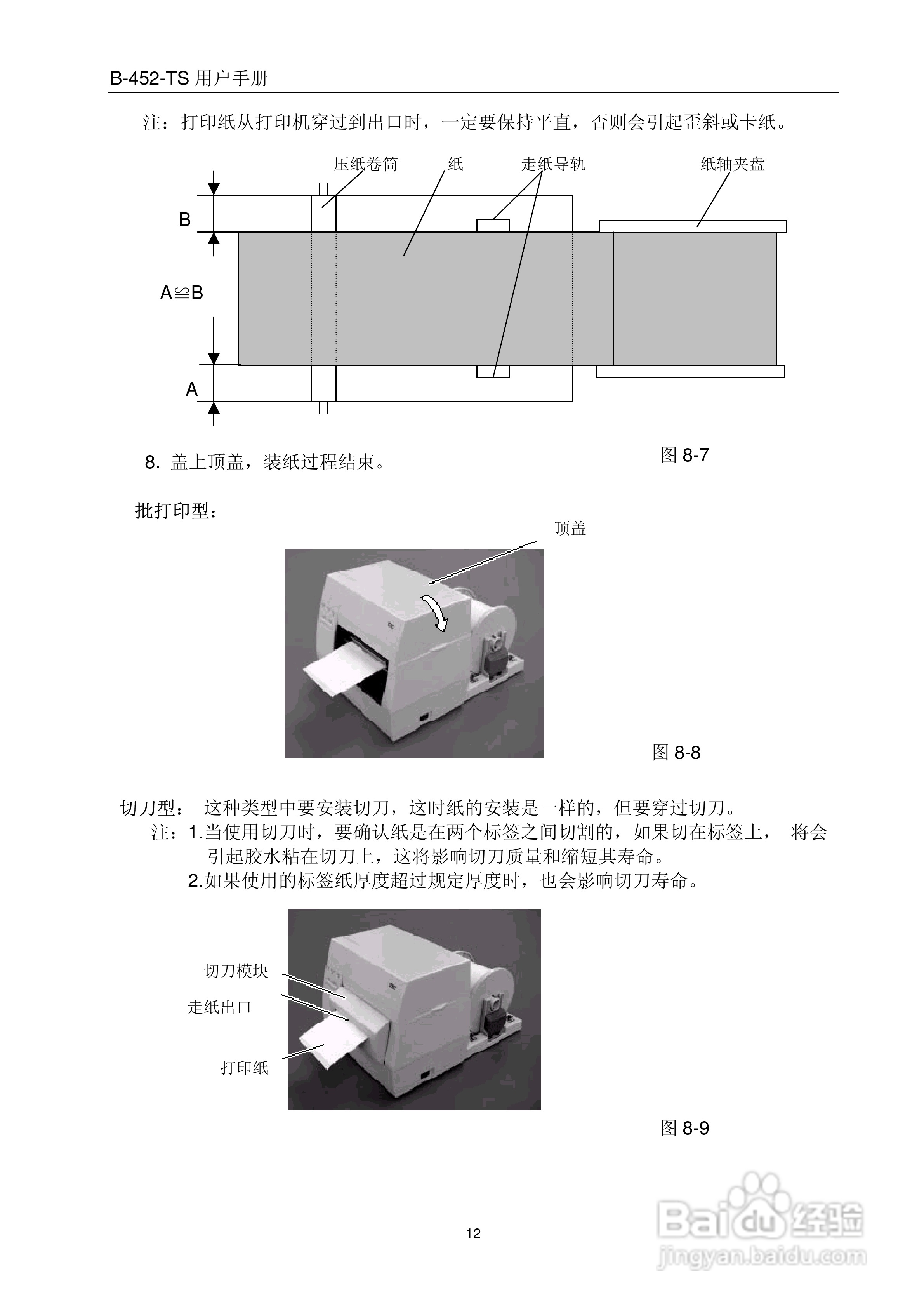 B-452-TS 用户手册

注：打印纸从打印机穿过到出口时，一定要保持平直，否则会引起歪斜或卡纸。

压纸卷筒　纸　走纸导轨　纸轴夹盘

B

A≦B

A

8. 盖上顶盖，装纸过程结束。

图 8-7

批打印型：

顶盖

图 8-8

切刀型：　这种类型中要安装切刀，这时纸的安装是一样的，但要穿过切刀。

注：1.当使用切刀时，要确认纸是在两个标签之间切割的，如果切在标签上，　将会引起胶水粘在切刀上，这将影响切刀质量和缩短其寿命。

2.如果使用的标签纸厚度超过规定厚度时，也会影响切刀寿命。

切刀模块

走纸出口

打印纸

图 8-9

12

Baidu 经验
jingyan.baidu.com