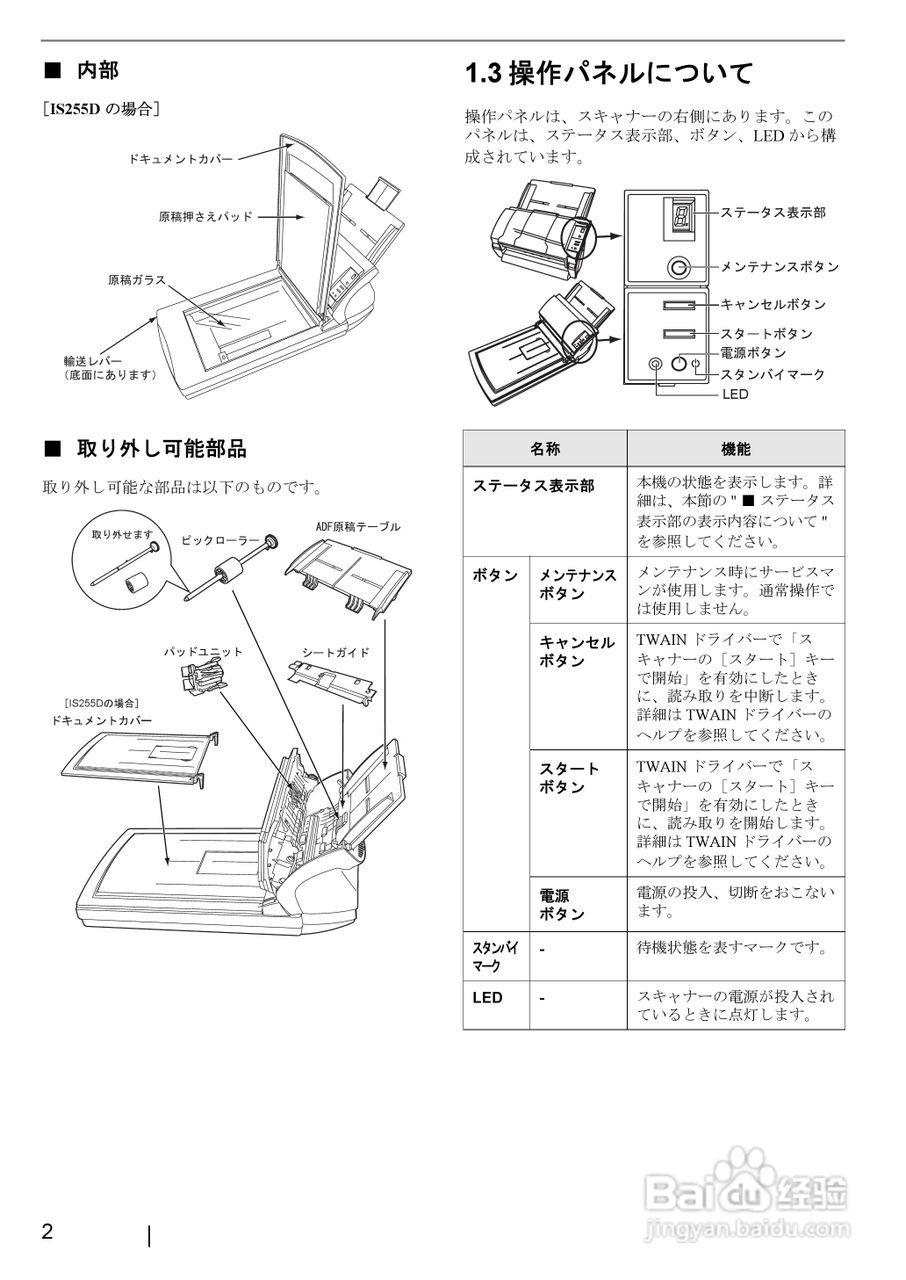 ■ 内部

［IS255D の場合］

ドキュメントカバー

原稿押さえパッド

原稿ガラス

輸送レバー
（底面にあります）

■ 取り外し可能部品

取り外し可能な部品は以下のものです。

取り外せます

ピックローラー

ADF原稿テーブル

パッドユニット

シートガイド

［IS255Dの場合］
ドキュメントカバー

1.3 操作パネルについて

操作パネルは、スキャナーの右側にあります。このパネルは、ステータス表示部、ボタン、LED から構成されています。

ステータス表示部

メンテナンスボタン

キャンセルボタン

スタートボタン

電源ボタン

スタンバイマーク

LED

| 名称 | | 機能 |
|---|---|---|
| ステータス表示部 | | 本機の状態を表示します。詳細は、本節の " ■ ステータス表示部の表示内容について " を参照してください。 |
| ボタン | メンテナンスボタン | メンテナンス時にサービスマンが使用します。通常操作では使用しません。 |
| | キャンセルボタン | TWAIN ドライバーで「スキャナーの［スタート］キーで開始」を有効にしたときに、読み取りを中断します。詳細は TWAIN ドライバーのヘルプを参照してください。 |
| | スタートボタン | TWAIN ドライバーで「スキャナーの［スタート］キーで開始」を有効にしたときに、読み取りを開始します。詳細は TWAIN ドライバーのヘルプを参照してください。 |
| | 電源ボタン | 電源の投入、切断をおこないます。 |
| スタンバイマーク | - | 待機状態を表すマークです。 |
| LED | - | スキャナーの電源が投入されているときに点灯します。 |

2

Baidu 经验
jingyan.baidu.com