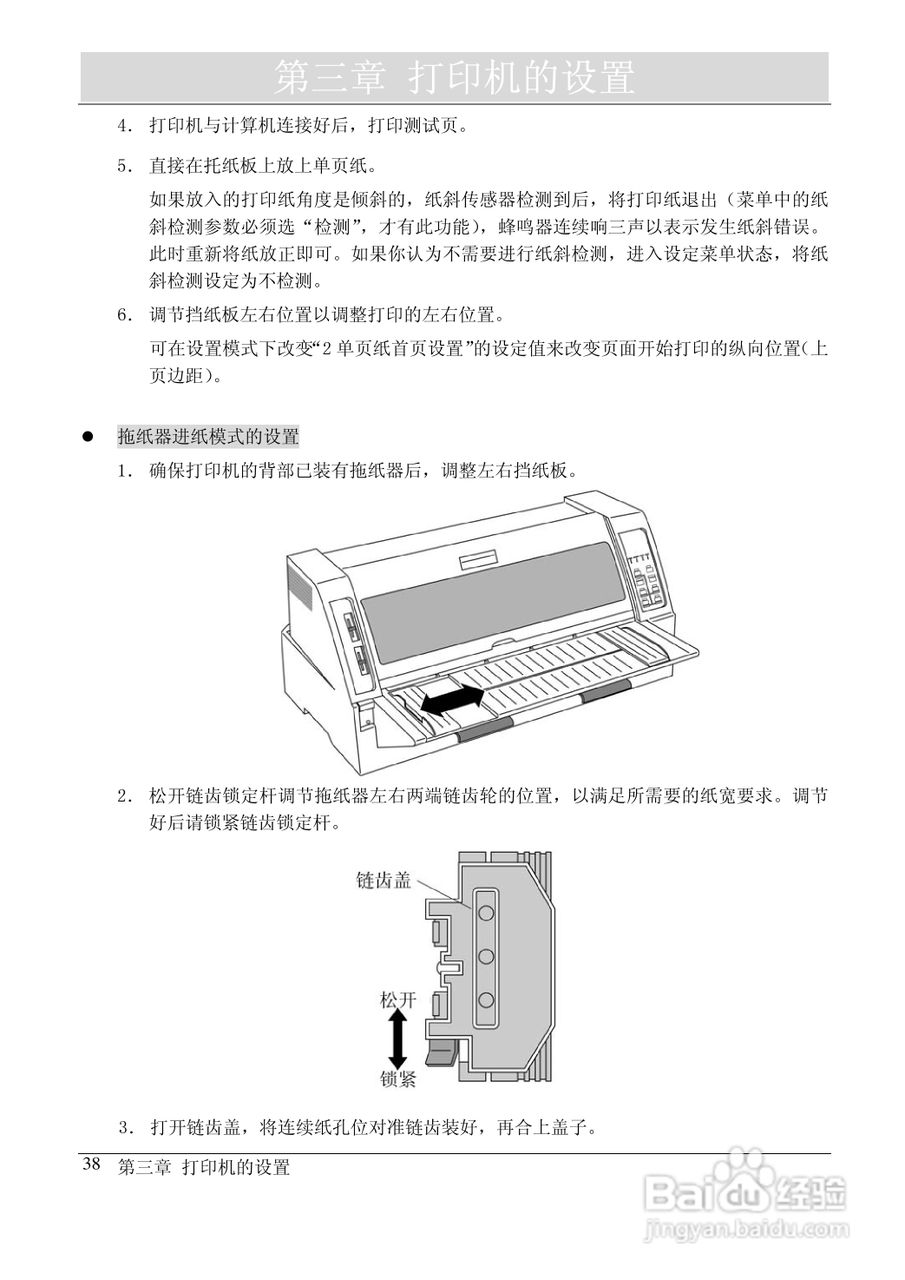 第三章 打印机的设置

4. 打印机与计算机连接好后，打印测试页。

5. 直接在托纸板上放上单页纸。

如果放入的打印纸角度是倾斜的，纸斜传感器检测到后，将打印纸退出（菜单中的纸斜检测参数必须选“检测”，才有此功能），蜂鸣器连续响三声以表示发生纸斜错误。此时重新将纸放正即可。如果你认为不需要进行纸斜检测，进入设定菜单状态，将纸斜检测设定为不检测。

6. 调节挡纸板左右位置以调整打印的左右位置。

可在设置模式下改变“2 单页纸首页设置”的设定值来改变页面开始打印的纵向位置(上页边距)。

● 拖纸器进纸模式的设置

1. 确保打印机的背部已装有拖纸器后，调整左右挡纸板。

2. 松开链齿锁定杆调节拖纸器左右两端链齿轮的位置，以满足所需要的纸宽要求。调节好后请锁紧链齿锁定杆。

链齿盖

松开

锁紧

3. 打开链齿盖，将连续纸孔位对准链齿装好，再合上盖子。

38 第三章 打印机的设置

Baidu经验
jingyan.baidu.com