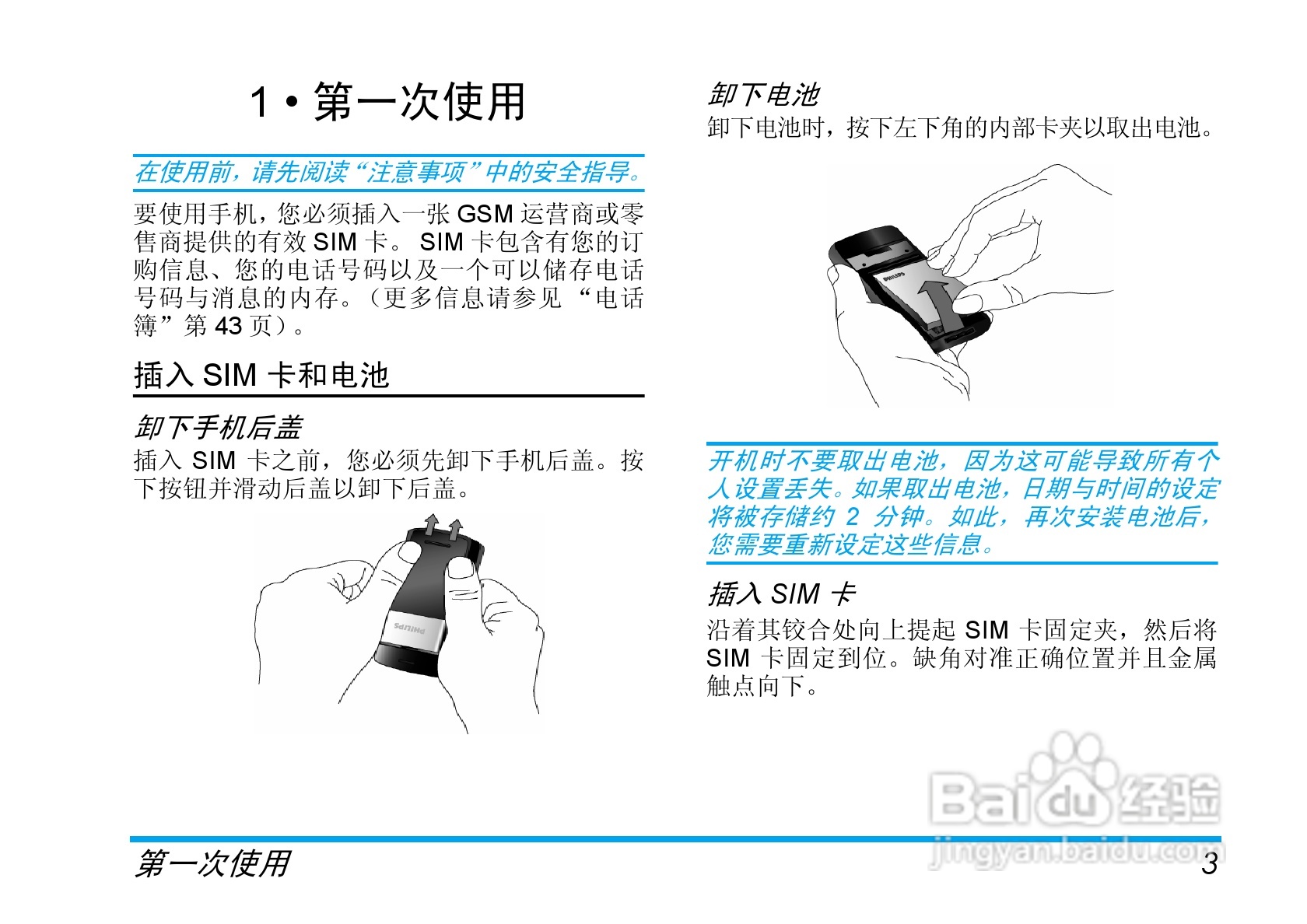 1 • 第一次使用

在使用前，请先阅读“注意事项”中的安全指导。

要使用手机，您必须插入一张 GSM 运营商或零售商提供的有效 SIM 卡。 SIM 卡包含有您的订购信息、您的电话号码以及一个可以储存电话号码与消息的内存。（更多信息请参见 “电话簿”第 43 页）。

插入 SIM 卡和电池

卸下手机后盖
插入 SIM 卡之前，您必须先卸下手机后盖。按下按钮并滑动后盖以卸下后盖。

PHILIPS

卸下电池
卸下电池时，按下左下角的内部卡夹以取出电池。

PHILIPS

开机时不要取出电池，因为这可能导致所有个人设置丢失。如果取出电池，日期与时间的设定将被存储约 2 分钟。如此，再次安装电池后，您需要重新设定这些信息。

插入 SIM 卡
沿着其铰合处向上提起 SIM 卡固定夹，然后将 SIM 卡固定到位。缺角对准正确位置并且金属触点向下。

Baidu 经验
jingyan.baidu.com

第一次使用 3