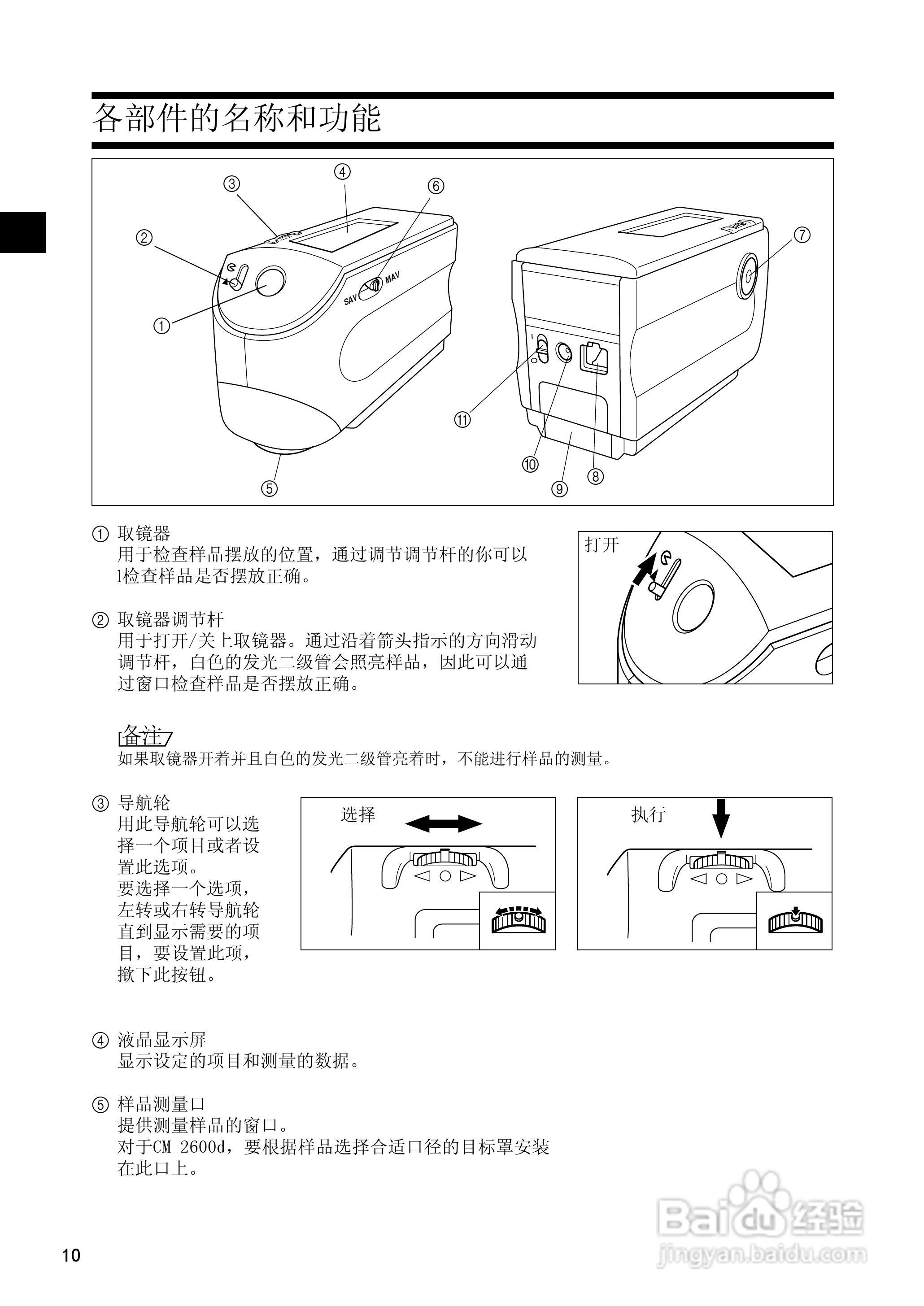 各部件的名称和功能

③ ④ ⑥ ② ① SAV MAV ⑤ ⑦ ⑪ ⑩ ⑨ ⑧

① 取镜器
用于检查样品摆放的位置，通过调节调节杆的你可以l检查样品是否摆放正确。

打开

② 取镜器调节杆
用于打开/关上取镜器。通过沿着箭头指示的方向滑动调节杆，白色的发光二级管会照亮样品，因此可以通过窗口检查样品是否摆放正确。

备注
如果取镜器开着并且白色的发光二级管亮着时，不能进行样品的测量。

③ 导航轮
用此导航轮可以选择一个项目或者设置此选项。
要选择一个选项，左转或右转导航轮直到显示需要的项目，要设置此项，揿下此按钮。

选择

执行

④ 液晶显示屏
显示设定的项目和测量的数据。

⑤ 样品测量口
提供测量样品的窗口。
对于CM-2600d，要根据样品选择合适口径的目标罩安装在此口上。

10

Baidu经验
jingyan.baidu.com