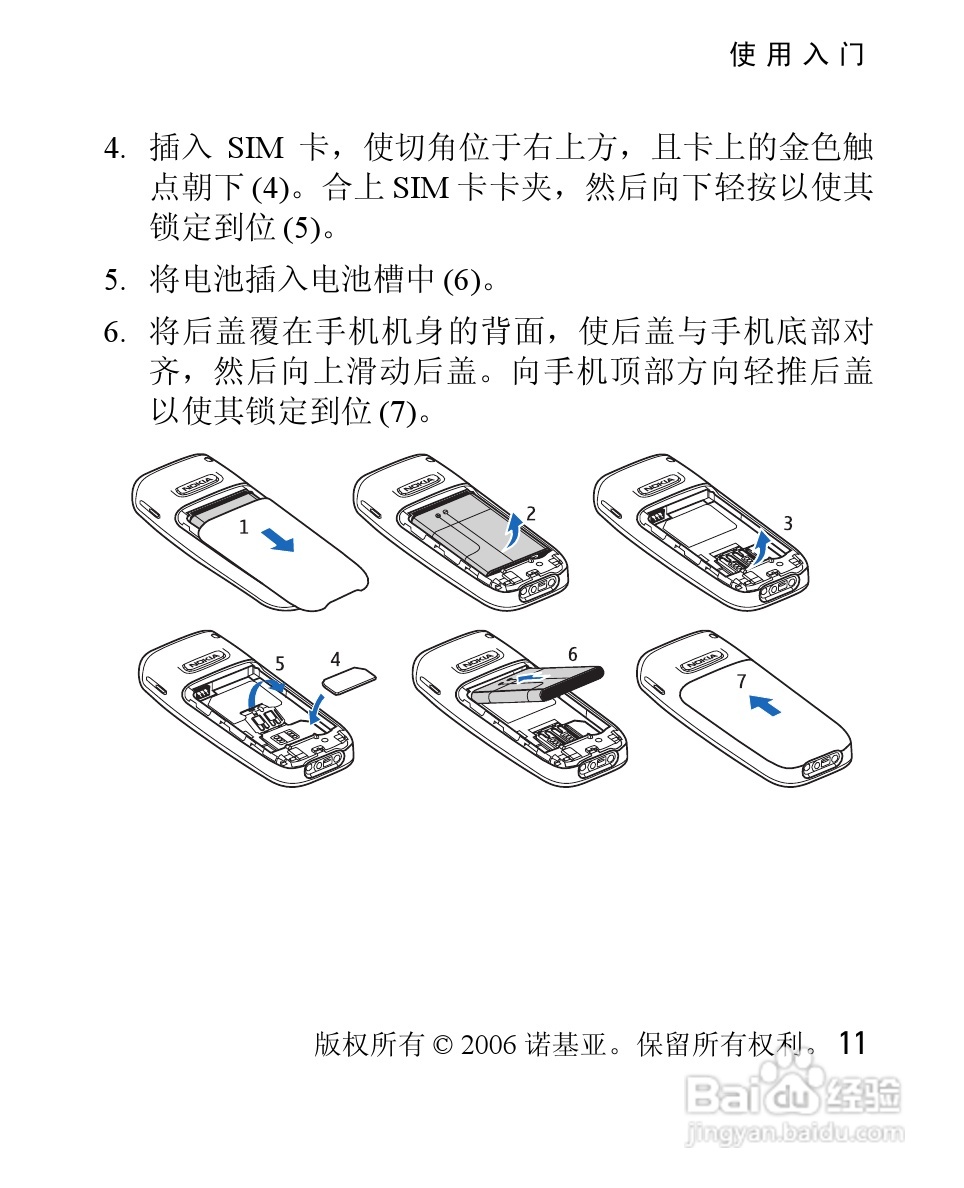 使用入门

4. 插入 SIM 卡，使切角位于右上方，且卡上的金色触点朝下 (4)。合上 SIM 卡卡夹，然后向下轻按以使其锁定到位 (5)。

5. 将电池插入电池槽中 (6)。

6. 将后盖覆在手机机身的背面，使后盖与手机底部对齐，然后向上滑动后盖。向手机顶部方向轻推后盖以使其锁定到位 (7)。

NOKIA 1 NOKIA 2 NOKIA 3

NOKIA 5 4 NOKIA 6 NOKIA 7

版权所有 © 2006 诺基亚。保留所有权利。 11

Baidu 经验
jingyan.baidu.com