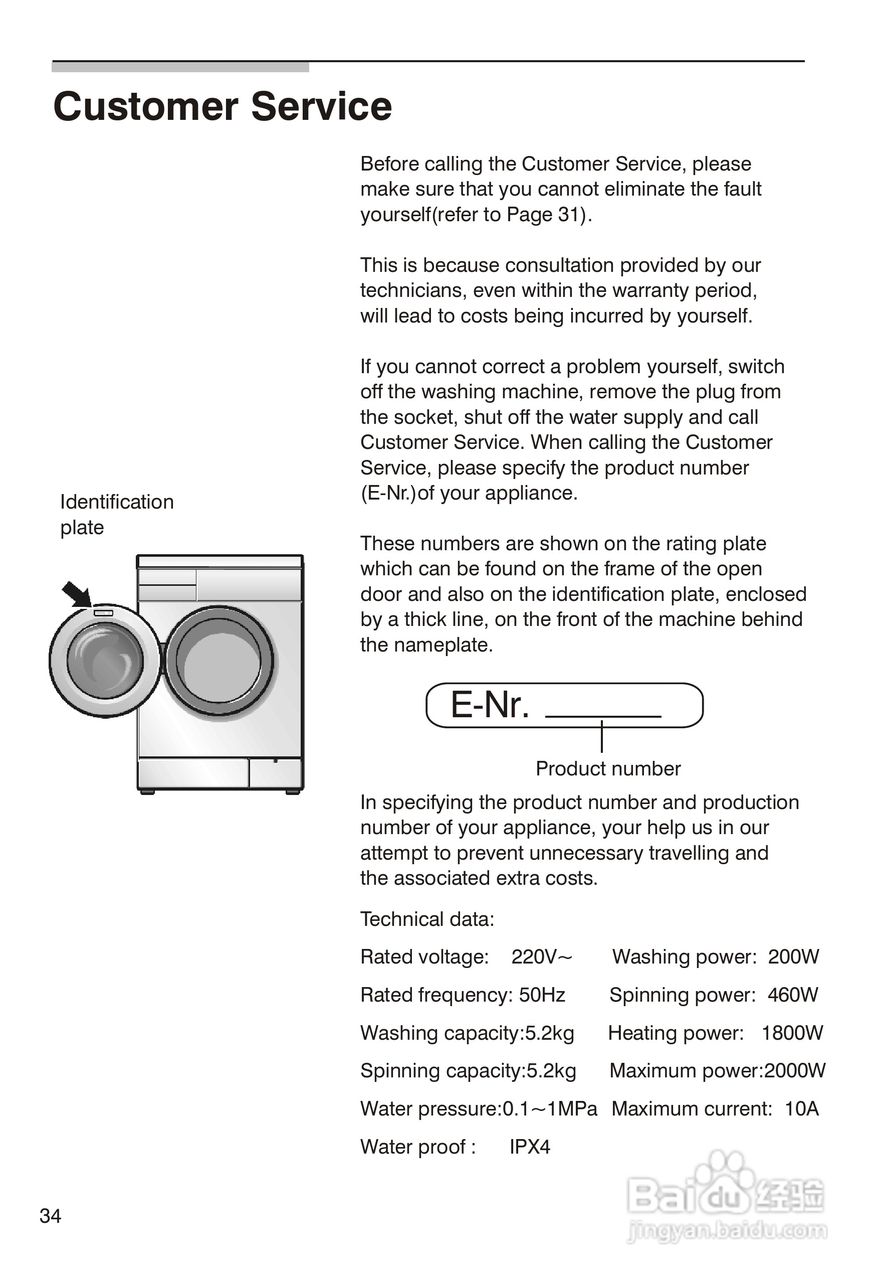 Customer Service

Before calling the Customer Service, please make sure that you cannot eliminate the fault yourself(refer to Page 31).

This is because consultation provided by our technicians, even within the warranty period, will lead to costs being incurred by yourself.

If you cannot correct a problem yourself, switch off the washing machine, remove the plug from the socket, shut off the water supply and call Customer Service. When calling the Customer Service, please specify the product number (E-Nr.)of your appliance.

Identification plate

These numbers are shown on the rating plate which can be found on the frame of the open door and also on the identification plate, enclosed by a thick line, on the front of the machine behind the nameplate.

E-Nr.

Product number

In specifying the product number and production number of your appliance, your help us in our attempt to prevent unnecessary travelling and the associated extra costs.

Technical data:

Rated voltage: 220V~ Washing power: 200W

Rated frequency: 50Hz Spinning power: 460W

Washing capacity:5.2kg Heating power: 1800W

Spinning capacity:5.2kg Maximum power:2000W

Water pressure:0.1~1MPa Maximum current: 10A

Water proof : IPX4

34

Baidu 经验
jingyan.baidu.com