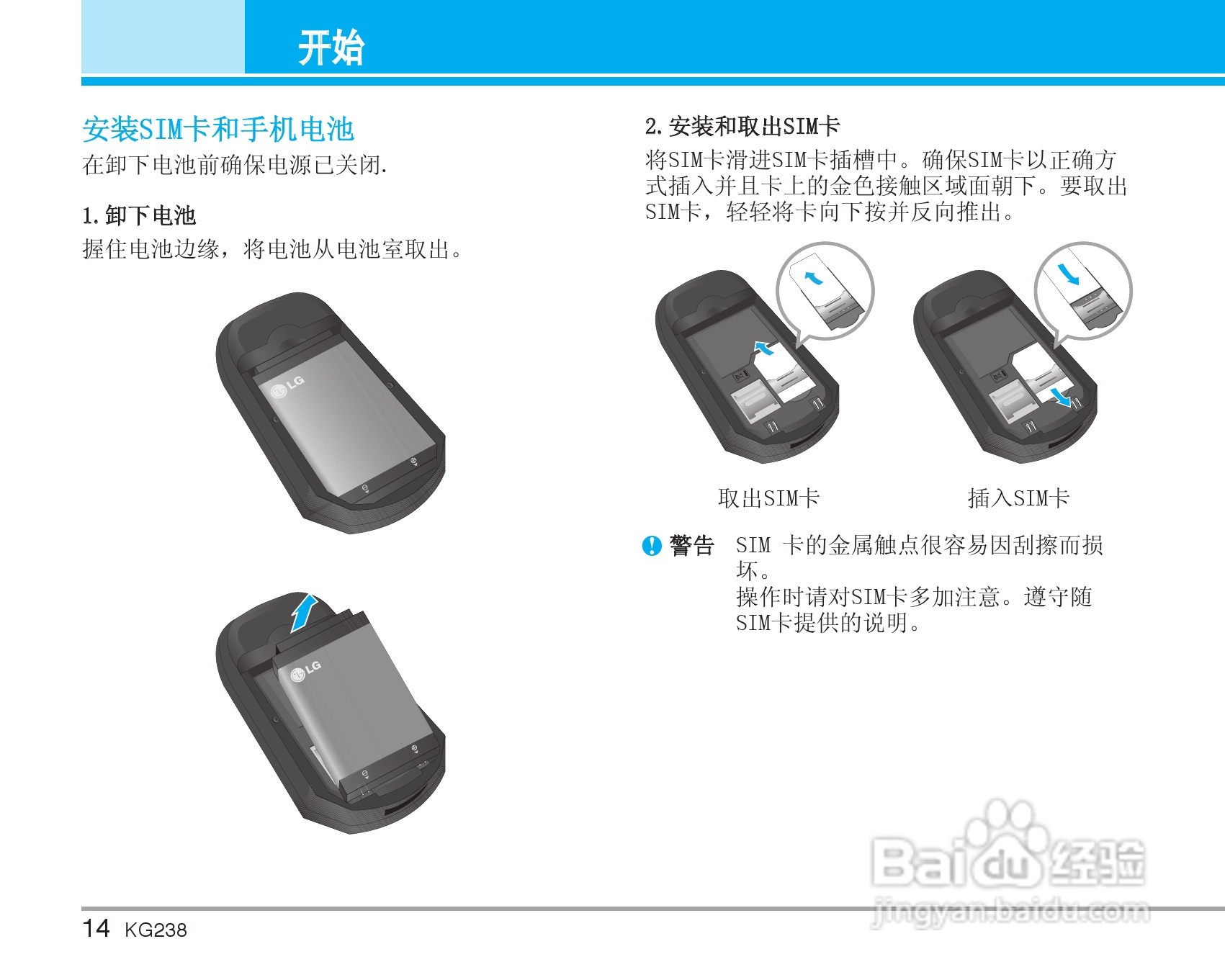 开始

安装SIM卡和手机电池
在卸下电池前确保电源已关闭.

1.卸下电池
握住电池边缘，将电池从电池室取出。

LG

LG

2.安装和取出SIM卡
将SIM卡滑进SIM卡插槽中。确保SIM卡以正确方式插入并且卡上的金色接触区域面朝下。要取出SIM卡，轻轻将卡向下按并反向推出。

取出SIM卡

插入SIM卡

警告 SIM 卡的金属触点很容易因刮擦而损坏。
操作时请对SIM卡多加注意。遵守随SIM卡提供的说明。

Baidu经验
jingyan.baidu.com

14 KG238