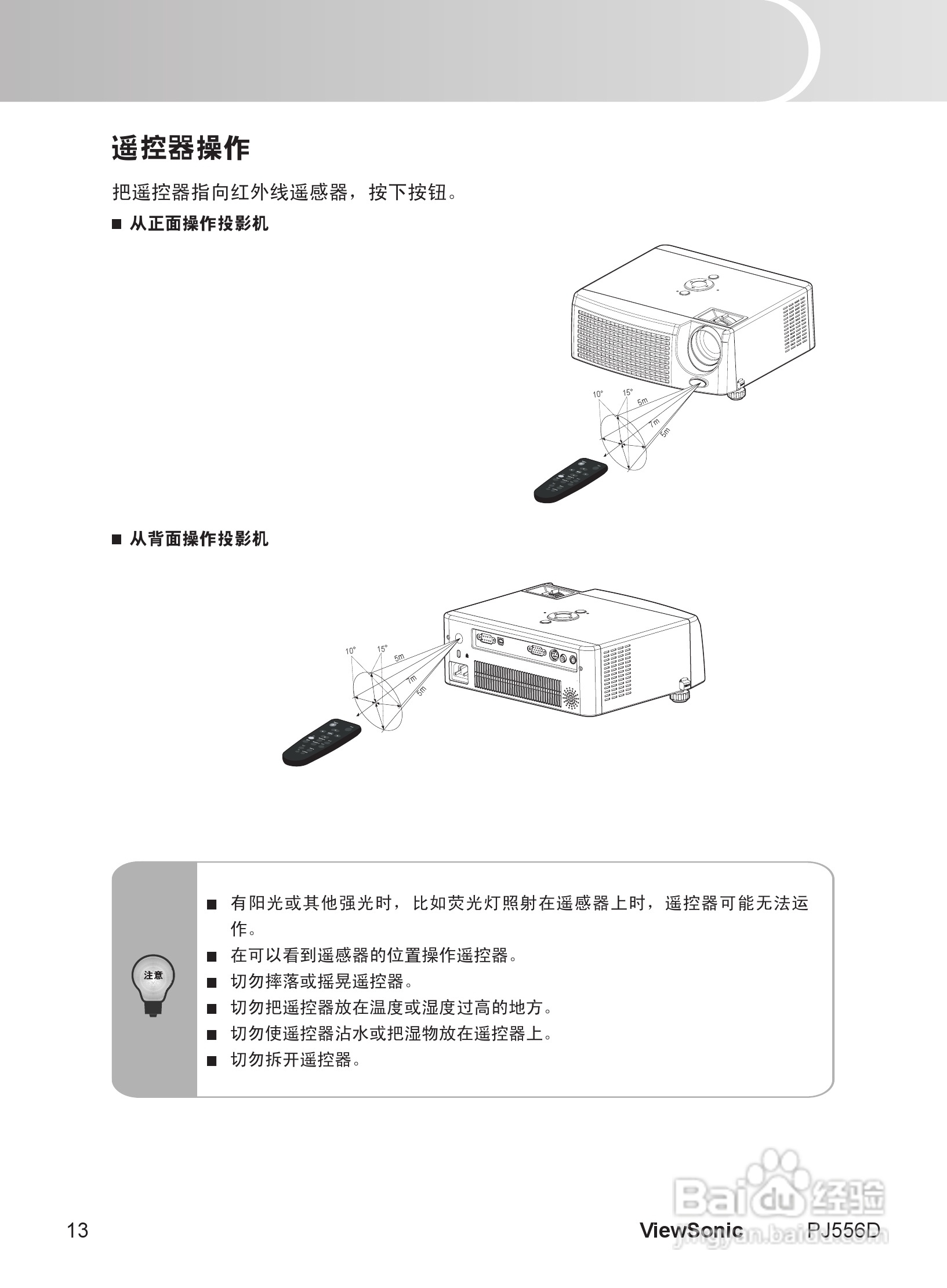 遥控器操作

把遥控器指向红外线遥感器，按下按钮。

■ 从正面操作投影机

10° 15° 5m 7m 5m

■ 从背面操作投影机

10° 15° 5m 7m 5m

注意

■ 有阳光或其他强光时，比如荧光灯照射在遥感器上时，遥控器可能无法运作。
■ 在可以看到遥感器的位置操作遥控器。
■ 切勿摔落或摇晃遥控器。
■ 切勿把遥控器放在温度或湿度过高的地方。
■ 切勿使遥控器沾水或把湿物放在遥控器上。
■ 切勿拆开遥控器。

Baidu 经验 jingyan.baidu.com

13 ViewSonic PJ556D