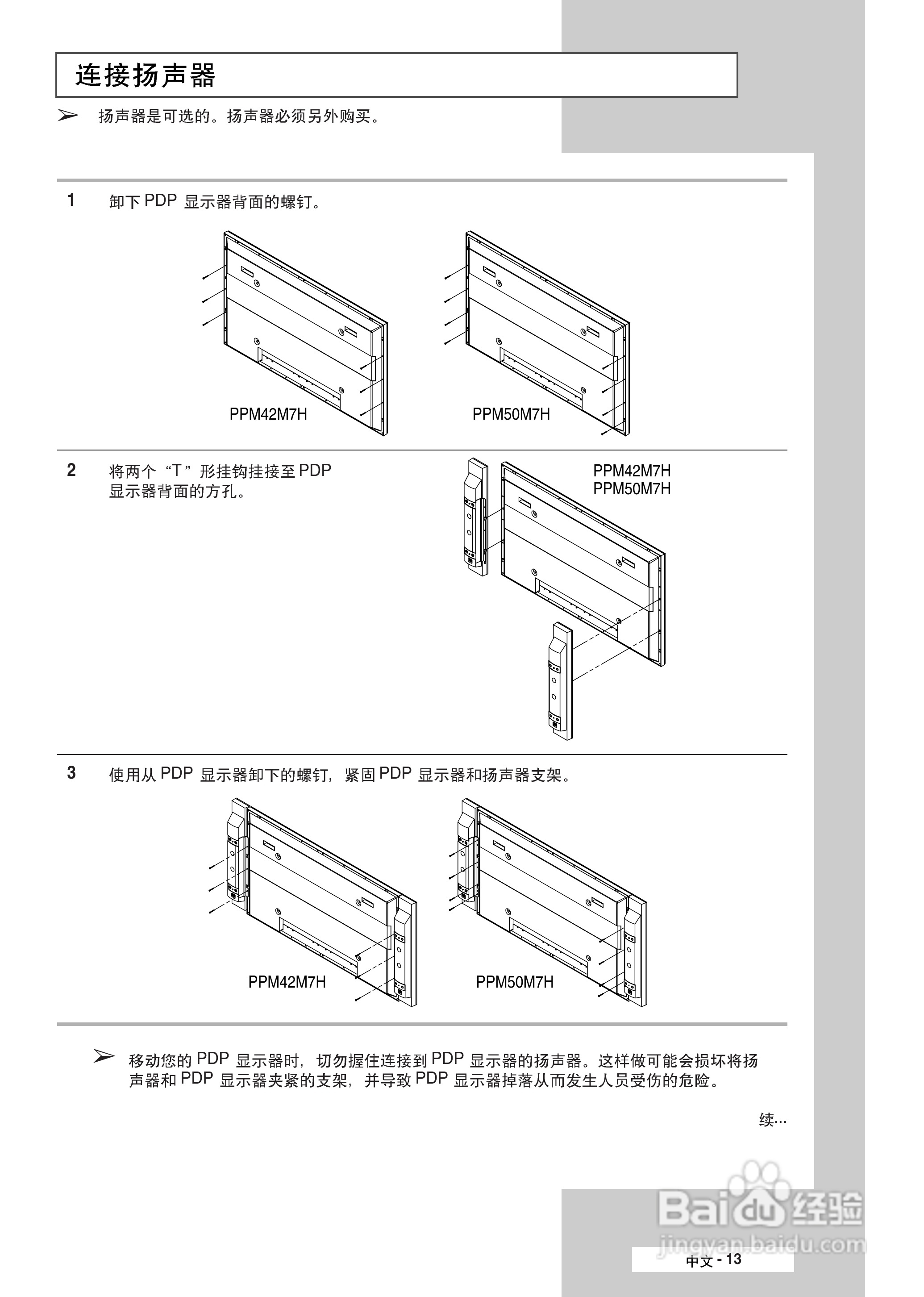 连接扬声器

➢ 扬声器是可选的。扬声器必须另外购买。

1 卸下 PDP 显示器背面的螺钉。

PPM42M7H

PPM50M7H

2 将两个“T”形挂钩挂接至 PDP 显示器背面的方孔。

PPM42M7H
PPM50M7H

3 使用从 PDP 显示器卸下的螺钉，紧固 PDP 显示器和扬声器支架。

PPM42M7H

PPM50M7H

➢ 移动您的 PDP 显示器时，切勿握住连接到 PDP 显示器的扬声器。这样做可能会损坏将扬声器和 PDP 显示器夹紧的支架，并导致 PDP 显示器掉落从而发生人员受伤的危险。

续...

Baidu 经验
jingyan.baidu.com

中文 - 13