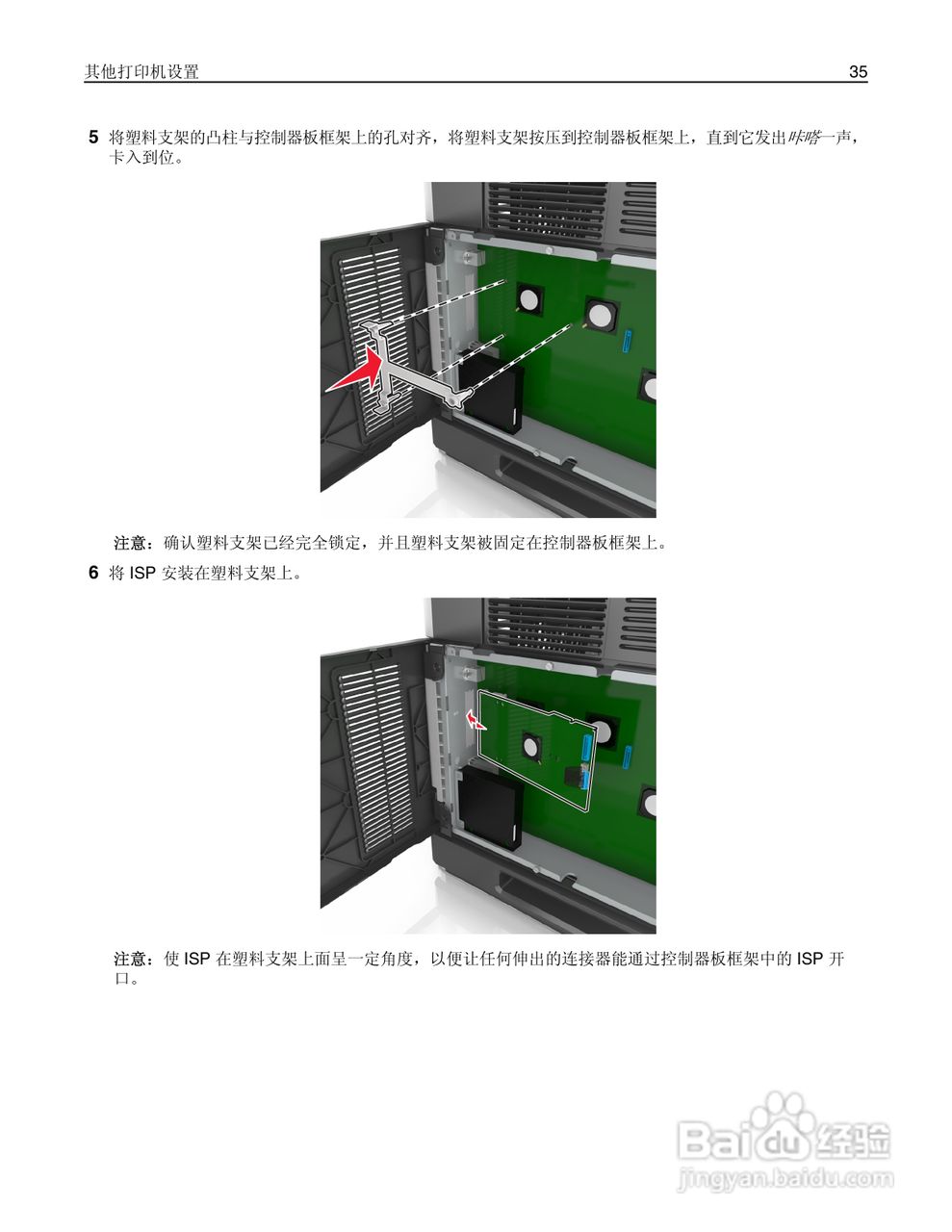 其他打印机设置 35

5 将塑料支架的凸柱与控制器板框架上的孔对齐，将塑料支架按压到控制器板框架上，直到它发出咔嗒一声，卡入到位。

注意：确认塑料支架已经完全锁定，并且塑料支架被固定在控制器板框架上。

6 将 ISP 安装在塑料支架上。

注意：使 ISP 在塑料支架上面呈一定角度，以便让任何伸出的连接器能通过控制器板框架中的 ISP 开口。

Baidu 经验
jingyan.baidu.com