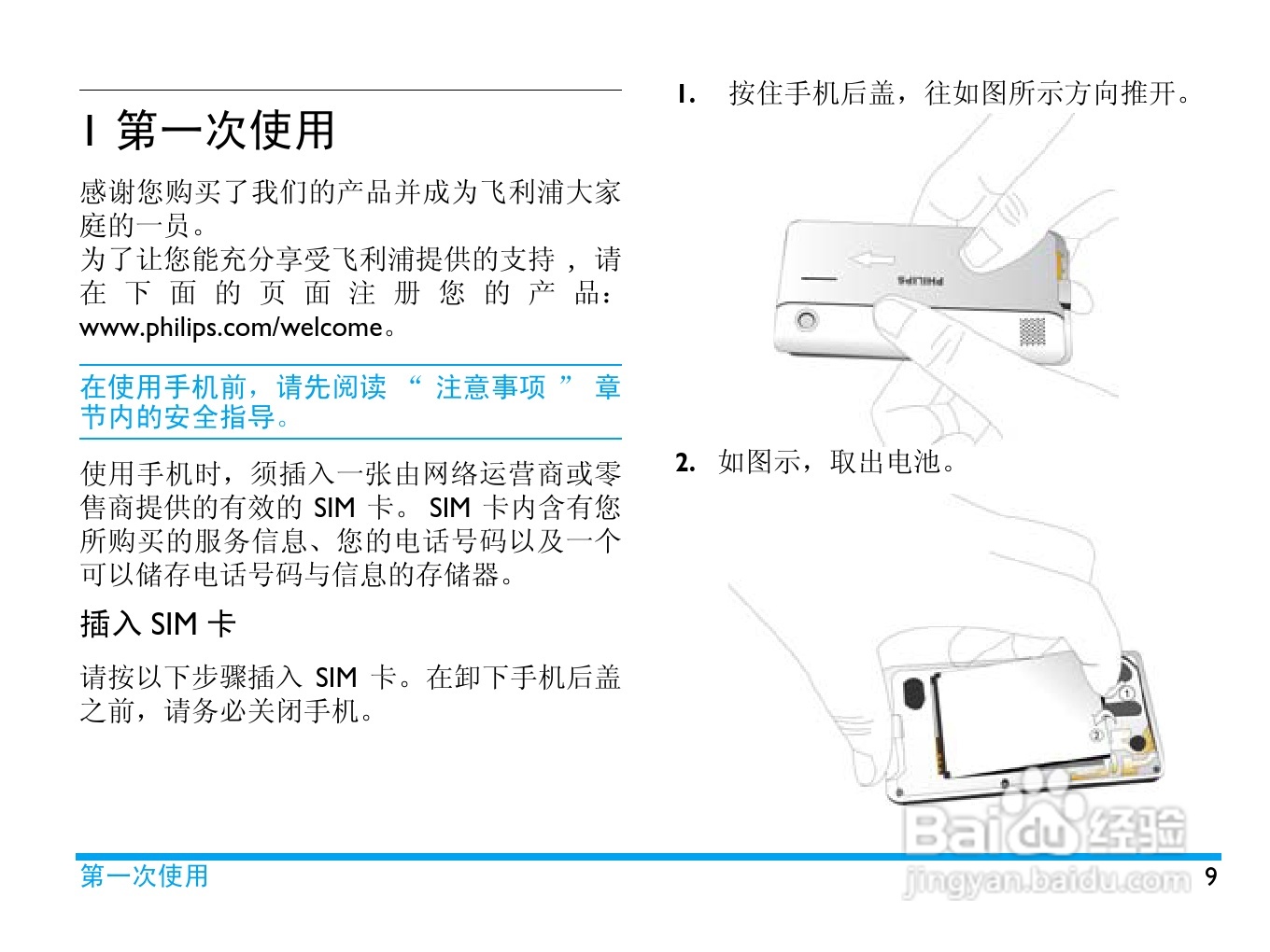 1 第一次使用

感谢您购买了我们的产品并成为飞利浦大家庭的一员。
为了让您能充分享受飞利浦提供的支持，请在下面的页面注册您的产品：www.philips.com/welcome。

在使用手机前，请先阅读 “ 注意事项 ” 章节内的安全指导。

使用手机时，须插入一张由网络运营商或零售商提供的有效的 SIM 卡。 SIM 卡内含有您所购买的服务信息、您的电话号码以及一个可以储存电话号码与信息的存储器。

插入 SIM 卡

请按以下步骤插入 SIM 卡。在卸下手机后盖之前，请务必关闭手机。

1. 按住手机后盖，往如图所示方向推开。

PHILIPS

2. 如图示，取出电池。

①

②

Baidu 经验
jingyan.baidu.com

第一次使用

9