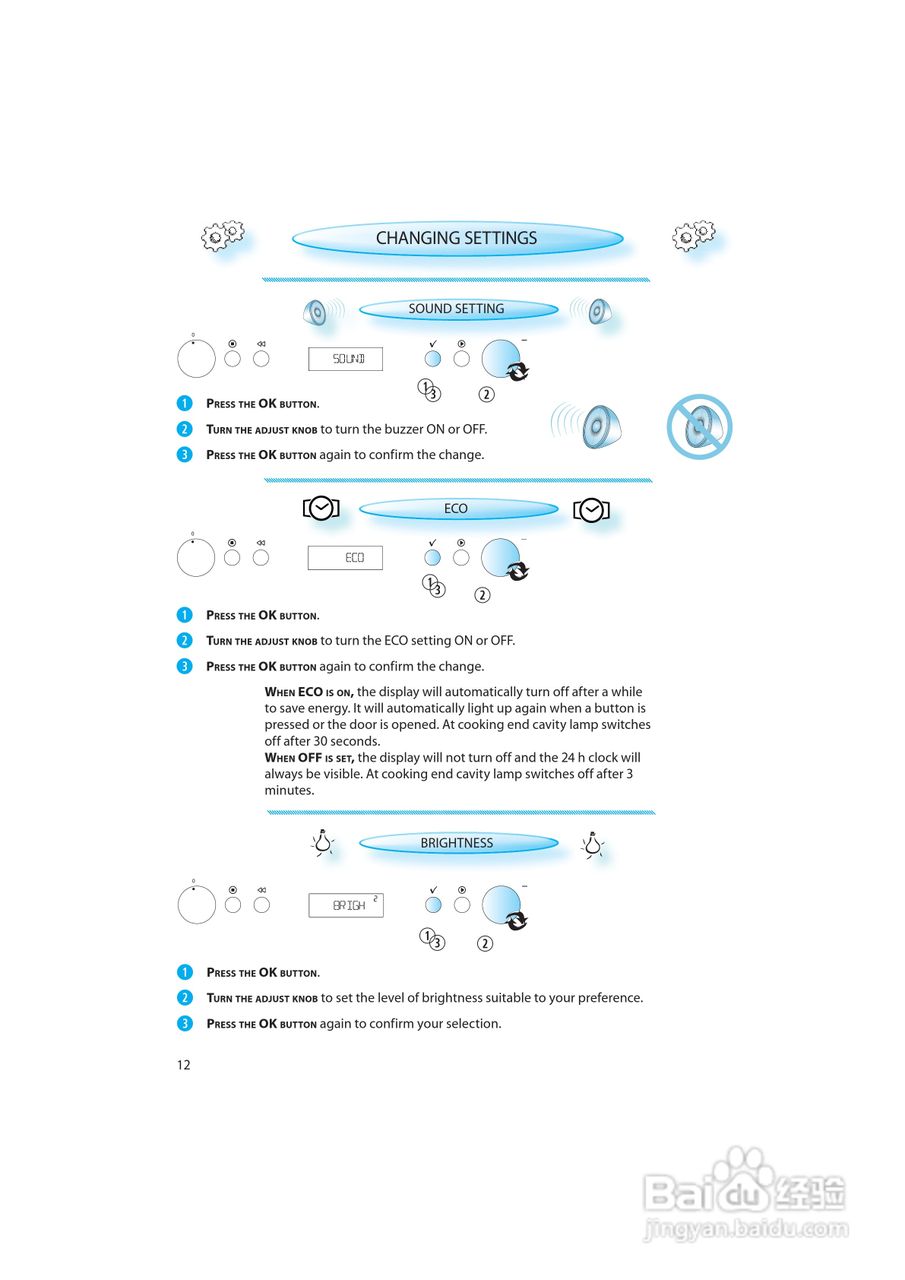 CHANGING SETTINGS

SOUND SETTING

0

SOUND

1 3 2

1 PRESS THE OK BUTTON.

2 TURN THE ADJUST KNOB to turn the buzzer ON or OFF.

3 PRESS THE OK BUTTON again to confirm the change.

ECO

0

ECO

1 3 2

1 PRESS THE OK BUTTON.

2 TURN THE ADJUST KNOB to turn the ECO setting ON or OFF.

3 PRESS THE OK BUTTON again to confirm the change.

WHEN ECO IS ON, the display will automatically turn off after a while to save energy. It will automatically light up again when a button is pressed or the door is opened. At cooking end cavity lamp switches off after 30 seconds.
WHEN OFF IS SET, the display will not turn off and the 24 h clock will always be visible. At cooking end cavity lamp switches off after 3 minutes.

BRIGHTNESS

0

BRIGH 2

1 3 2

1 PRESS THE OK BUTTON.

2 TURN THE ADJUST KNOB to set the level of brightness suitable to your preference.

3 PRESS THE OK BUTTON again to confirm your selection.

12

Baidu经验
jingyan.baidu.com