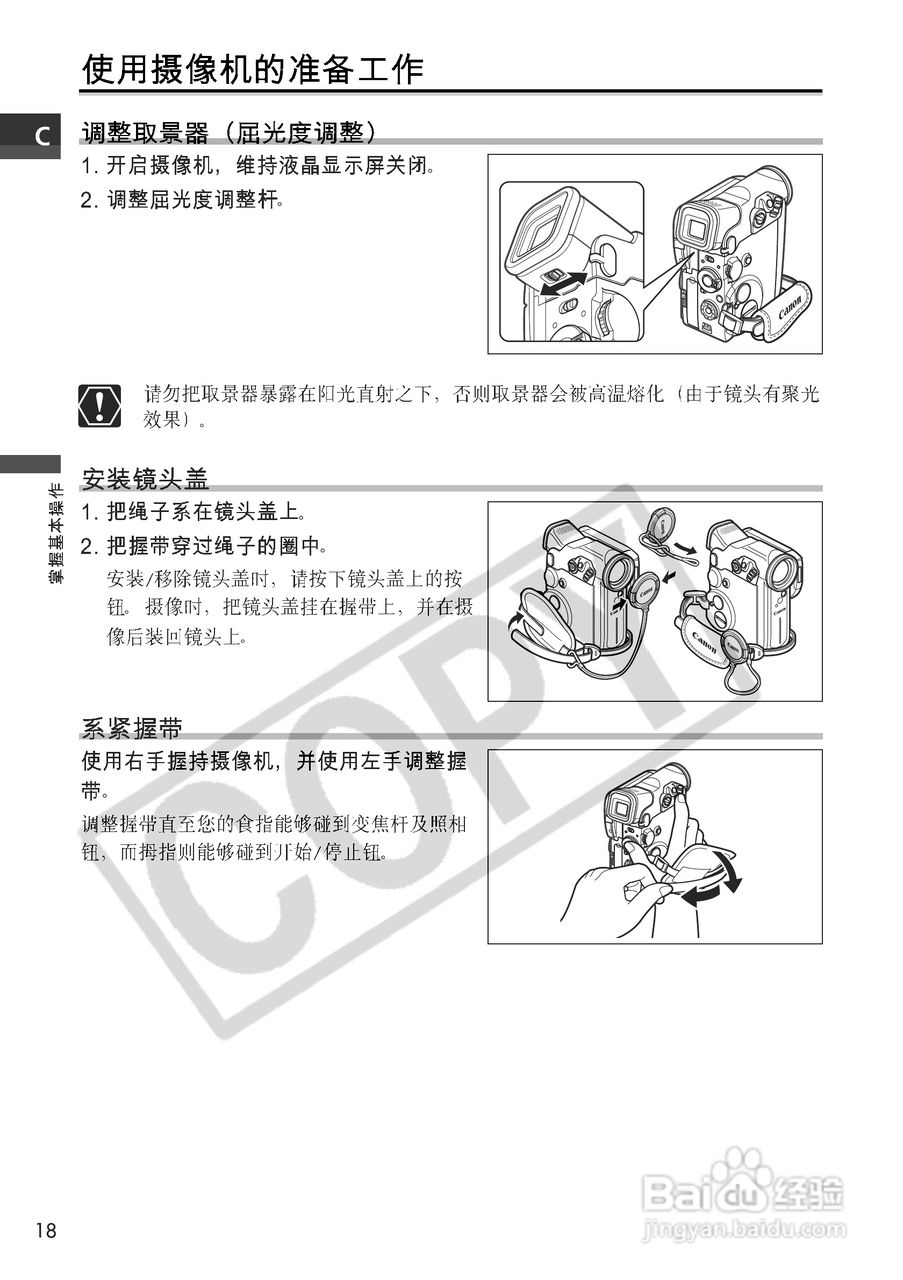 使用摄像机的准备工作

C

调整取景器（屈光度调整）

1. 开启摄像机，维持液晶显示屏关闭。

2. 调整屈光度调整杆。

Canon

请勿把取景器暴露在阳光直射之下，否则取景器会被高温熔化（由于镜头有聚光效果）。

掌握基本操作

安装镜头盖

1. 把绳子系在镜头盖上。

2. 把握带穿过绳子的圈中。

安装/移除镜头盖时，请按下镜头盖上的按钮。摄像时，把镜头盖挂在握带上，并在摄像后装回镜头上。

Canon

系紧握带

使用右手握持摄像机，并使用左手调整握带。

调整握带直至您的食指能够碰到变焦杆及照相钮，而拇指则能够碰到开始/停止钮。

COPY

Baidu 经验
jingyan.baidu.com

18