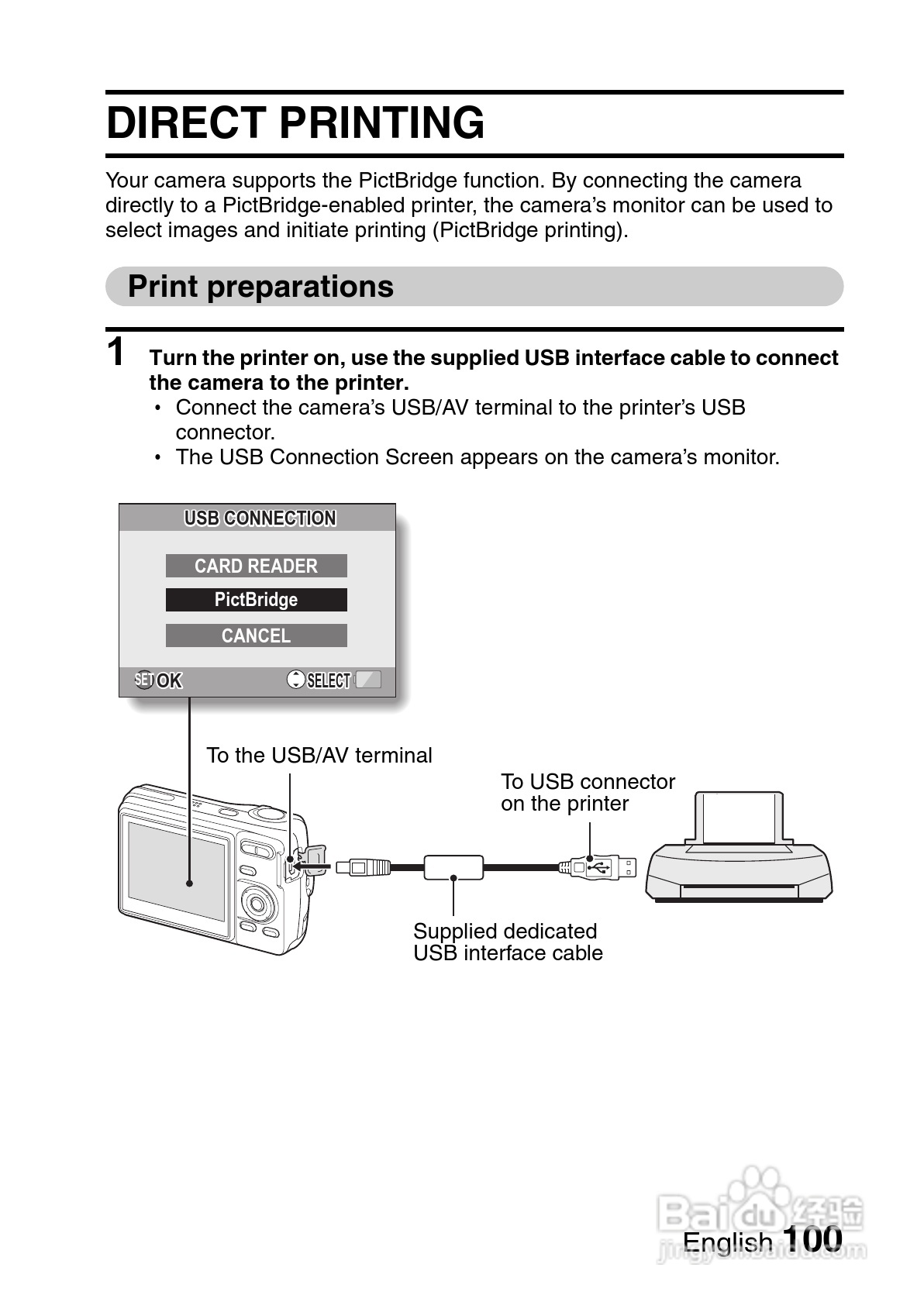 DIRECT PRINTING

Your camera supports the PictBridge function. By connecting the camera directly to a PictBridge-enabled printer, the camera's monitor can be used to select images and initiate printing (PictBridge printing).

Print preparations

1 Turn the printer on, use the supplied USB interface cable to connect the camera to the printer.
• Connect the camera's USB/AV terminal to the printer's USB connector.
• The USB Connection Screen appears on the camera's monitor.

USB CONNECTION
CARD READER
PictBridge
CANCEL
SET OK
SELECT

To the USB/AV terminal
To USB connector on the printer
Supplied dedicated USB interface cable

Baidu 经验
jingyan.baidu.com
English 100