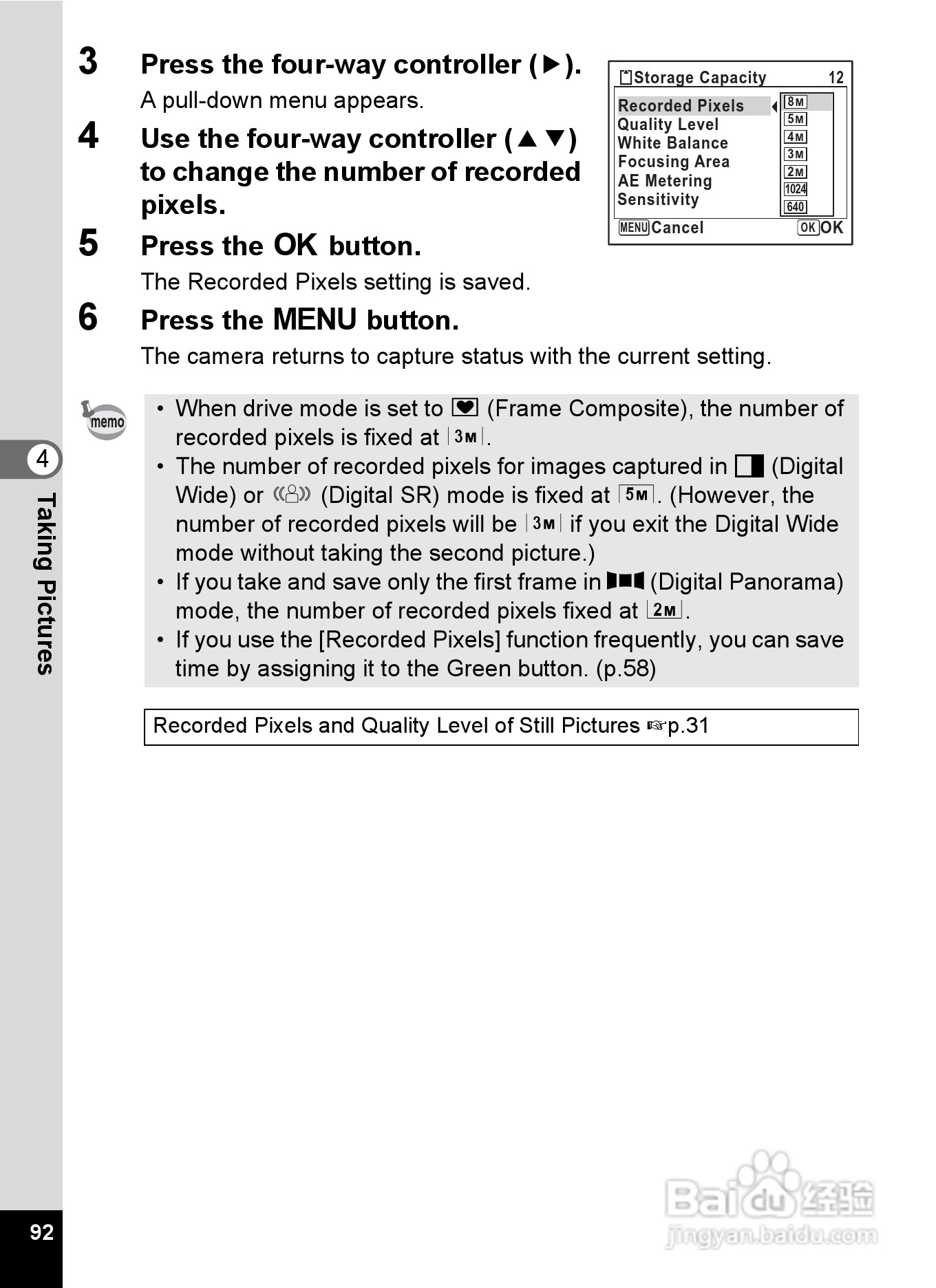 3 Press the four-way controller (▶).

A pull-down menu appears.

4 Use the four-way controller (▲▼) to change the number of recorded pixels.

5 Press the OK button.

The Recorded Pixels setting is saved.

6 Press the MENU button.

The camera returns to capture status with the current setting.

Storage Capacity 12

Recorded Pixels
Quality Level
White Balance
Focusing Area
AE Metering
Sensitivity

8M
5M
4M
3M
2M
1024
640

MENU Cancel
OK OK

memo

• When drive mode is set to (Frame Composite), the number of recorded pixels is fixed at 3M.
• The number of recorded pixels for images captured in (Digital Wide) or (Digital SR) mode is fixed at 5M. (However, the number of recorded pixels will be 3M if you exit the Digital Wide mode without taking the second picture.)
• If you take and save only the first frame in (Digital Panorama) mode, the number of recorded pixels fixed at 2M.
• If you use the [Recorded Pixels] function frequently, you can save time by assigning it to the Green button. (p.58)

Recorded Pixels and Quality Level of Still Pictures ☞p.31

4
Taking Pictures

92

Baidu 经验
jingyan.baidu.com