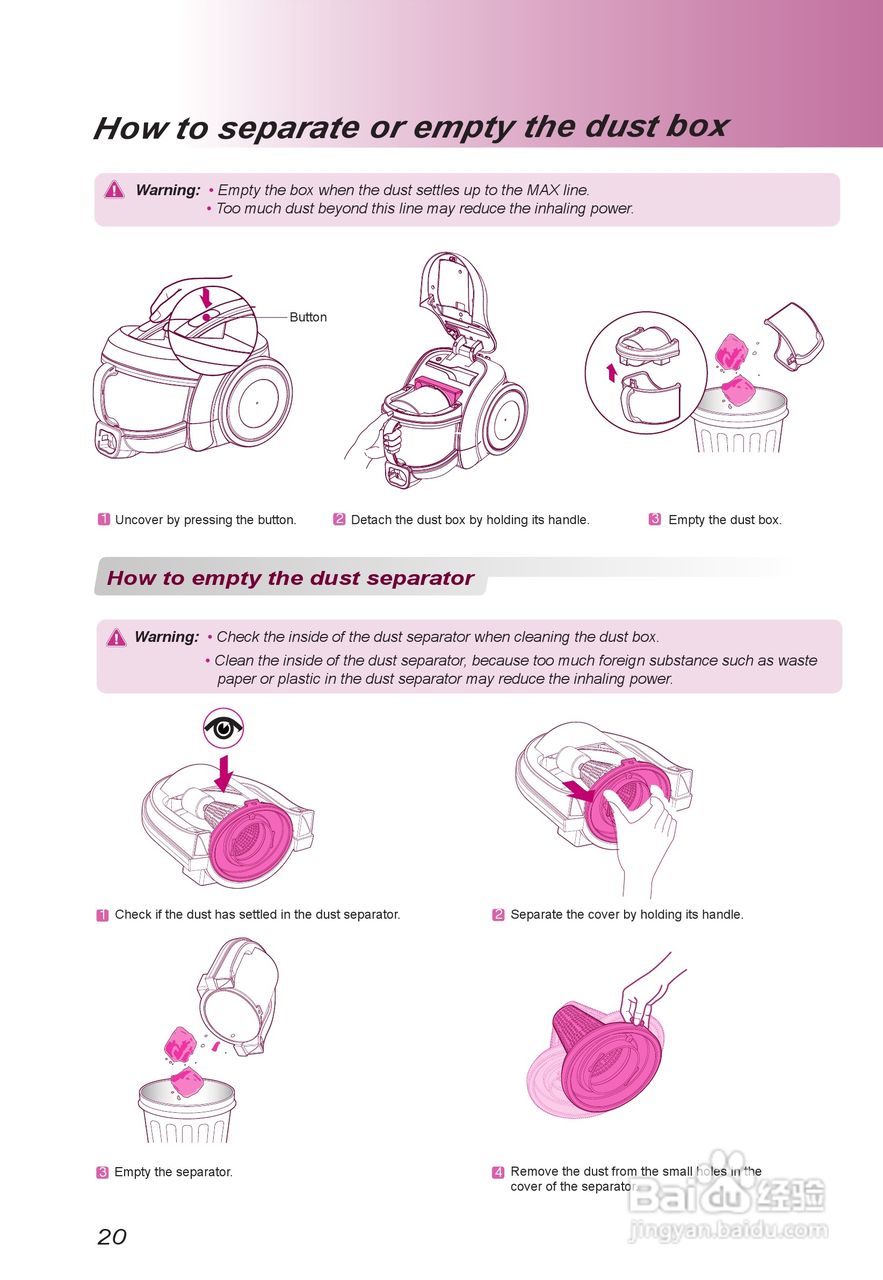 How to separate or empty the dust box

Warning: • Empty the box when the dust settles up to the MAX line.
• Too much dust beyond this line may reduce the inhaling power.

Button

1 Uncover by pressing the button.

2 Detach the dust box by holding its handle.

3 Empty the dust box.

How to empty the dust separator

Warning: • Check the inside of the dust separator when cleaning the dust box.
• Clean the inside of the dust separator, because too much foreign substance such as waste paper or plastic in the dust separator may reduce the inhaling power.

1 Check if the dust has settled in the dust separator.

2 Separate the cover by holding its handle.

3 Empty the separator.

4 Remove the dust from the small holes in the cover of the separator.

Baidu 经验
jingyan.baidu.com

20