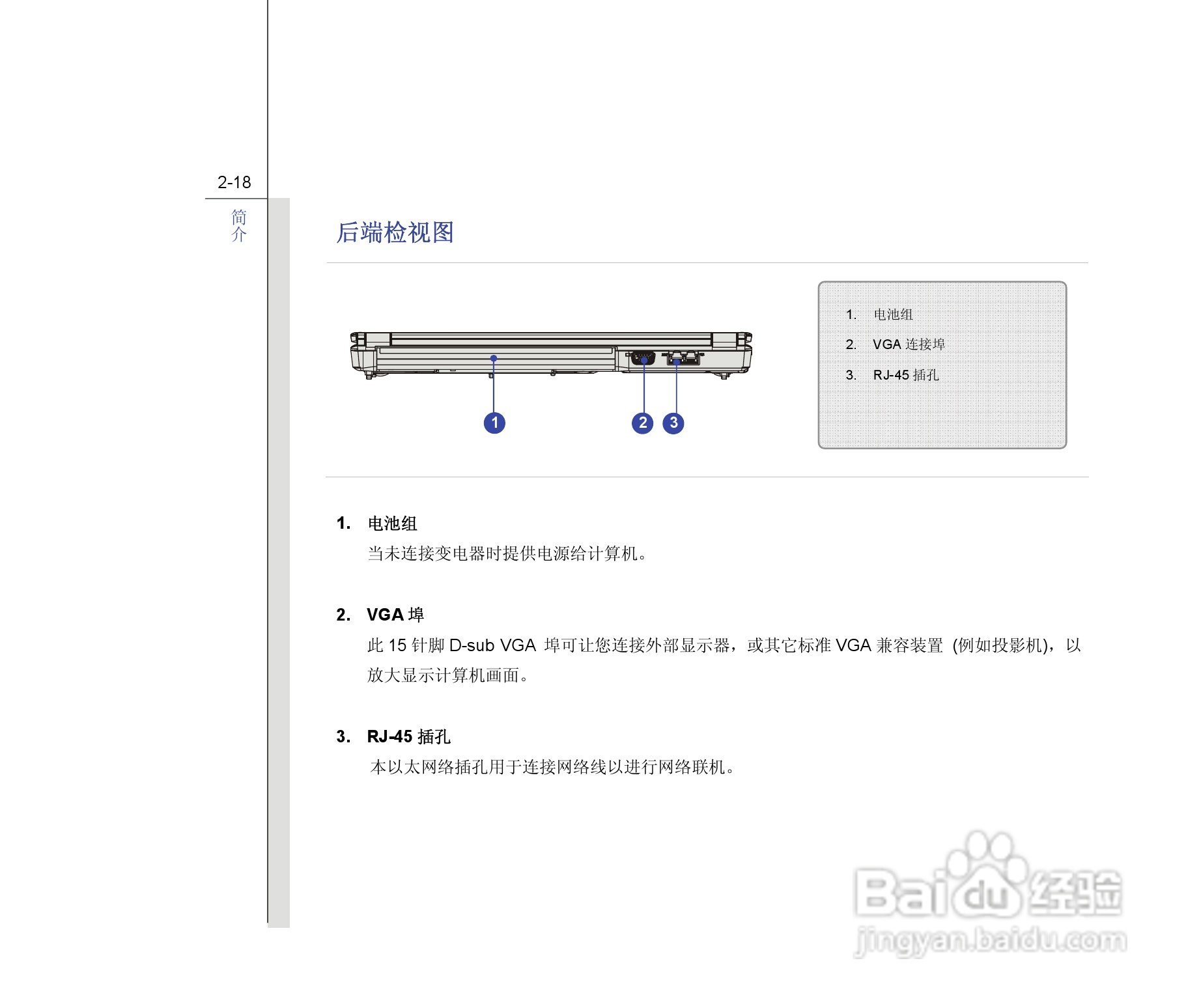 2-18

简介

后端检视图

1 2 3

1. 电池组
2. VGA 连接埠
3. RJ-45 插孔

1. 电池组
当未连接变电器时提供电源给计算机。

2. VGA 埠
此 15 针脚 D-sub VGA 埠可让您连接外部显示器，或其它标准 VGA 兼容装置 (例如投影机)，以放大显示计算机画面。

3. RJ-45 插孔
本以太网络插孔用于连接网络线以进行网络联机。

Baidu 经验
jingyan.baidu.com