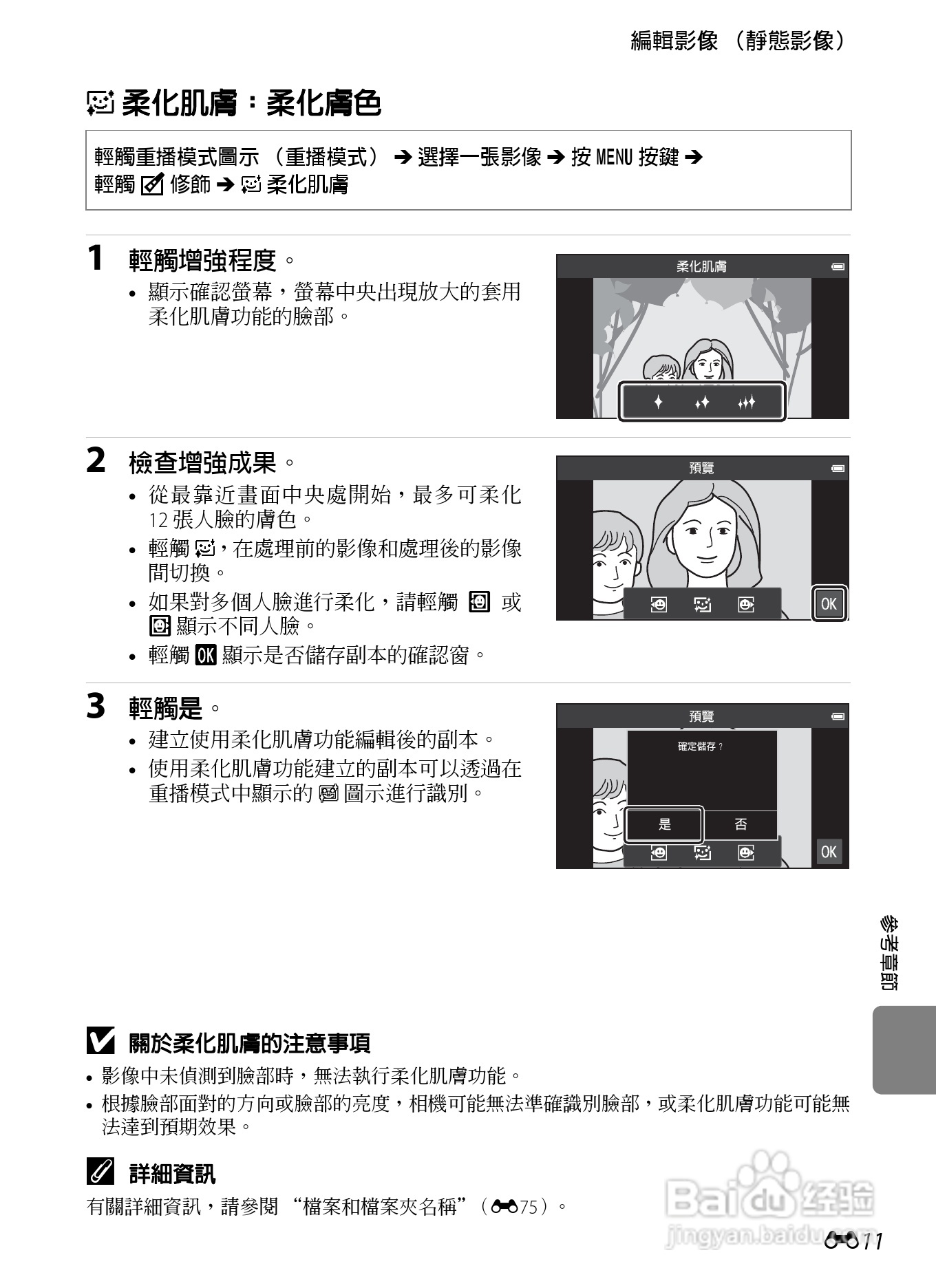 編輯影像 （靜態影像）

柔化肌膚：柔化膚色

輕觸重播模式圖示 （重播模式） ➔ 選擇一張影像 ➔ 按 MENU 按鍵 ➔ 輕觸 修飾 ➔ 柔化肌膚

1 輕觸增強程度。
• 顯示確認螢幕，螢幕中央出現放大的套用柔化肌膚功能的臉部。

柔化肌膚

2 檢查增強成果。
• 從最靠近畫面中央處開始，最多可柔化 12 張人臉的膚色。
• 輕觸 ，在處理前的影像和處理後的影像間切換。
• 如果對多個人臉進行柔化，請輕觸 或 顯示不同人臉。
• 輕觸 OK 顯示是否儲存副本的確認窗。

預覽

OK

3 輕觸是。
• 建立使用柔化肌膚功能編輯後的副本。
• 使用柔化肌膚功能建立的副本可以透過在重播模式中顯示的 圖示進行識別。

預覽

確定儲存？

是 否

OK

參考章節

關於柔化肌膚的注意事項
• 影像中未偵測到臉部時，無法執行柔化肌膚功能。
• 根據臉部面對的方向或臉部的亮度，相機可能無法準確識別臉部，或柔化肌膚功能可能無法達到預期效果。

詳細資訊
有關詳細資訊，請參閱 “檔案和檔案夾名稱”（75）。

Baidu 经验
jingyan.baidu.com

11