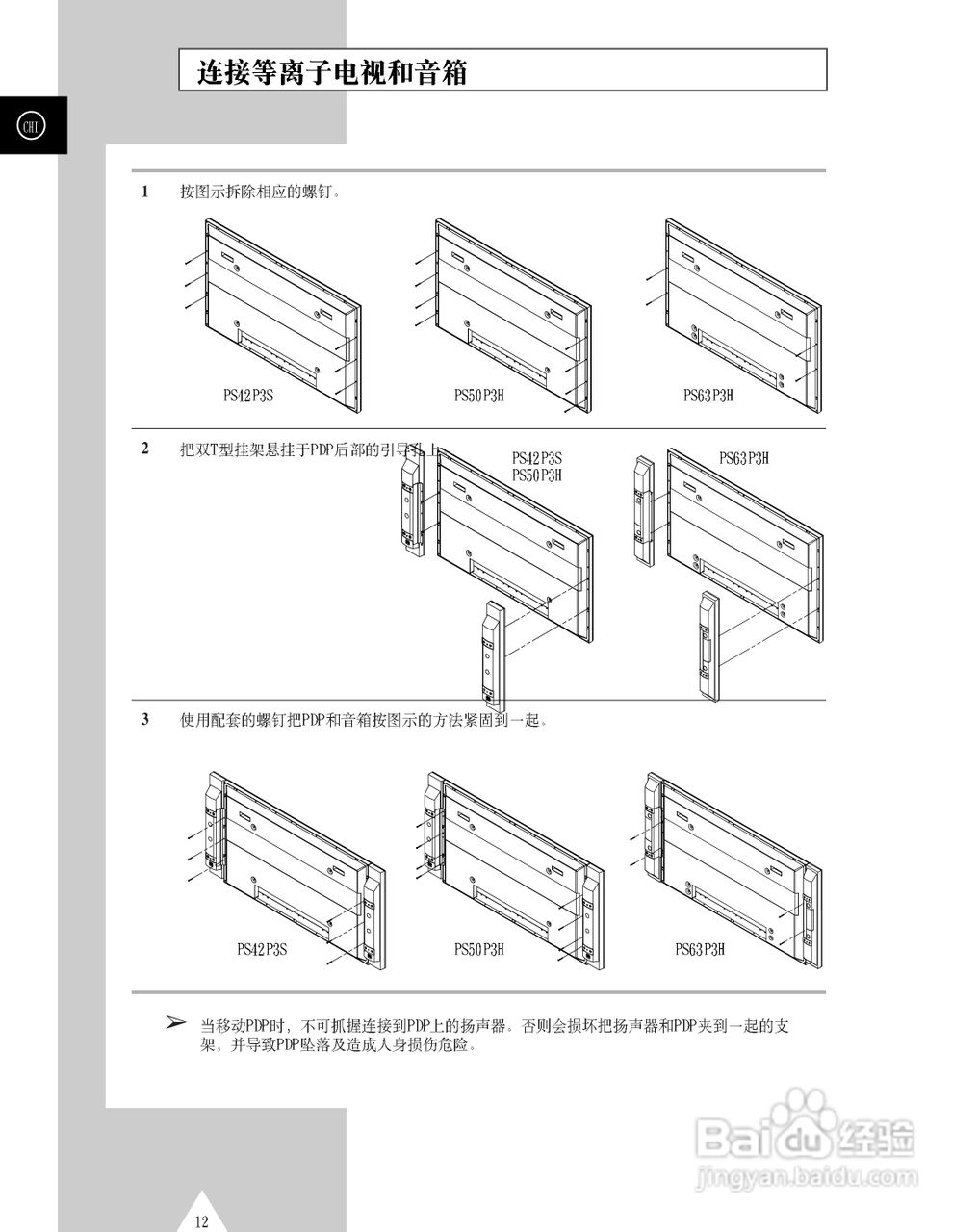 连接等离子电视和音箱

CHI

1 按图示拆除相应的螺钉。

PS42P3S

PS50P3H

PS63P3H

2 把双T型挂架悬挂于PDP后部的引导孔上。

PS42P3S
PS50P3H

PS63P3H

3 使用配套的螺钉把PDP和音箱按图示的方法紧固到一起。

PS42P3S

PS50P3H

PS63P3H

➢ 当移动PDP时，不可抓握连接到PDP上的扬声器。否则会损坏把扬声器和PDP夹到一起的支架，并导致PDP坠落及造成人身损伤危险。

Baidu 经验
jingyan.baidu.com

12