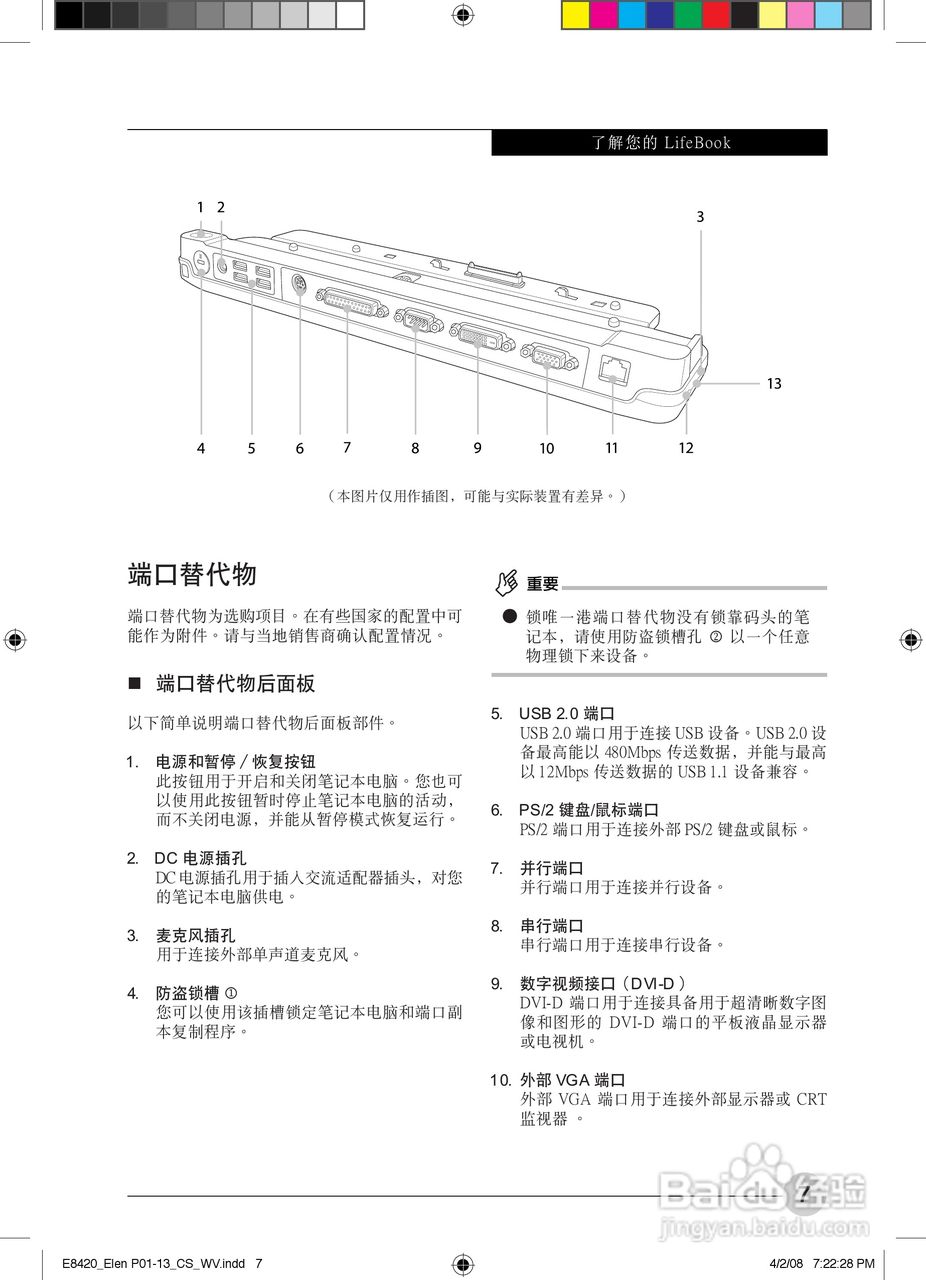 了解您的 LifeBook

1 2 3 13 4 5 6 7 8 9 10 11 12

（本图片仅用作插图，可能与实际装置有差异。）

端口替代物

端口替代物为选购项目。在有些国家的配置中可能作为附件。请与当地销售商确认配置情况。

■ 端口替代物后面板

以下简单说明端口替代物后面板部件。

1. 电源和暂停 / 恢复按钮
此按钮用于开启和关闭笔记本电脑。您也可以使用此按钮暂时停止笔记本电脑的活动，而不关闭电源，并能从暂停模式恢复运行。

2. DC 电源插孔
DC 电源插孔用于插入交流适配器插头，对您的笔记本电脑供电。

3. 麦克风插孔
用于连接外部单声道麦克风。

4. 防盗锁槽 ①
您可以使用该插槽锁定笔记本电脑和端口副本复制程序。

重要

● 锁唯一港端口替代物没有锁靠码头的笔记本，请使用防盗锁槽孔 ② 以一个任意物理锁下来设备。

5. USB 2.0 端口
USB 2.0 端口用于连接 USB 设备。USB 2.0 设备最高能以 480Mbps 传送数据，并能与最高以 12Mbps 传送数据的 USB 1.1 设备兼容。

6. PS/2 键盘/鼠标端口
PS/2 端口用于连接外部 PS/2 键盘或鼠标。

7. 并行端口
并行端口用于连接并行设备。

8. 串行端口
串行端口用于连接串行设备。

9. 数字视频接口（DVI-D）
DVI-D 端口用于连接具备用于超清晰数字图像和图形的 DVI-D 端口的平板液晶显示器或电视机。

10. 外部 VGA 端口
外部 VGA 端口用于连接外部显示器或 CRT 监视器 。

7

Baidu 经验
jingyan.baidu.com

E8420_Elen P01-13_CS_WV.indd 7

4/2/08 7:22:28 PM