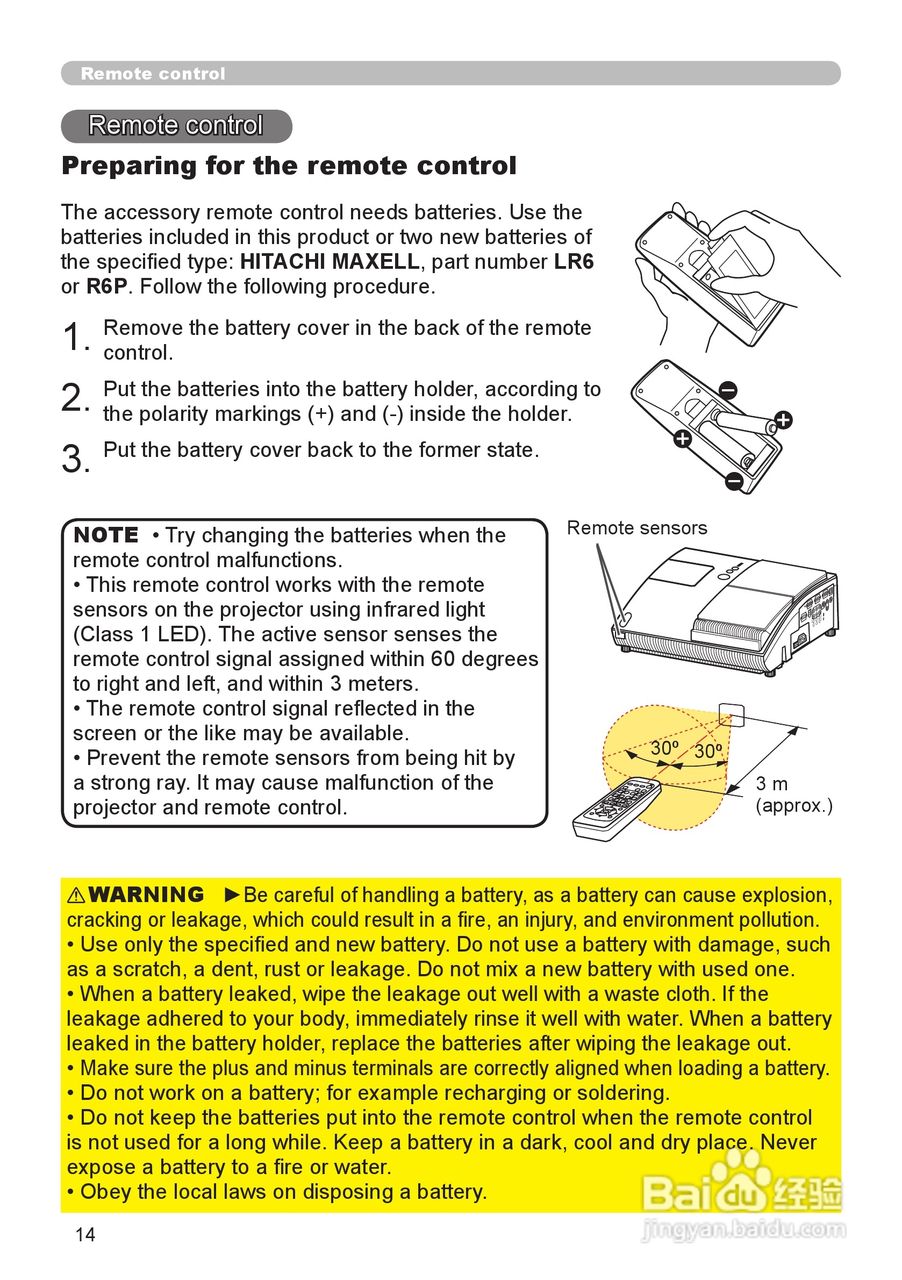 Remote control

Remote control

Preparing for the remote control

The accessory remote control needs batteries. Use the batteries included in this product or two new batteries of the specified type: HITACHI MAXELL, part number LR6 or R6P. Follow the following procedure.

1. Remove the battery cover in the back of the remote control.

2. Put the batteries into the battery holder, according to the polarity markings (+) and (-) inside the holder.

3. Put the battery cover back to the former state.

NOTE • Try changing the batteries when the remote control malfunctions.
• This remote control works with the remote sensors on the projector using infrared light (Class 1 LED). The active sensor senses the remote control signal assigned within 60 degrees to right and left, and within 3 meters.
• The remote control signal reflected in the screen or the like may be available.
• Prevent the remote sensors from being hit by a strong ray. It may cause malfunction of the projector and remote control.

Remote sensors

30º 30º

3 m (approx.)

⚠WARNING ►Be careful of handling a battery, as a battery can cause explosion, cracking or leakage, which could result in a fire, an injury, and environment pollution.
• Use only the specified and new battery. Do not use a battery with damage, such as a scratch, a dent, rust or leakage. Do not mix a new battery with used one.
• When a battery leaked, wipe the leakage out well with a waste cloth. If the leakage adhered to your body, immediately rinse it well with water. When a battery leaked in the battery holder, replace the batteries after wiping the leakage out.
• Make sure the plus and minus terminals are correctly aligned when loading a battery.
• Do not work on a battery; for example recharging or soldering.
• Do not keep the batteries put into the remote control when the remote control is not used for a long while. Keep a battery in a dark, cool and dry place. Never expose a battery to a fire or water.
• Obey the local laws on disposing a battery.

14

Baidu 经验
jingyan.baidu.com