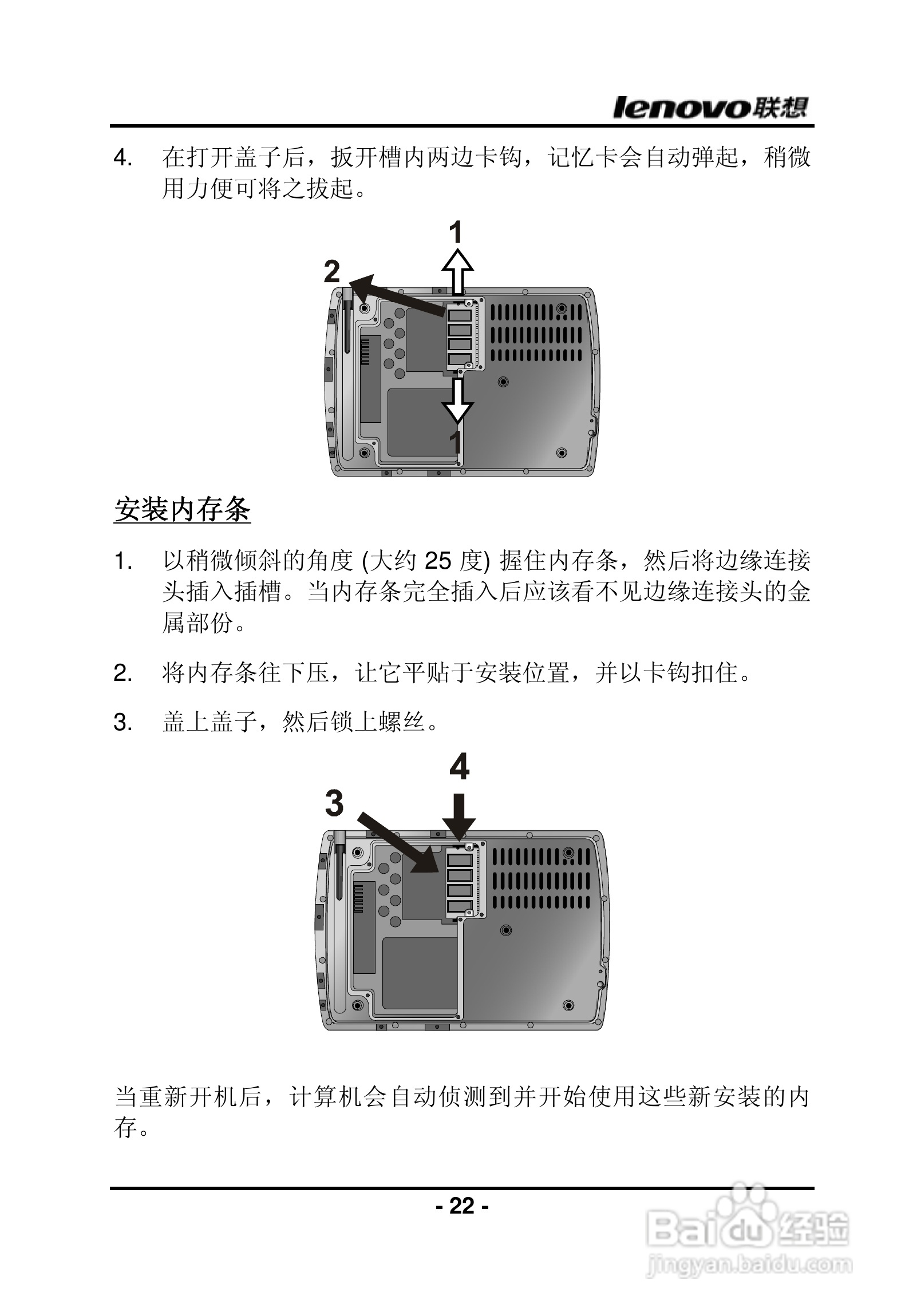 lenovo联想

4. 在打开盖子后，扳开槽内两边卡钩，记忆卡会自动弹起，稍微用力便可将之拔起。

1
2
1

安装内存条

1. 以稍微倾斜的角度 (大约 25 度) 握住内存条，然后将边缘连接头插入插槽。当内存条完全插入后应该看不见边缘连接头的金属部份。

2. 将内存条往下压，让它平贴于安装位置，并以卡钩扣住。

3. 盖上盖子，然后锁上螺丝。

4
3

当重新开机后，计算机会自动侦测到并开始使用这些新安装的内存。

- 22 -

Baidu经验
jingyan.baidu.com