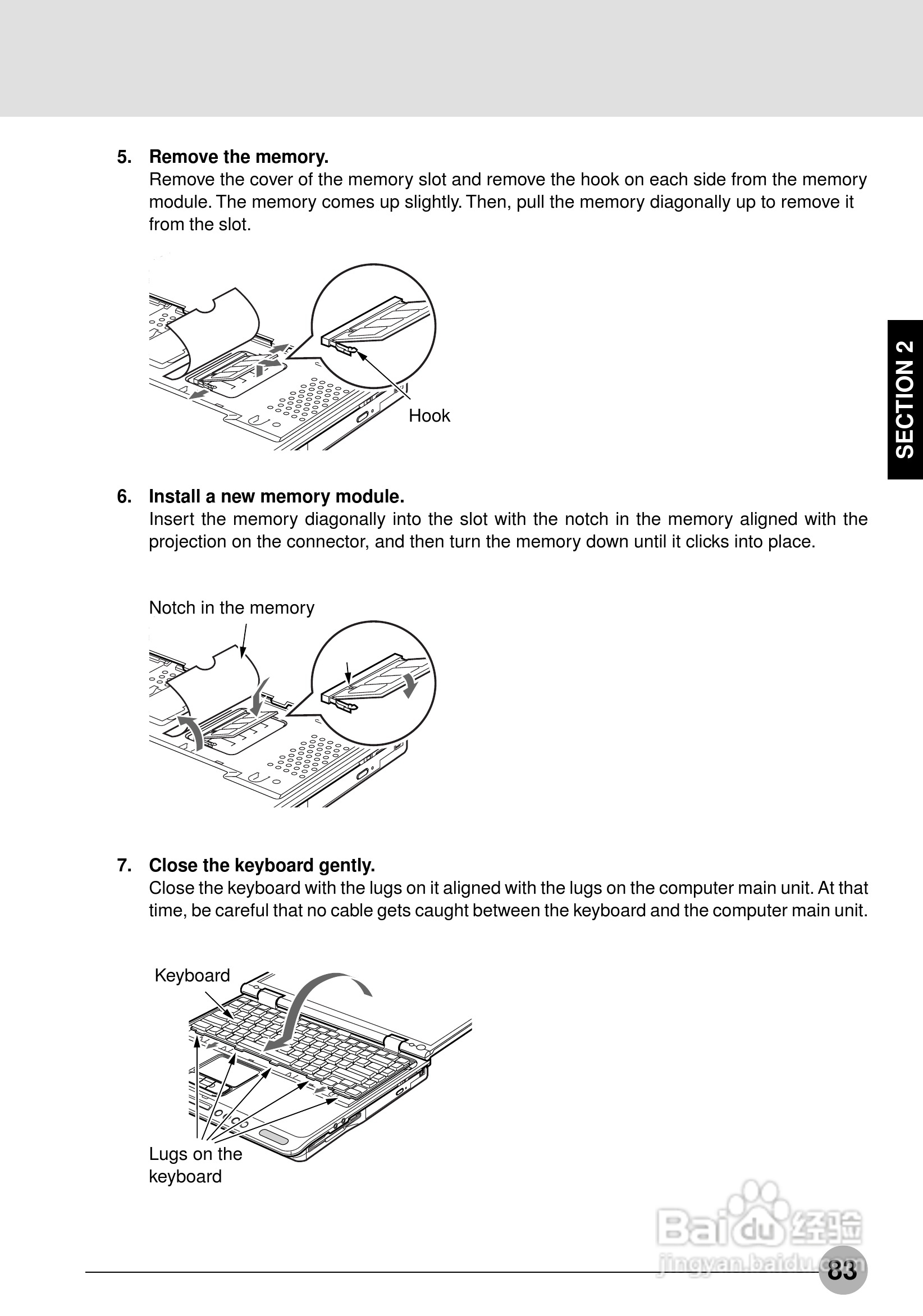 5. Remove the memory.
Remove the cover of the memory slot and remove the hook on each side from the memory module. The memory comes up slightly. Then, pull the memory diagonally up to remove it from the slot.

Hook

SECTION 2

6. Install a new memory module.
Insert the memory diagonally into the slot with the notch in the memory aligned with the projection on the connector, and then turn the memory down until it clicks into place.

Notch in the memory

7. Close the keyboard gently.
Close the keyboard with the lugs on it aligned with the lugs on the computer main unit. At that time, be careful that no cable gets caught between the keyboard and the computer main unit.

Keyboard

Lugs on the keyboard

Baidu 经验
jingyan.baidu.com

83