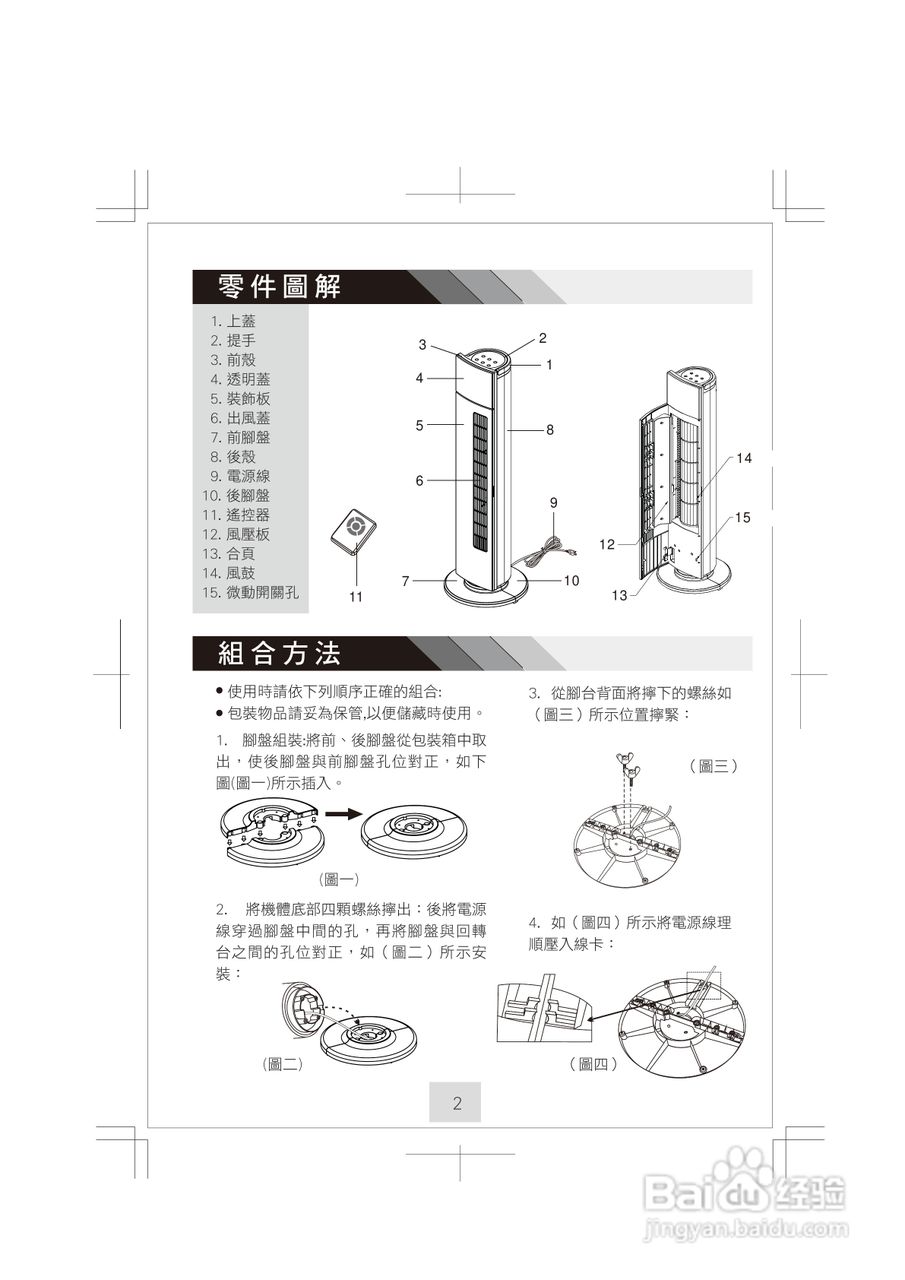 零件圖解

1. 上蓋
2. 提手
3. 前殼
4. 透明蓋
5. 裝飾板
6. 出風蓋
7. 前腳盤
8. 後殼
9. 電源線
10. 後腳盤
11. 遙控器
12. 風壓板
13. 合頁
14. 風鼓
15. 微動開關孔

3 2 1 4 5 8 6 9 7 10 11 14 15 12 13

組合方法

● 使用時請依下列順序正確的組合:
● 包裝物品請妥為保管,以便儲藏時使用。

1. 腳盤組裝:將前、後腳盤從包裝箱中取出，使後腳盤與前腳盤孔位對正，如下圖(圖一)所示插入。

(圖一)

2. 將機體底部四顆螺絲擰出：後將電源線穿過腳盤中間的孔，再將腳盤與回轉台之間的孔位對正，如（圖二）所示安裝：

(圖二)

3. 從腳台背面將擰下的螺絲如（圖三）所示位置擰緊：

（圖三）

4. 如（圖四）所示將電源線理順壓入線卡：

（圖四）

2

Baidu 经验
jingyan.baidu.com