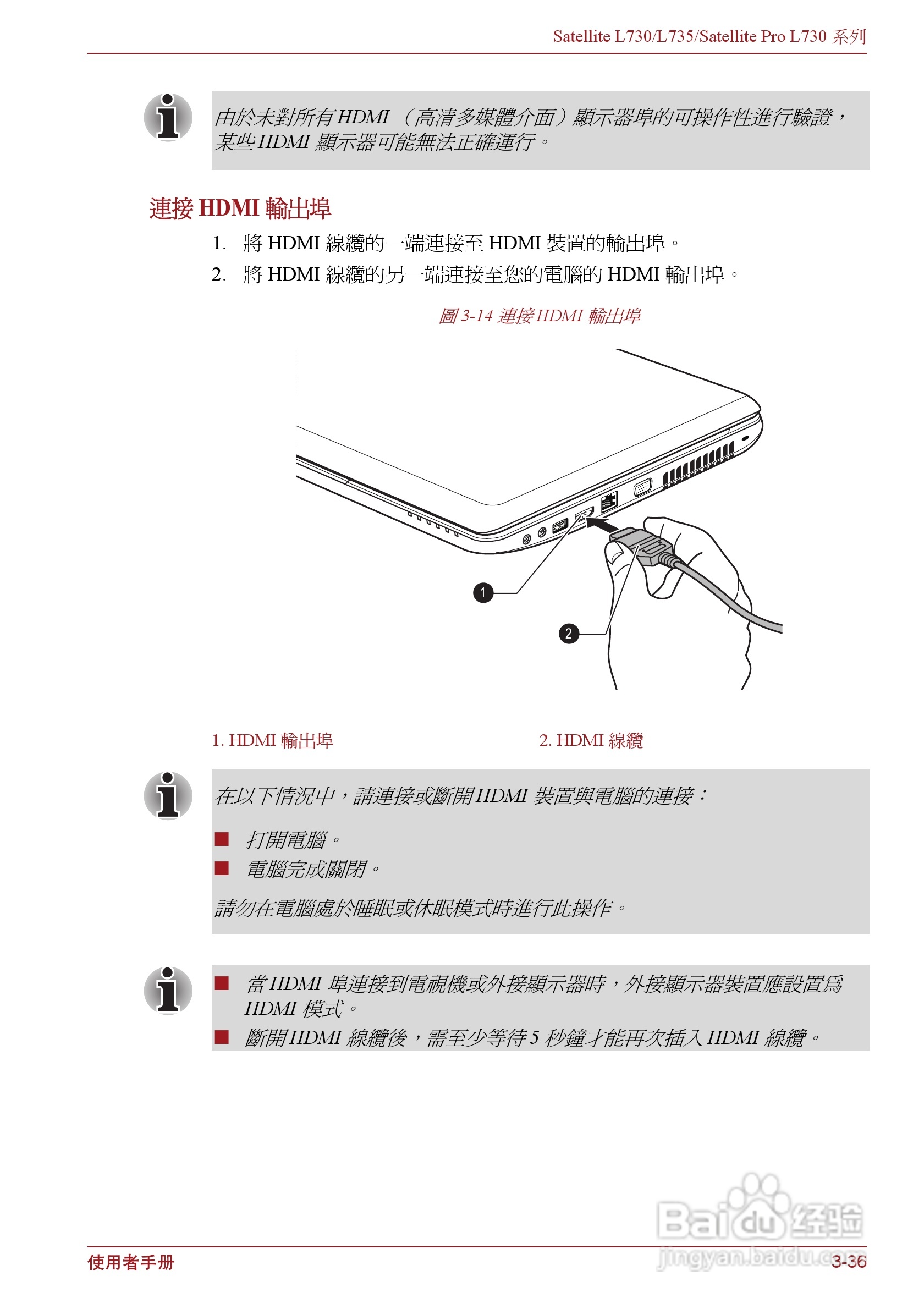 Satellite L730/L735/Satellite Pro L730 系列

由於未對所有 HDMI （高清多媒體介面）顯示器埠的可操作性進行驗證，某些 HDMI 顯示器可能無法正確運行。

連接 HDMI 輸出埠

1. 將 HDMI 線纜的一端連接至 HDMI 裝置的輸出埠。
2. 將 HDMI 線纜的另一端連接至您的電腦的 HDMI 輸出埠。

圖 3-14 連接 HDMI 輸出埠

1

2

1. HDMI 輸出埠

2. HDMI 線纜

在以下情況中，請連接或斷開 HDMI 裝置與電腦的連接：

■ 打開電腦。
■ 電腦完成關閉。

請勿在電腦處於睡眠或休眠模式時進行此操作。

■ 當 HDMI 埠連接到電視機或外接顯示器時，外接顯示器裝置應設置爲 HDMI 模式。
■ 斷開 HDMI 線纜後，需至少等待 5 秒鐘才能再次插入 HDMI 線纜。

Baidu 经验
jingyan.baidu.com

使用者手冊

3-36