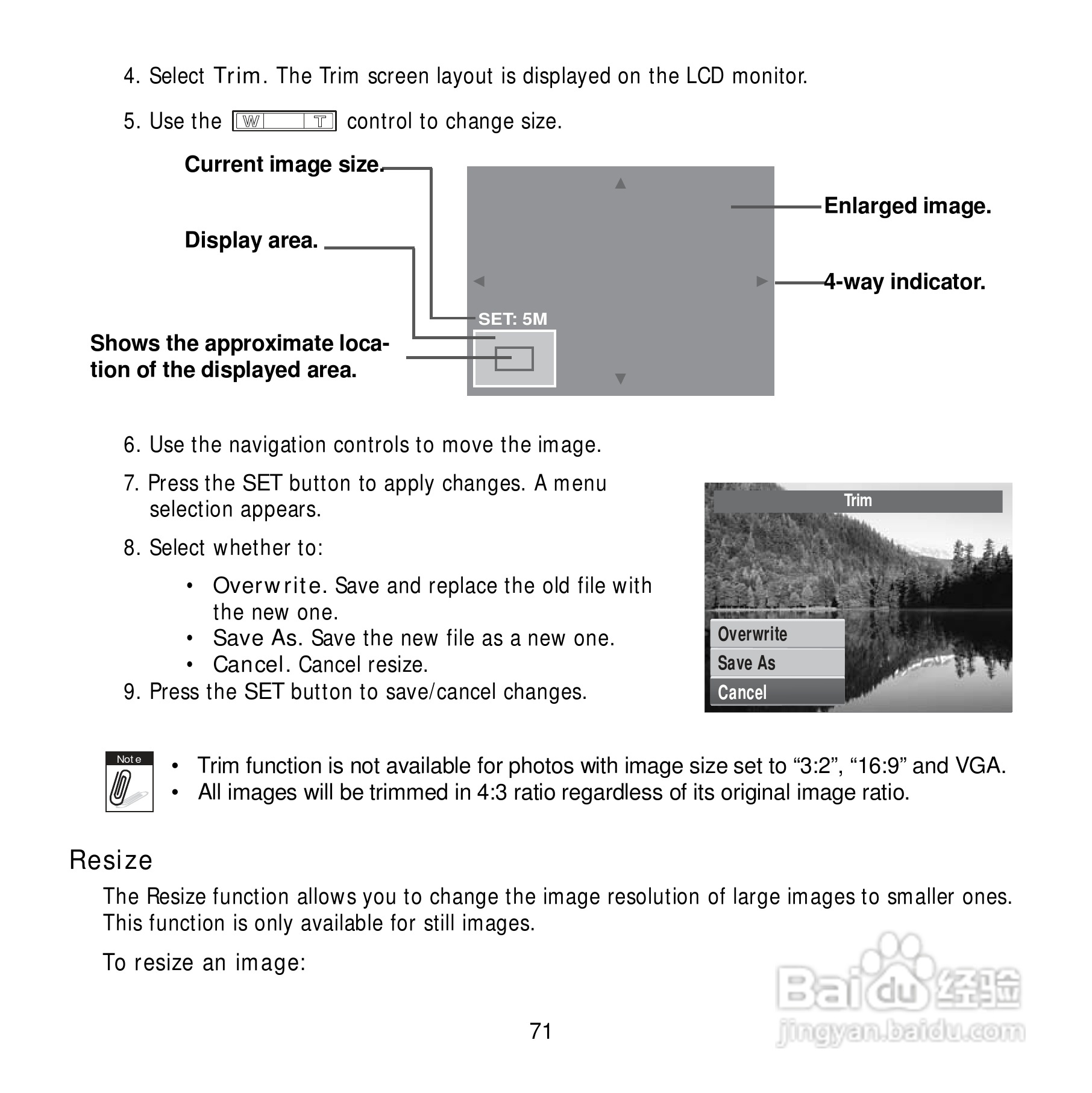 4. Select Trim. The Trim screen layout is displayed on the LCD monitor.

5. Use the W T control to change size.

Current image size.

Display area.

Shows the approximate location of the displayed area.

SET: 5M

Enlarged image.

4-way indicator.

6. Use the navigation controls to move the image.

7. Press the SET button to apply changes. A menu selection appears.

8. Select whether to:

• Overwrite. Save and replace the old file with the new one.
• Save As. Save the new file as a new one.
• Cancel. Cancel resize.

9. Press the SET button to save/cancel changes.

Trim

Overwrite
Save As
Cancel

Note

• Trim function is not available for photos with image size set to “3:2”, “16:9” and VGA.
• All images will be trimmed in 4:3 ratio regardless of its original image ratio.

Resize

The Resize function allows you to change the image resolution of large images to smaller ones. This function is only available for still images.

To resize an image:

71

Baidu 经验
jingyan.baidu.com