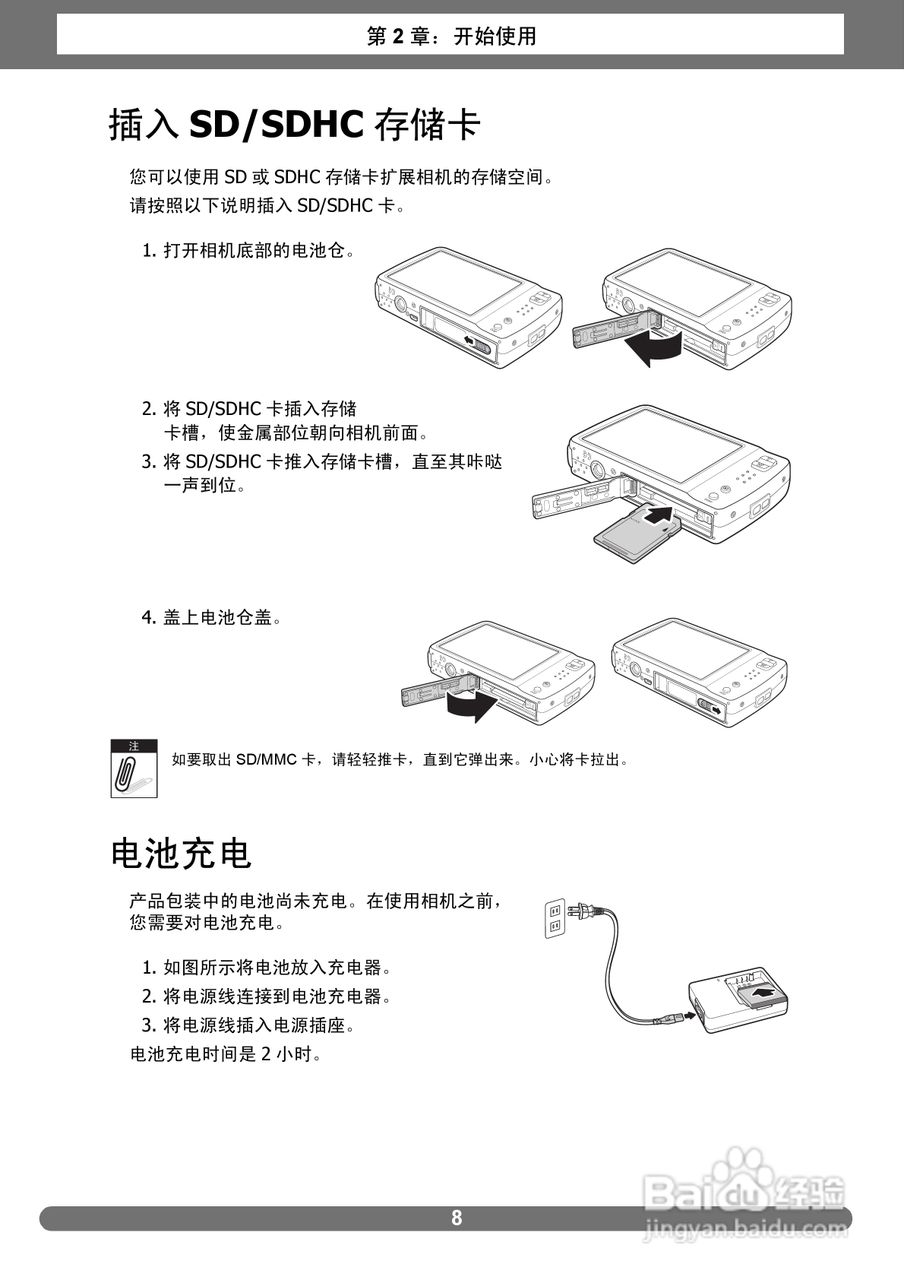 第 2 章：开始使用

插入 SD/SDHC 存储卡

您可以使用 SD 或 SDHC 存储卡扩展相机的存储空间。
请按照以下说明插入 SD/SDHC 卡。

1. 打开相机底部的电池仓。

2. 将 SD/SDHC 卡插入存储卡槽，使金属部位朝向相机前面。

3. 将 SD/SDHC 卡推入存储卡槽，直至其咔哒一声到位。

4. 盖上电池仓盖。

注

如要取出 SD/MMC 卡，请轻轻推卡，直到它弹出来。小心将卡拉出。

电池充电

产品包装中的电池尚未充电。在使用相机之前，您需要对电池充电。

1. 如图所示将电池放入充电器。

2. 将电源线连接到电池充电器。

3. 将电源线插入电源插座。

电池充电时间是 2 小时。

8

Baidu 经验
jingyan.baidu.com