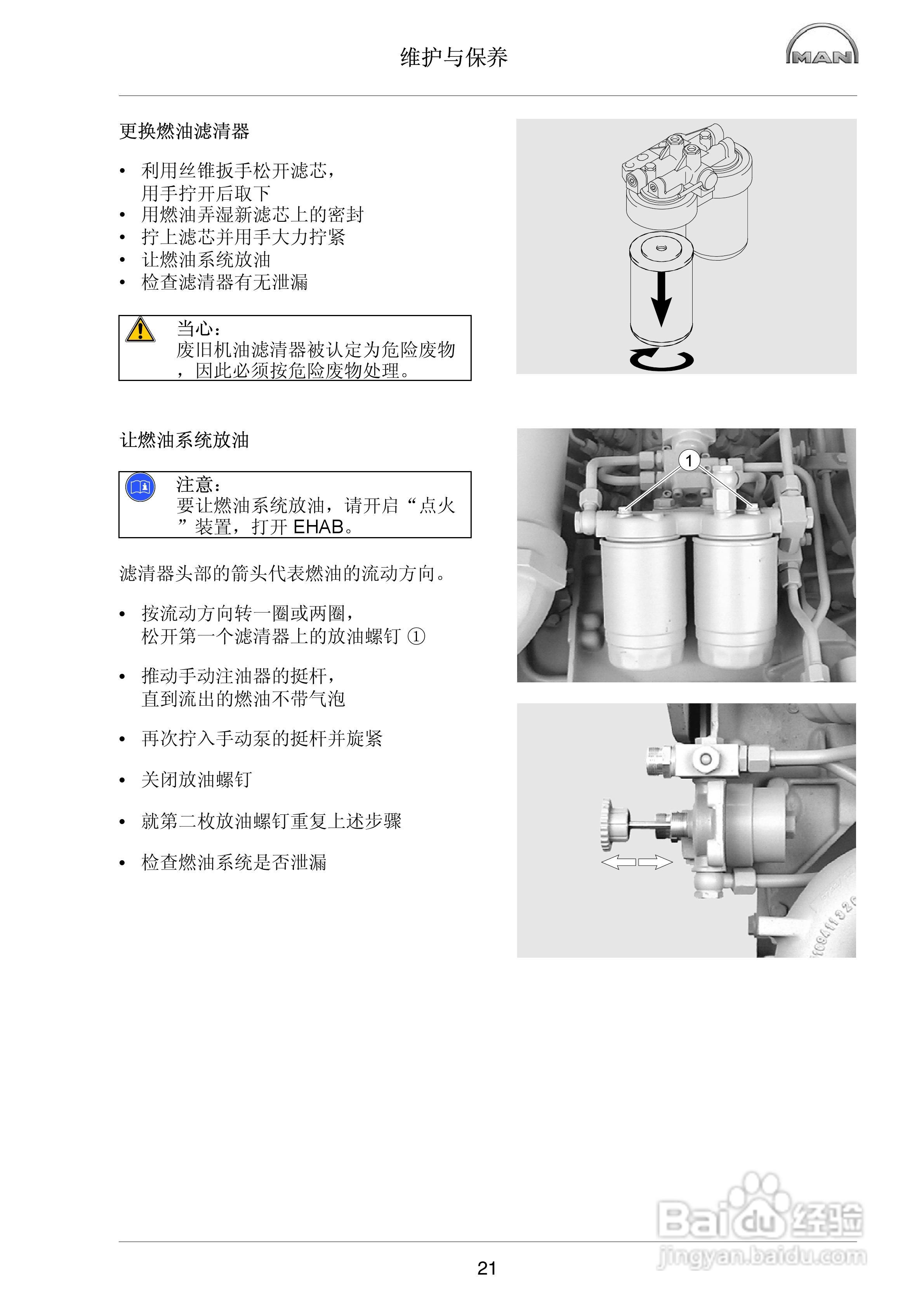 维护与保养

MAN

更换燃油滤清器

• 利用丝锥扳手松开滤芯，用手拧开后取下
• 用燃油弄湿新滤芯上的密封
• 拧上滤芯并用手大力拧紧
• 让燃油系统放油
• 检查滤清器有无泄漏

当心：
废旧机油滤清器被认定为危险废物，因此必须按危险废物处理。

让燃油系统放油

注意：
要让燃油系统放油，请开启“点火”装置，打开 EHAB。

滤清器头部的箭头代表燃油的流动方向。

• 按流动方向转一圈或两圈，松开第一个滤清器上的放油螺钉 ①

• 推动手动注油器的挺杆，直到流出的燃油不带气泡

• 再次拧入手动泵的挺杆并旋紧

• 关闭放油螺钉

• 就第二枚放油螺钉重复上述步骤

• 检查燃油系统是否泄漏

1

21

Baidu经验
jingyan.baidu.com