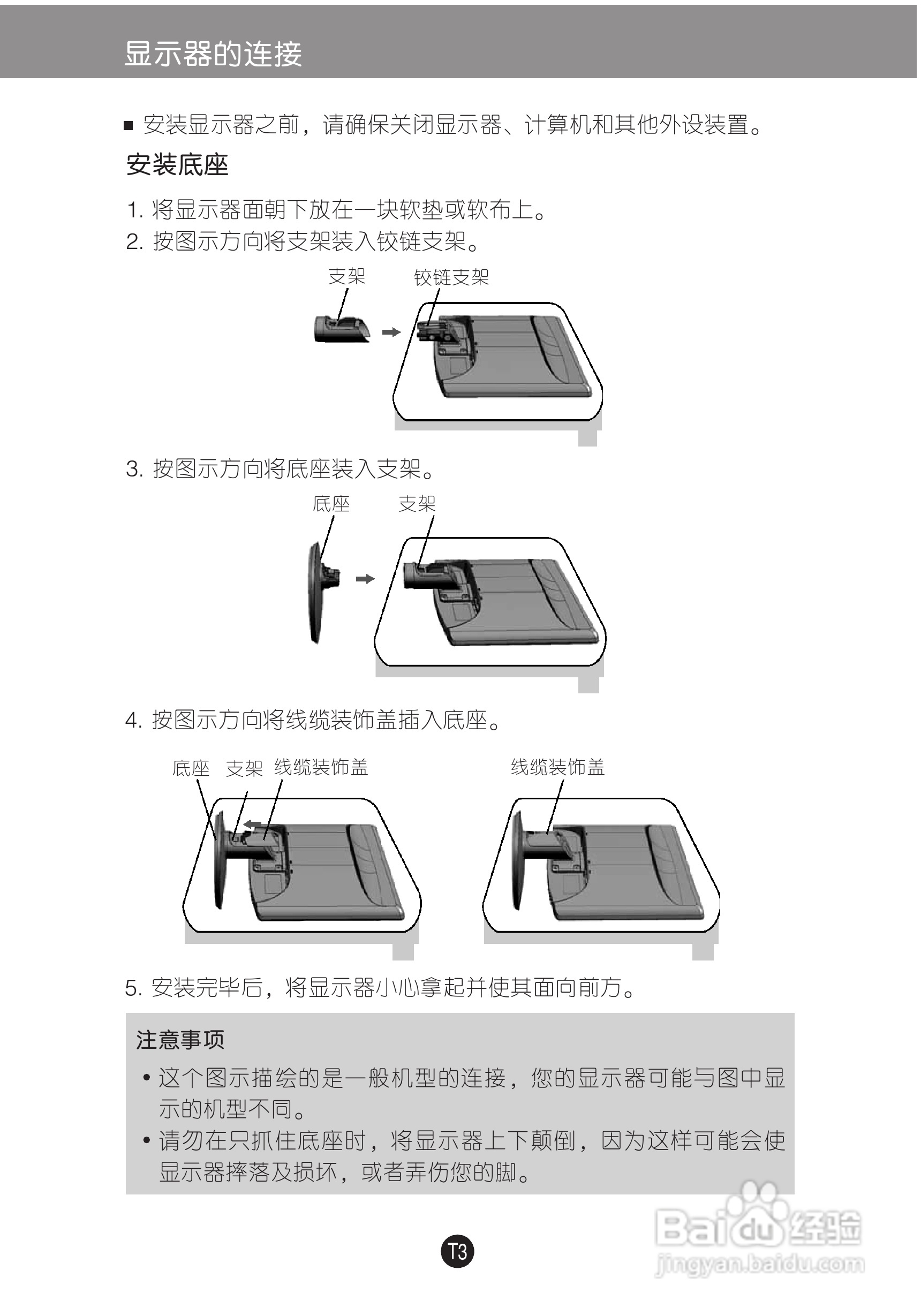 显示器的连接

■ 安装显示器之前，请确保关闭显示器、计算机和其他外设装置。

安装底座

1. 将显示器面朝下放在一块软垫或软布上。
2. 按图示方向将支架装入铰链支架。

支架　铰链支架

3. 按图示方向将底座装入支架。

底座　支架

4. 按图示方向将线缆装饰盖插入底座。

底座　支架　线缆装饰盖　线缆装饰盖

5. 安装完毕后，将显示器小心拿起并使其面向前方。

注意事项
• 这个图示描绘的是一般机型的连接，您的显示器可能与图中显示的机型不同。
• 请勿在只抓住底座时，将显示器上下颠倒，因为这样可能会使显示器摔落及损坏，或者弄伤您的脚。

T3

Baidu经验
jingyan.baidu.com