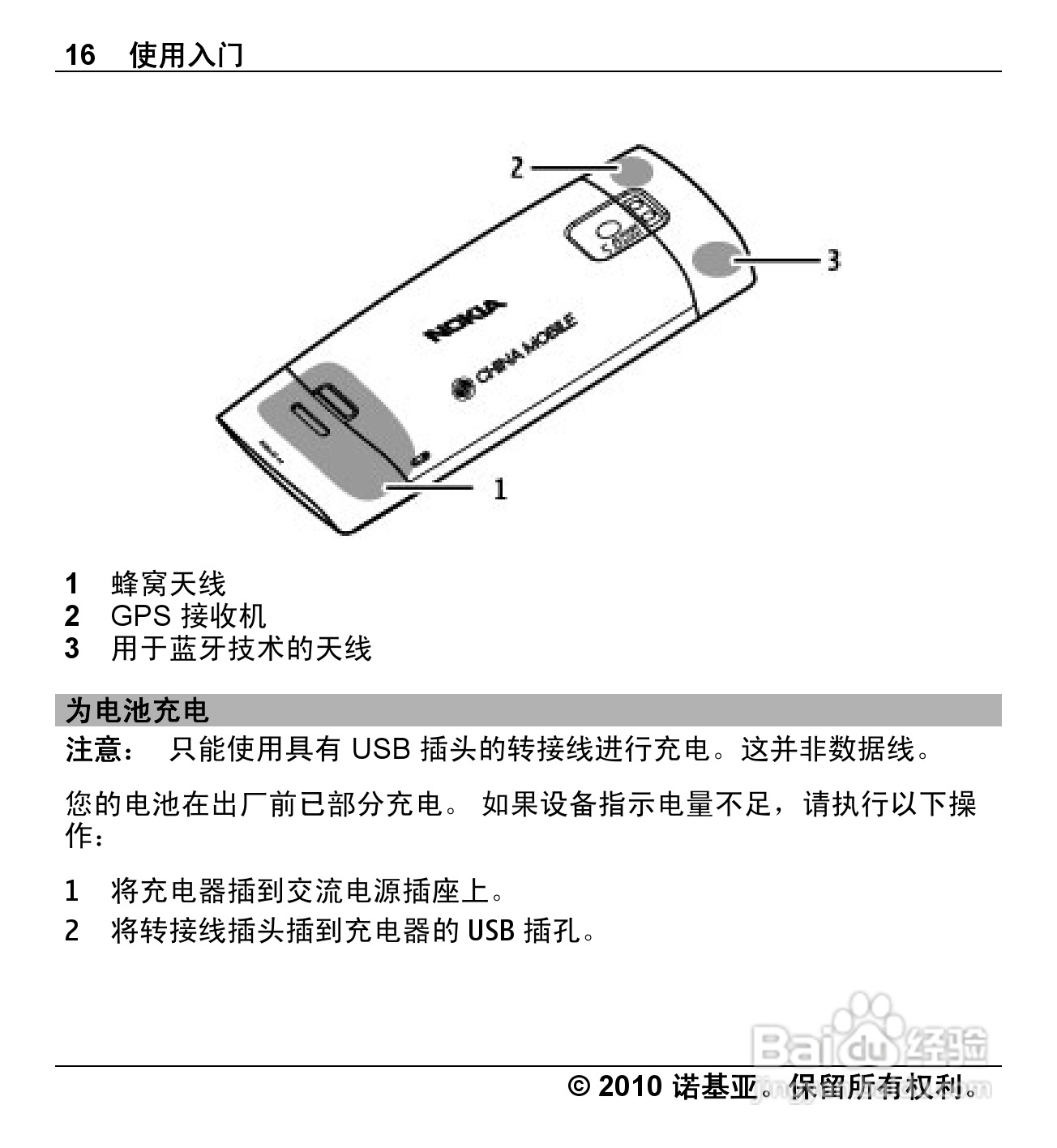 16 使用入门

2

3

NOKIA

CHINA MOBILE

1

1 蜂窝天线
2 GPS 接收机
3 用于蓝牙技术的天线

为电池充电

注意： 只能使用具有 USB 插头的转接线进行充电。这并非数据线。

您的电池在出厂前已部分充电。 如果设备指示电量不足，请执行以下操作：

1 将充电器插到交流电源插座上。
2 将转接线插头插到充电器的 USB 插孔。

Baidu 经验

© 2010 诺基亚。保留所有权利。