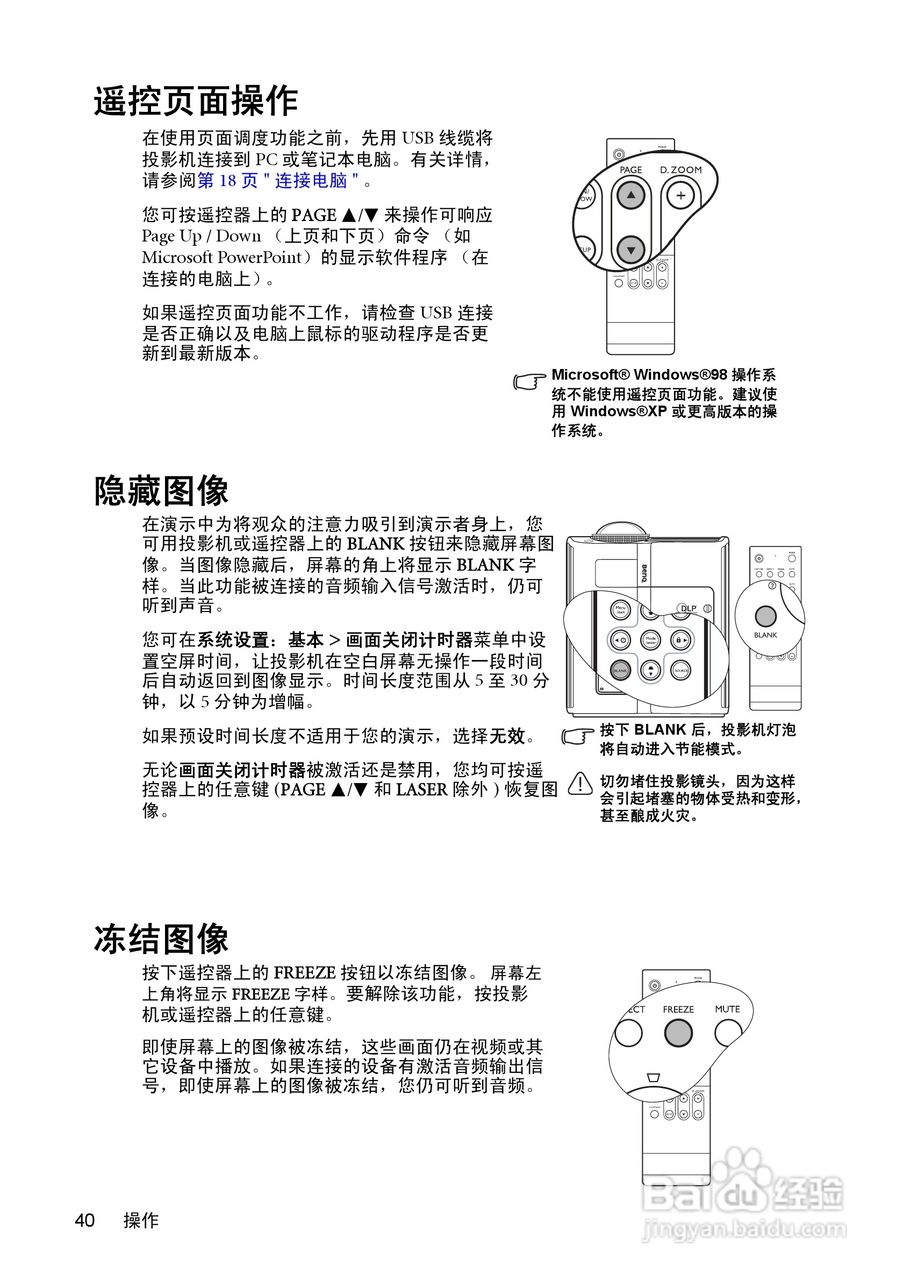 遥控页面操作

在使用页面调度功能之前，先用 USB 线缆将投影机连接到 PC 或笔记本电脑。有关详情，请参阅第 18 页 " 连接电脑 " 。

您可按遥控器上的 PAGE ▲/▼ 来操作可响应 Page Up / Down （上页和下页）命令 （如 Microsoft PowerPoint）的显示软件程序 （在连接的电脑上）。

如果遥控页面功能不工作，请检查 USB 连接是否正确以及电脑上鼠标的驱动程序是否更新到最新版本。

PAGE D. ZOOM

Microsoft® Windows®98 操作系统不能使用遥控页面功能。建议使用 Windows®XP 或更高版本的操作系统。

隐藏图像

在演示中为将观众的注意力吸引到演示者身上，您可用投影机或遥控器上的 BLANK 按钮来隐藏屏幕图像。当图像隐藏后，屏幕的角上将显示 BLANK 字样。当此功能被连接的音频输入信号激活时，仍可听到声音。

您可在系统设置：基本 > 画面关闭计时器菜单中设置空屏时间，让投影机在空白屏幕无操作一段时间后自动返回到图像显示。时间长度范围从 5 至 30 分钟，以 5 分钟为增幅。

如果预设时间长度不适用于您的演示，选择无效。

无论画面关闭计时器被激活还是禁用，您均可按遥控器上的任意键 (PAGE ▲/▼ 和 LASER 除外 ) 恢复图像。

BenQ DLP BLANK

按下 BLANK 后，投影机灯泡将自动进入节能模式。

切勿堵住投影镜头，因为这样会引起堵塞的物体受热和变形，甚至酿成火灾。

冻结图像

按下遥控器上的 FREEZE 按钮以冻结图像。 屏幕左上角将显示 FREEZE 字样。要解除该功能，按投影机或遥控器上的任意键。

即使屏幕上的图像被冻结，这些画面仍在视频或其它设备中播放。如果连接的设备有激活音频输出信号，即使屏幕上的图像被冻结，您仍可听到音频。

ECT FREEZE MUTE

40 操作

Baidu 经验 jingyan.baidu.com