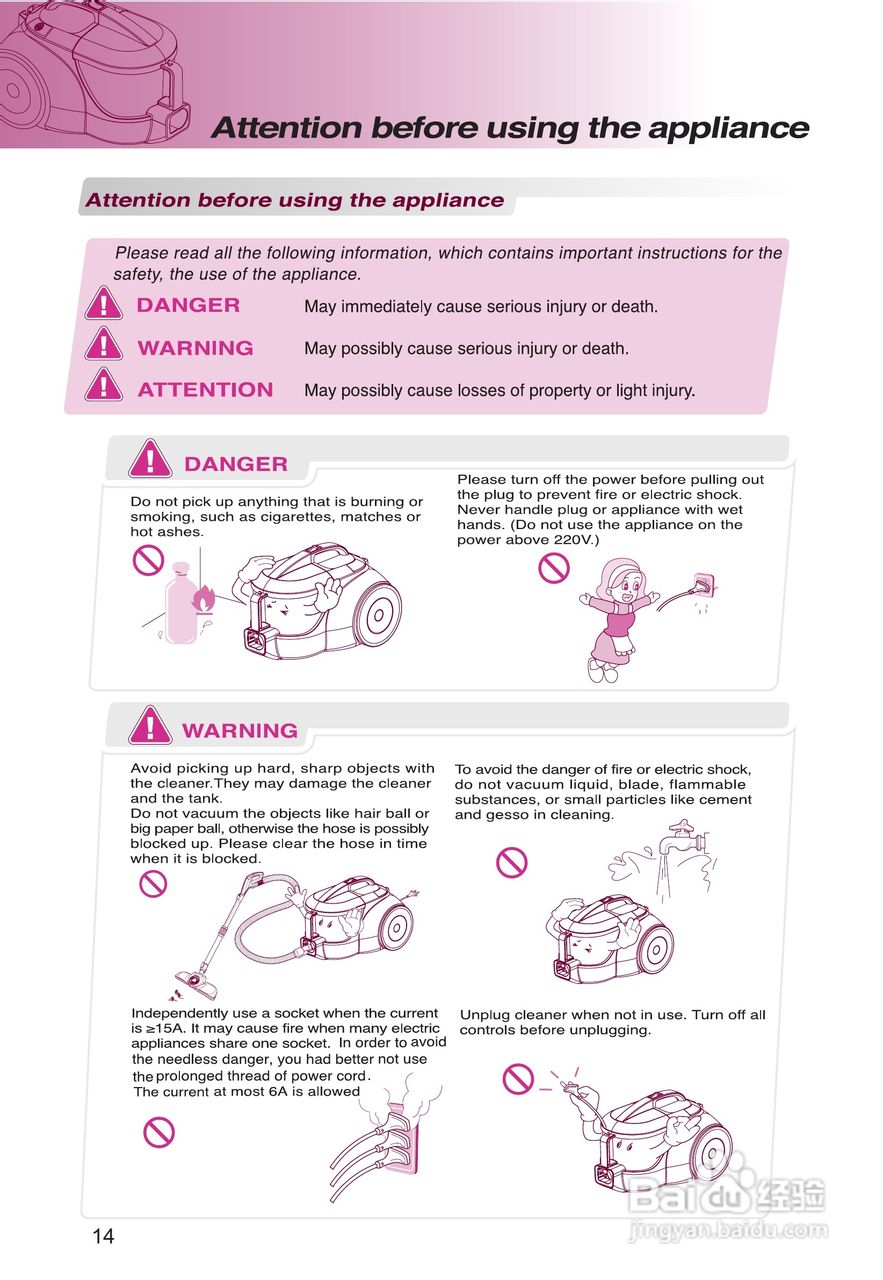 Attention before using the appliance

Attention before using the appliance

Please read all the following information, which contains important instructions for the safety, the use of the appliance.

DANGER May immediately cause serious injury or death.

WARNING May possibly cause serious injury or death.

ATTENTION May possibly cause losses of property or light injury.

DANGER

Do not pick up anything that is burning or smoking, such as cigarettes, matches or hot ashes.

Please turn off the power before pulling out the plug to prevent fire or electric shock. Never handle plug or appliance with wet hands. (Do not use the appliance on the power above 220V.)

WARNING

Avoid picking up hard, sharp objects with the cleaner.They may damage the cleaner and the tank.
Do not vacuum the objects like hair ball or big paper ball, otherwise the hose is possibly blocked up. Please clear the hose in time when it is blocked.

To avoid the danger of fire or electric shock, do not vacuum liquid, blade, flammable substances, or small particles like cement and gesso in cleaning.

Independently use a socket when the current is ≥15A. It may cause fire when many electric appliances share one socket. In order to avoid the needless danger, you had better not use the prolonged thread of power cord.
The current at most 6A is allowed

Unplug cleaner when not in use. Turn off all controls before unplugging.

14

Baidu 经验
jingyan.baidu.com