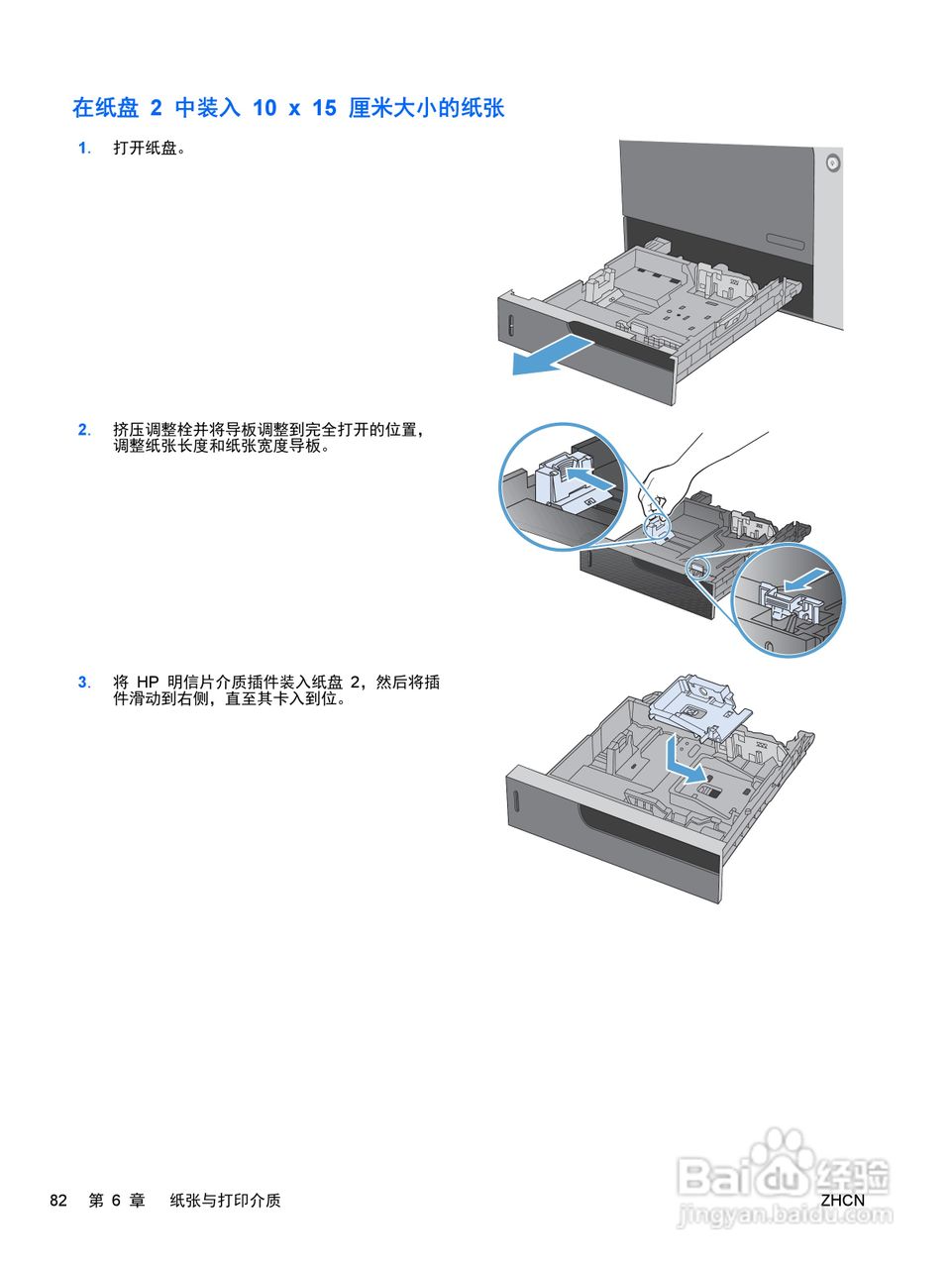 在纸盘 2 中装入 10 x 15 厘米大小的纸张

1. 打开纸盘。

2. 挤压调整栓并将导板调整到完全打开的位置，调整纸张长度和纸张宽度导板。

3. 将 HP 明信片介质插件装入纸盘 2，然后将插件滑动到右侧，直至其卡入到位。

82 第 6 章 纸张与打印介质

ZHCN

Baidu 经验
jingyan.baidu.com