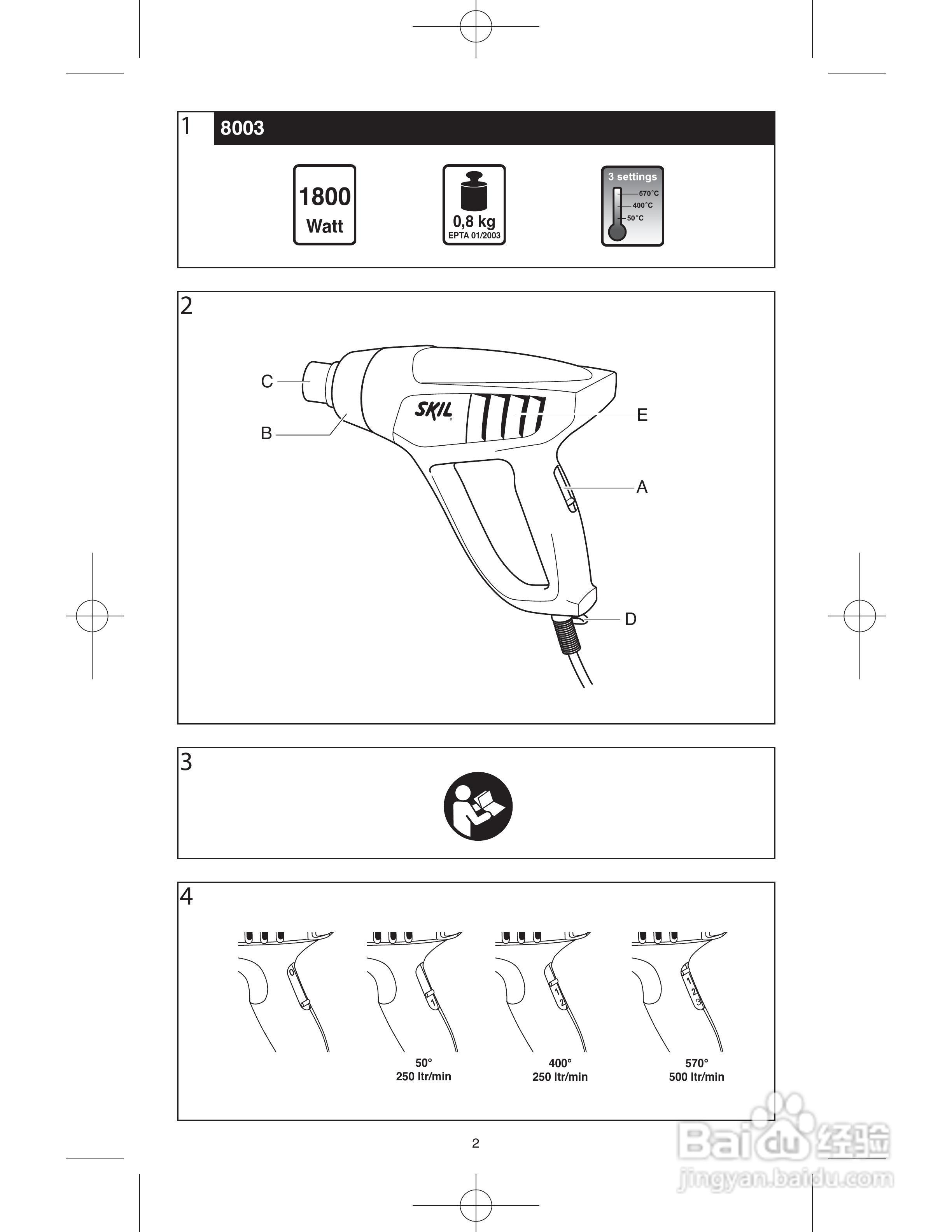 1
8003

1800
Watt

0,8 kg
EPTA 01/2003

3 settings
570°C
400°C
50°C

2
C
B
SKIL
E
A
D

3

4
1
1 2
1 2 3
50°
250 ltr/min
400°
250 ltr/min
570°
500 ltr/min

2

Baidu 经验
jingyan.baidu.com