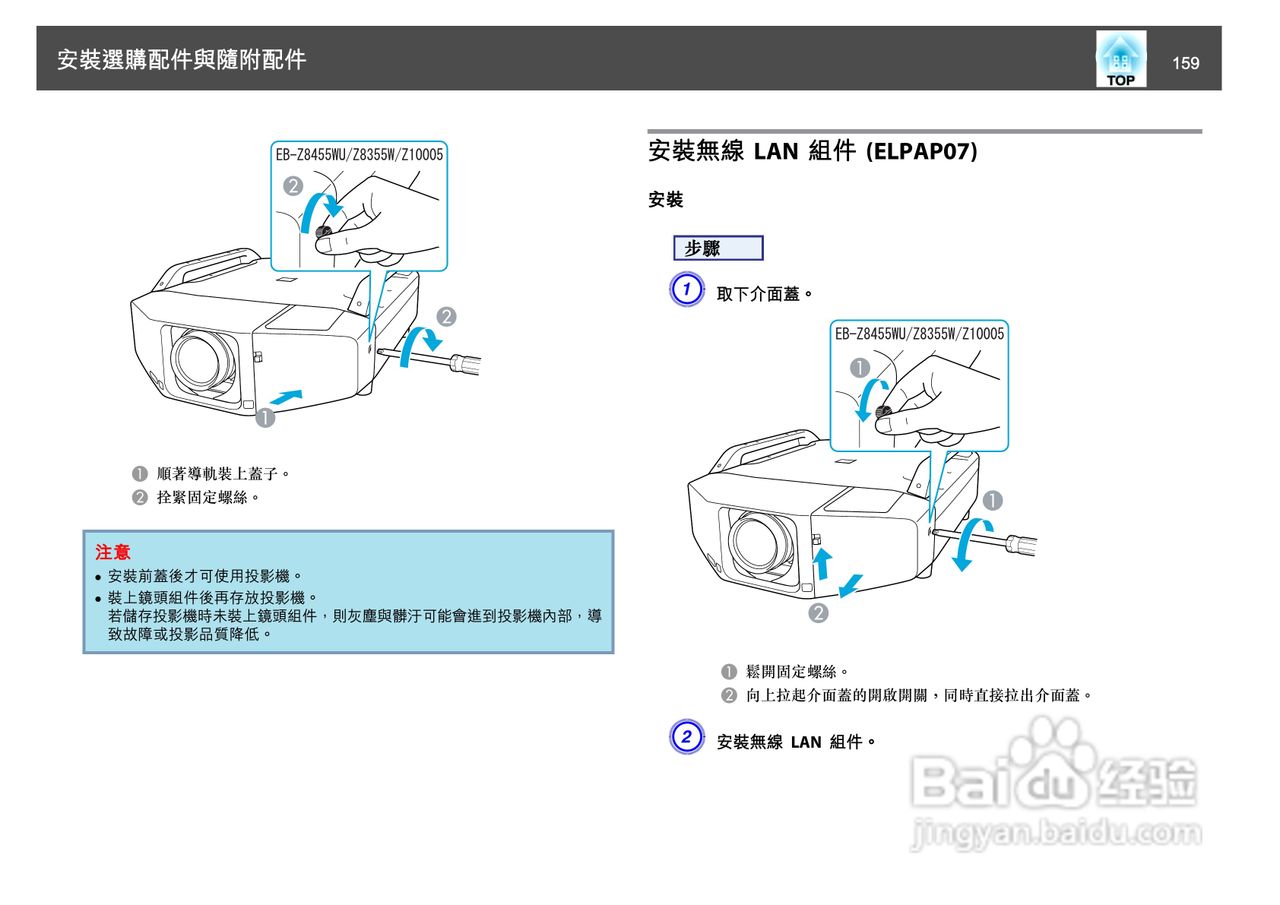 安裝選購配件與隨附配件

TOP

159

EB-Z8455WU/Z8355W/Z10005

❷

❷

❶

❶ 順著導軌裝上蓋子。
❷ 拴緊固定螺絲。

注意
• 安裝前蓋後才可使用投影機。
• 裝上鏡頭組件後再存放投影機。
若儲存投影機時未裝上鏡頭組件，則灰塵與髒汙可能會進到投影機內部，導致故障或投影品質降低。

安裝無線 LAN 組件 (ELPAP07)

安裝

步驟

1 取下介面蓋。

EB-Z8455WU/Z8355W/Z10005

❶

❶

❷

❶ 鬆開固定螺絲。
❷ 向上拉起介面蓋的開啟開關，同時直接拉出介面蓋。

2 安裝無線 LAN 組件。

Baidu 经验
jingyan.baidu.com