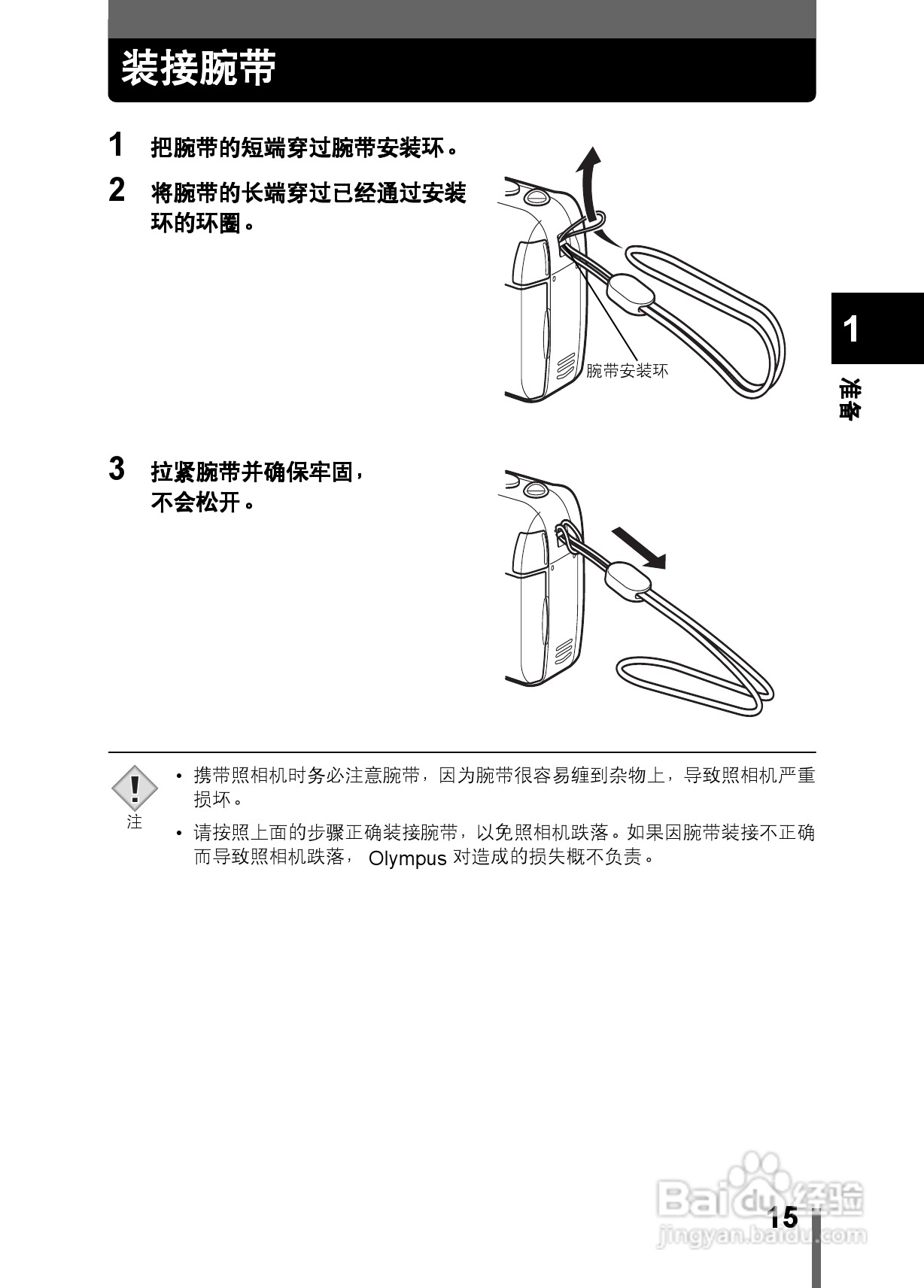 装接腕带

1 把腕带的短端穿过腕带安装环。

2 将腕带的长端穿过已经通过安装环的环圈。

腕带安装环

1

准备

3 拉紧腕带并确保牢固，不会松开。

注

• 携带照相机时务必注意腕带，因为腕带很容易缠到杂物上，导致照相机严重损坏。

• 请按照上面的步骤正确装接腕带，以免照相机跌落。如果因腕带装接不正确而导致照相机跌落， Olympus 对造成的损失概不负责。

Baidu 经验
jingyan.baidu.com

15