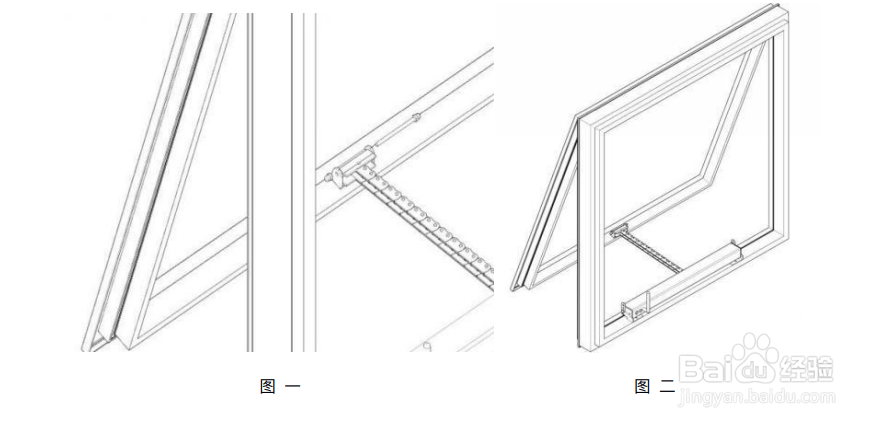 图 一

图 二

Baidu经验
jingyan.baidu.com