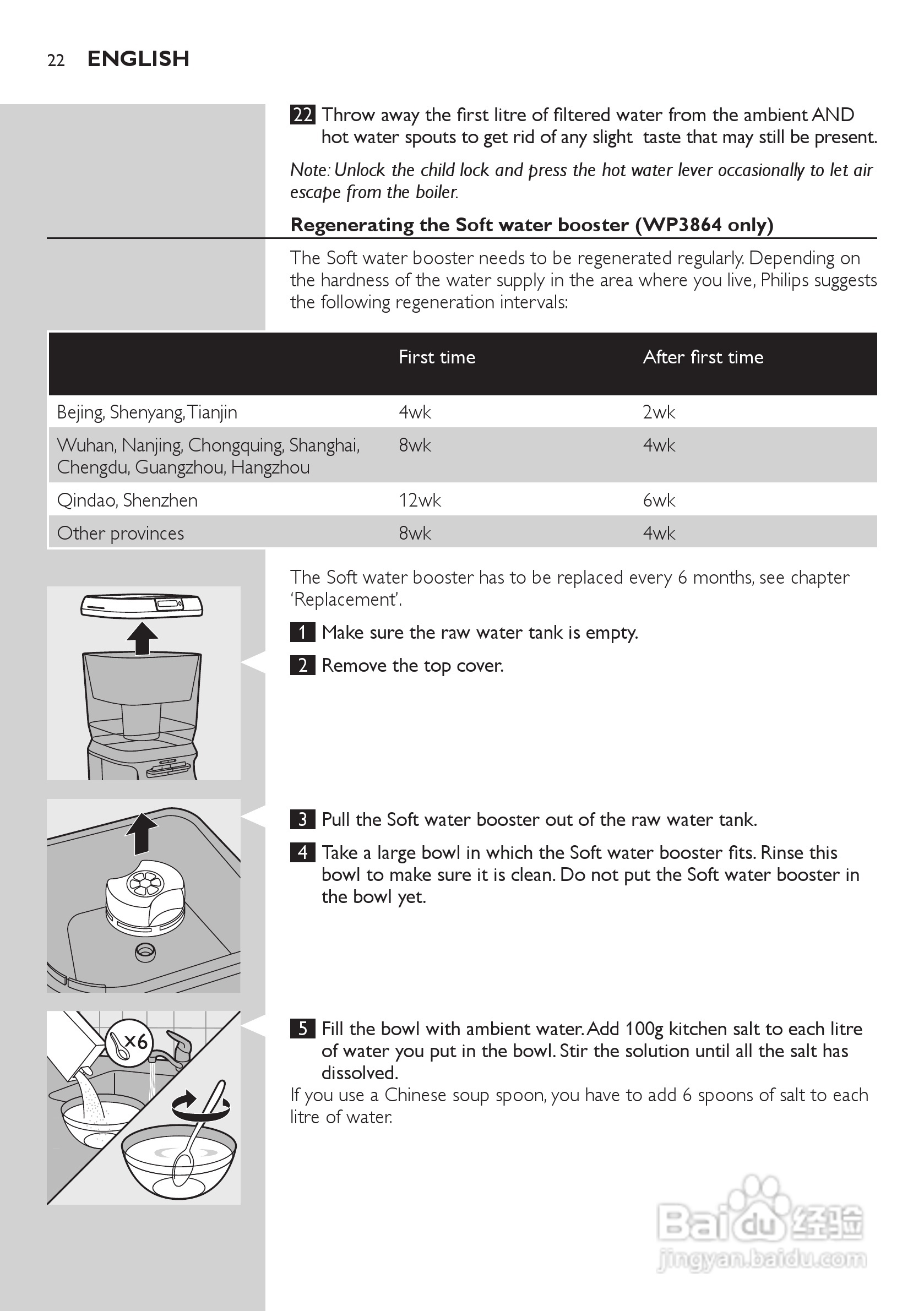 22 ENGLISH

22 Throw away the first litre of filtered water from the ambient AND hot water spouts to get rid of any slight taste that may still be present.

Note: Unlock the child lock and press the hot water lever occasionally to let air escape from the boiler.

Regenerating the Soft water booster (WP3864 only)

The Soft water booster needs to be regenerated regularly. Depending on the hardness of the water supply in the area where you live, Philips suggests the following regeneration intervals:

| | First time | After first time |
|---|---|---|
| Bejing, Shenyang, Tianjin | 4wk | 2wk |
| Wuhan, Nanjing, Chongquing, Shanghai, Chengdu, Guangzhou, Hangzhou | 8wk | 4wk |
| Qindao, Shenzhen | 12wk | 6wk |
| Other provinces | 8wk | 4wk |

The Soft water booster has to be replaced every 6 months, see chapter 'Replacement'.

1 Make sure the raw water tank is empty.

2 Remove the top cover.

3 Pull the Soft water booster out of the raw water tank.

4 Take a large bowl in which the Soft water booster fits. Rinse this bowl to make sure it is clean. Do not put the Soft water booster in the bowl yet.

x6

5 Fill the bowl with ambient water. Add 100g kitchen salt to each litre of water you put in the bowl. Stir the solution until all the salt has dissolved.
If you use a Chinese soup spoon, you have to add 6 spoons of salt to each litre of water.

Baidu经验
jingyan.baidu.com