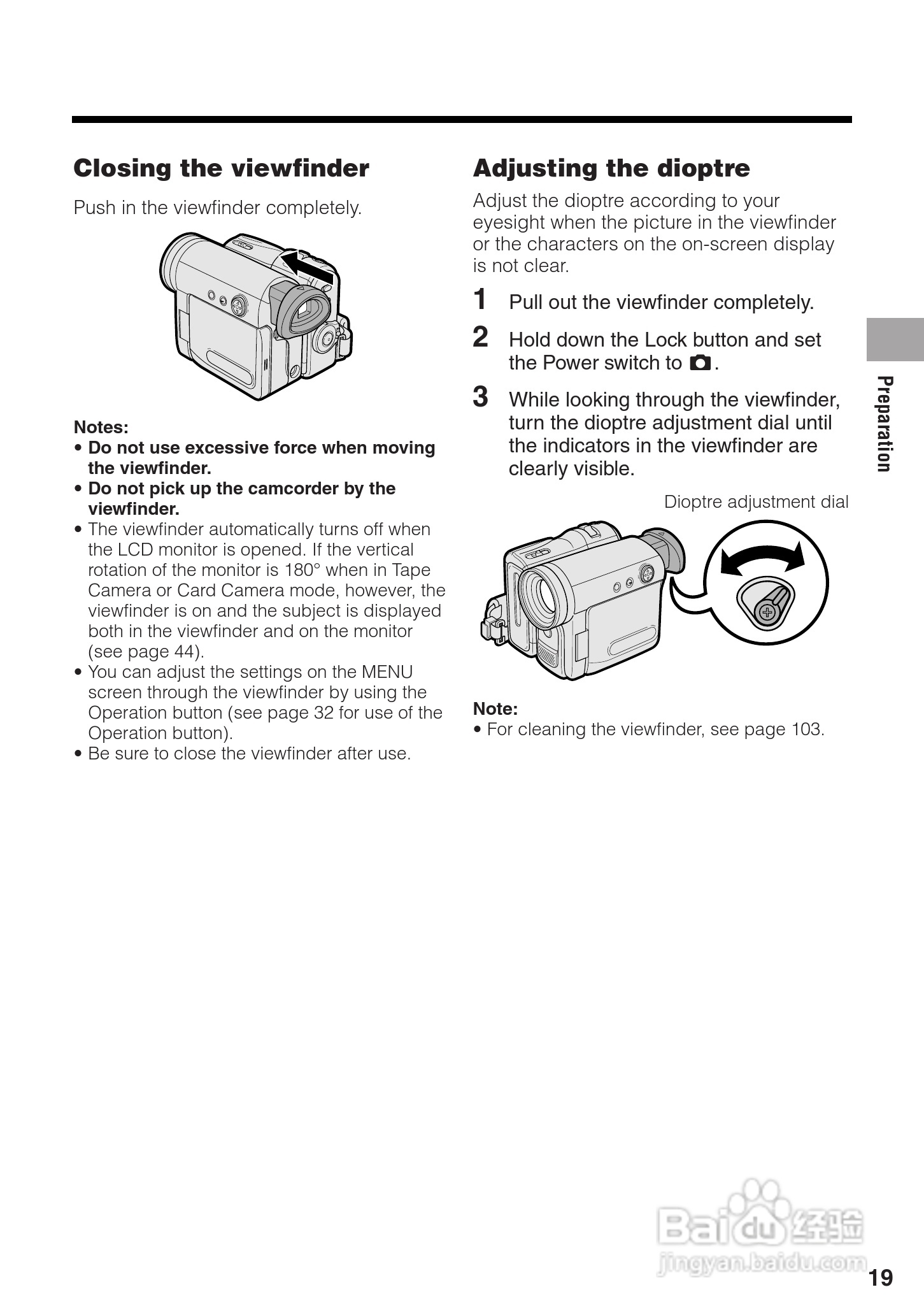 Closing the viewfinder

Push in the viewfinder completely.

Notes:
• Do not use excessive force when moving the viewfinder.
• Do not pick up the camcorder by the viewfinder.
• The viewfinder automatically turns off when the LCD monitor is opened. If the vertical rotation of the monitor is 180° when in Tape Camera or Card Camera mode, however, the viewfinder is on and the subject is displayed both in the viewfinder and on the monitor (see page 44).
• You can adjust the settings on the MENU screen through the viewfinder by using the Operation button (see page 32 for use of the Operation button).
• Be sure to close the viewfinder after use.

Adjusting the dioptre

Adjust the dioptre according to your eyesight when the picture in the viewfinder or the characters on the on-screen display is not clear.

1 Pull out the viewfinder completely.

2 Hold down the Lock button and set the Power switch to .

3 While looking through the viewfinder, turn the dioptre adjustment dial until the indicators in the viewfinder are clearly visible.

Dioptre adjustment dial

Note:
• For cleaning the viewfinder, see page 103.

Preparation

Baidu 经验
jingyan.baidu.com

19