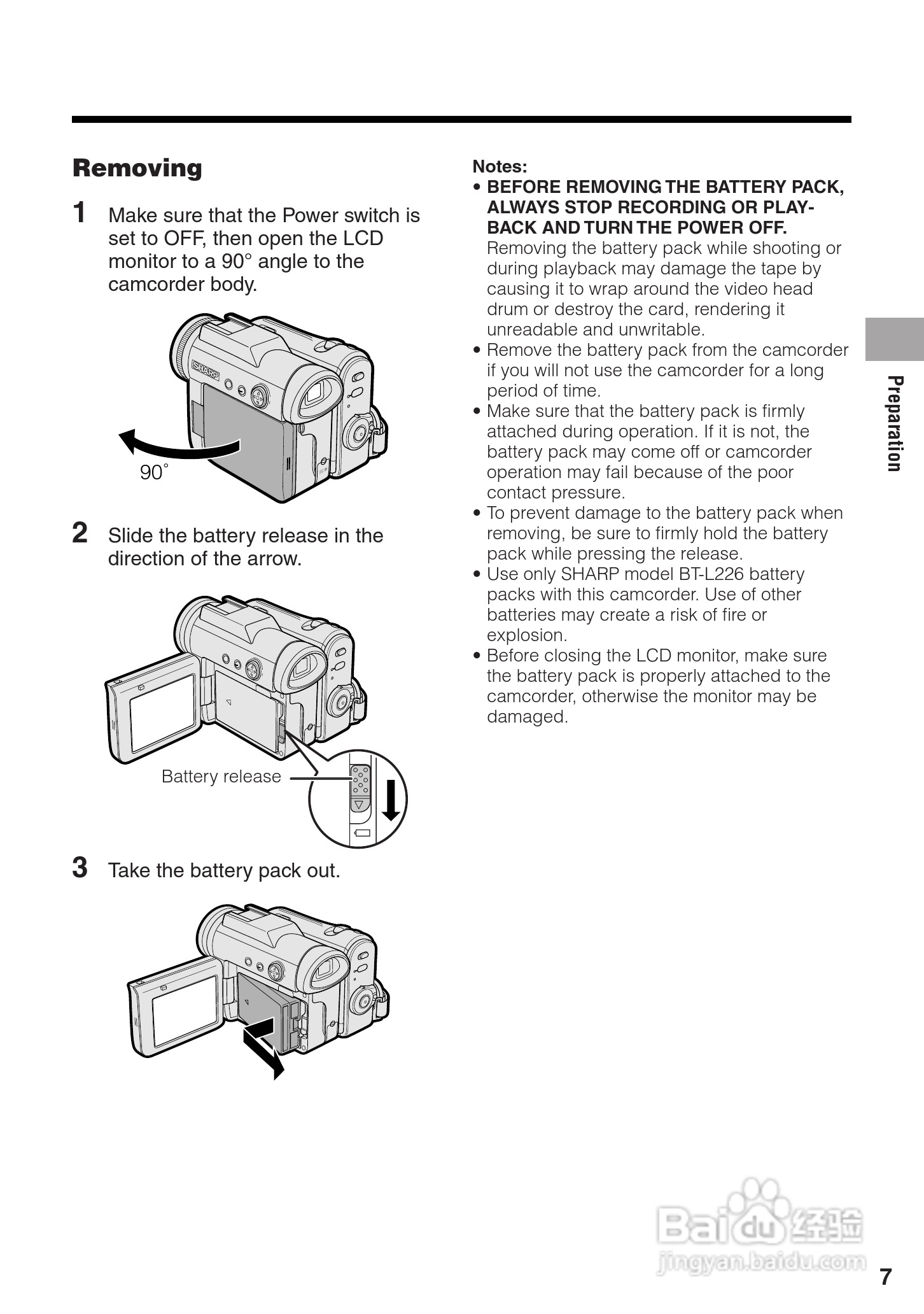 Removing

1 Make sure that the Power switch is set to OFF, then open the LCD monitor to a 90° angle to the camcorder body.

SHARP

90°

2 Slide the battery release in the direction of the arrow.

Battery release

3 Take the battery pack out.

Notes:
• BEFORE REMOVING THE BATTERY PACK, ALWAYS STOP RECORDING OR PLAYBACK AND TURN THE POWER OFF.
Removing the battery pack while shooting or during playback may damage the tape by causing it to wrap around the video head drum or destroy the card, rendering it unreadable and unwritable.
• Remove the battery pack from the camcorder if you will not use the camcorder for a long period of time.
• Make sure that the battery pack is firmly attached during operation. If it is not, the battery pack may come off or camcorder operation may fail because of the poor contact pressure.
• To prevent damage to the battery pack when removing, be sure to firmly hold the battery pack while pressing the release.
• Use only SHARP model BT-L226 battery packs with this camcorder. Use of other batteries may create a risk of fire or explosion.
• Before closing the LCD monitor, make sure the battery pack is properly attached to the camcorder, otherwise the monitor may be damaged.

Preparation

Baidu经验
jingyan.baidu.com

7