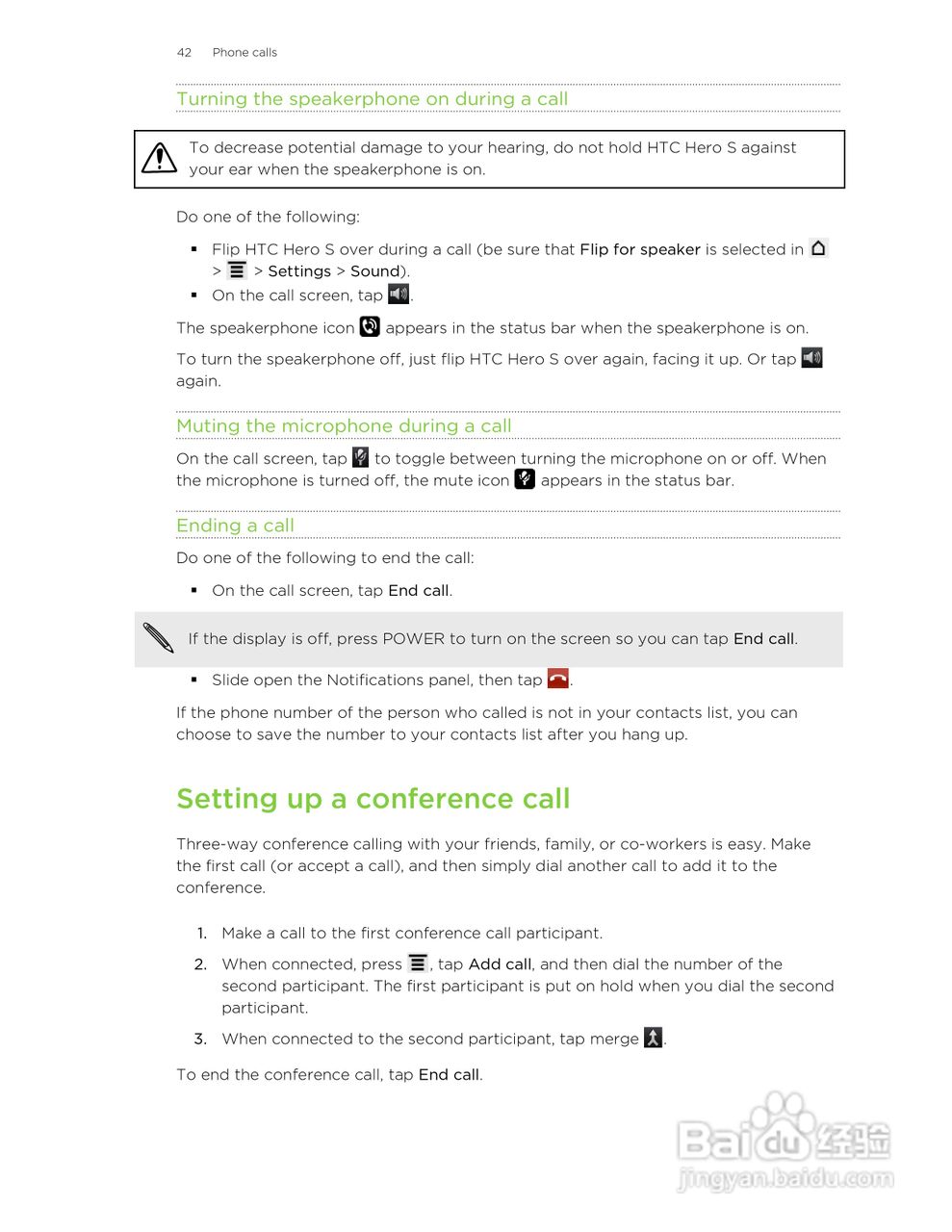 42 Phone calls

Turning the speakerphone on during a call

To decrease potential damage to your hearing, do not hold HTC Hero S against your ear when the speakerphone is on.

Do one of the following:

▪ Flip HTC Hero S over during a call (be sure that Flip for speaker is selected in > > Settings > Sound).
▪ On the call screen, tap .

The speakerphone icon appears in the status bar when the speakerphone is on.

To turn the speakerphone off, just flip HTC Hero S over again, facing it up. Or tap again.

Muting the microphone during a call

On the call screen, tap to toggle between turning the microphone on or off. When the microphone is turned off, the mute icon appears in the status bar.

Ending a call

Do one of the following to end the call:

▪ On the call screen, tap End call.

If the display is off, press POWER to turn on the screen so you can tap End call.

▪ Slide open the Notifications panel, then tap .

If the phone number of the person who called is not in your contacts list, you can choose to save the number to your contacts list after you hang up.

Setting up a conference call

Three-way conference calling with your friends, family, or co-workers is easy. Make the first call (or accept a call), and then simply dial another call to add it to the conference.

1. Make a call to the first conference call participant.
2. When connected, press , tap Add call, and then dial the number of the second participant. The first participant is put on hold when you dial the second participant.
3. When connected to the second participant, tap merge .

To end the conference call, tap End call.

Baidu经验
jingyan.baidu.com