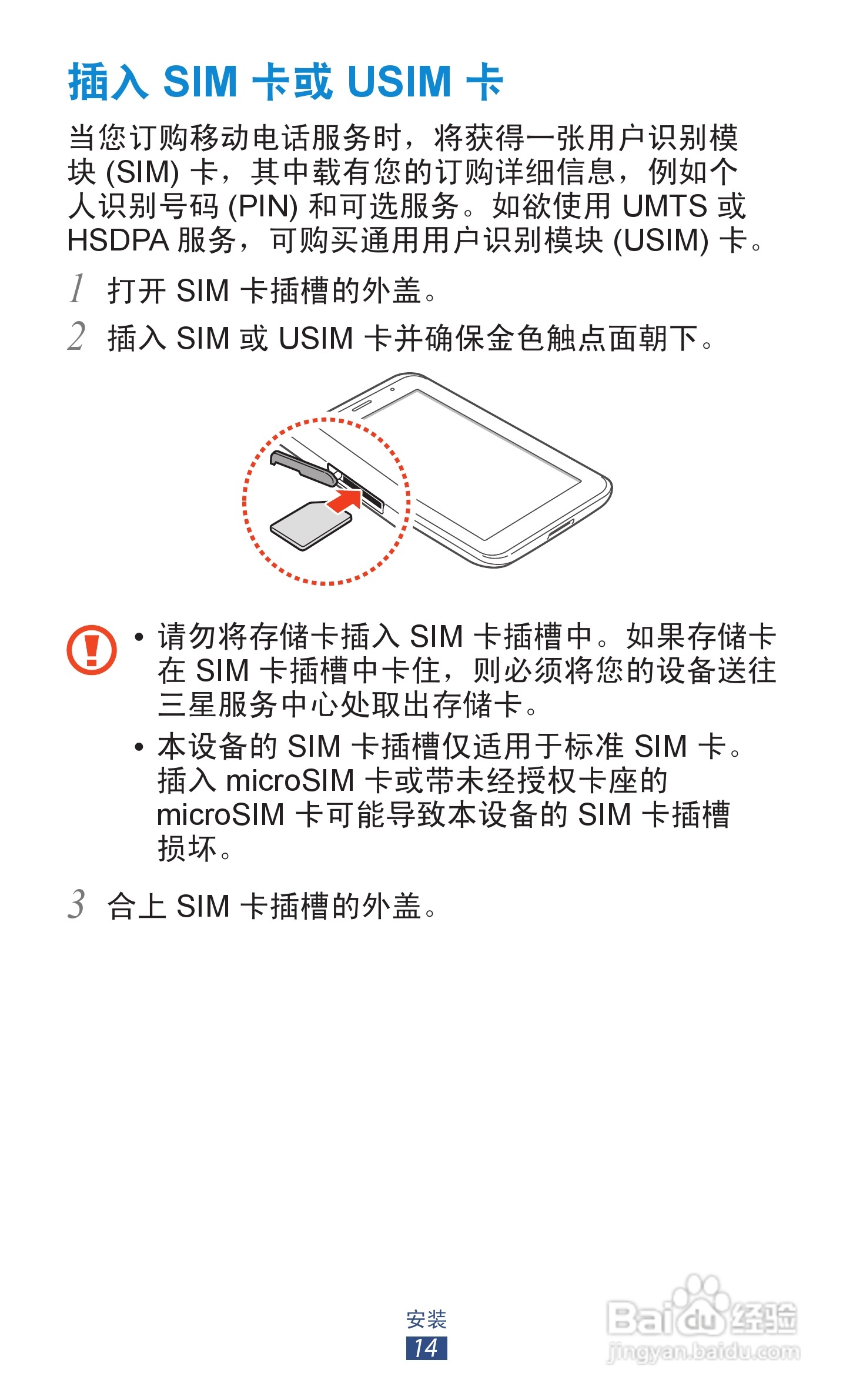 插入 SIM 卡或 USIM 卡

当您订购移动电话服务时，将获得一张用户识别模块 (SIM) 卡，其中载有您的订购详细信息，例如个人识别号码 (PIN) 和可选服务。如欲使用 UMTS 或 HSDPA 服务，可购买通用用户识别模块 (USIM) 卡。

1 打开 SIM 卡插槽的外盖。

2 插入 SIM 或 USIM 卡并确保金色触点面朝下。

• 请勿将存储卡插入 SIM 卡插槽中。如果存储卡在 SIM 卡插槽中卡住，则必须将您的设备送往三星服务中心处取出存储卡。

• 本设备的 SIM 卡插槽仅适用于标准 SIM 卡。插入 microSIM 卡或带未经授权卡座的 microSIM 卡可能导致本设备的 SIM 卡插槽损坏。

3 合上 SIM 卡插槽的外盖。

安装
14

Baidu 经验
jingyan.baidu.com