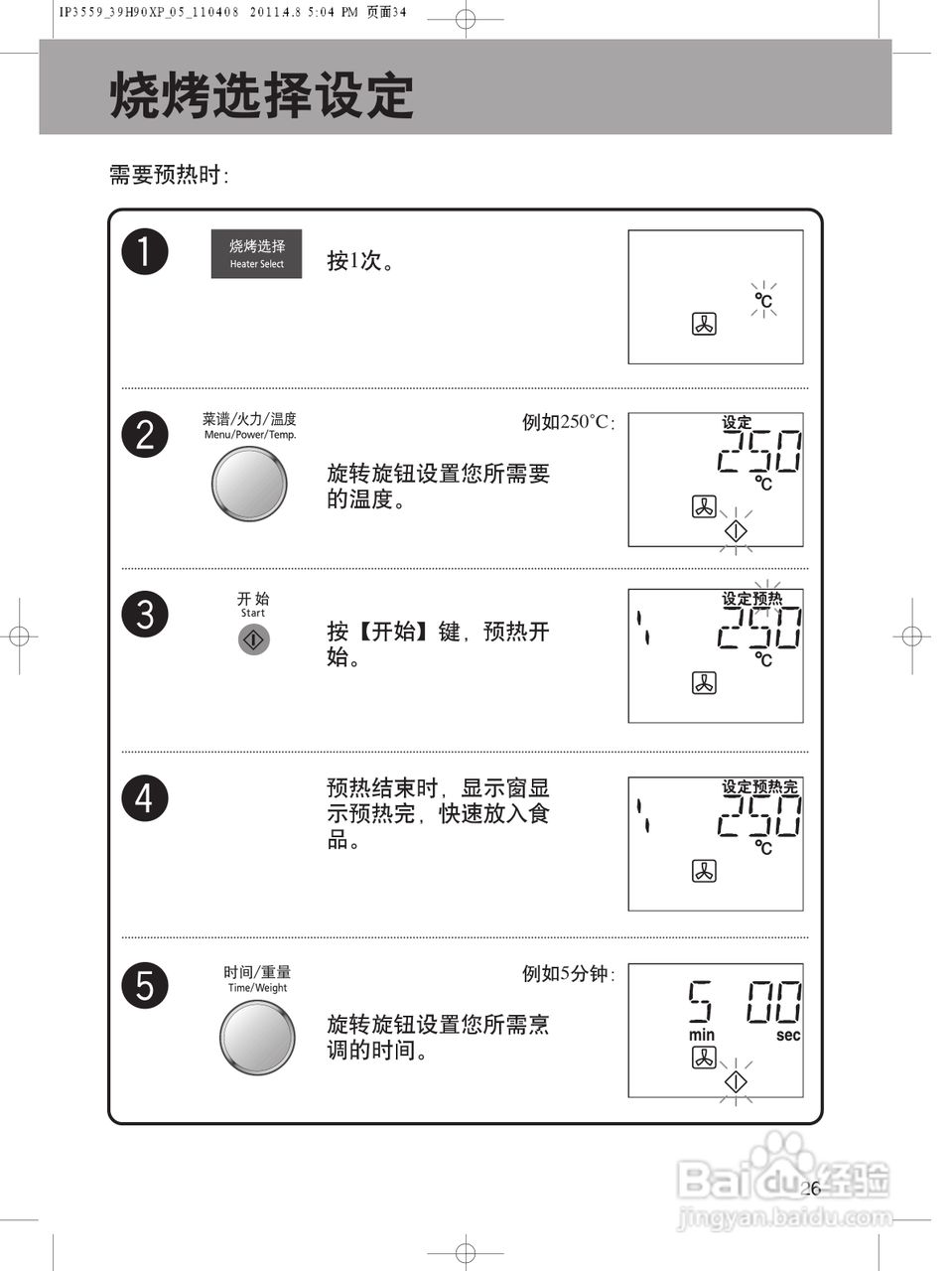 IP3559_39H90XP_05_110408 2011.4.8 5:04 PM 页面34

烧烤选择设定

需要预热时:

1
烧烤选择
Heater Select
按1次。
℃

2
菜谱/火力/温度
Menu/Power/Temp.
例如250°C:
旋转旋钮设置您所需要的温度。
设定
250
℃

3
开 始
Start
按【开始】键，预热开始。
设定预热
250
℃

4
预热结束时，显示窗显示预热完，快速放入食品。
设定预热完
250
℃

5
时间/重量
Time/Weight
例如5分钟:
旋转旋钮设置您所需烹调的时间。
5 00
min
sec

26
Baidu经验
jingyan.baidu.com